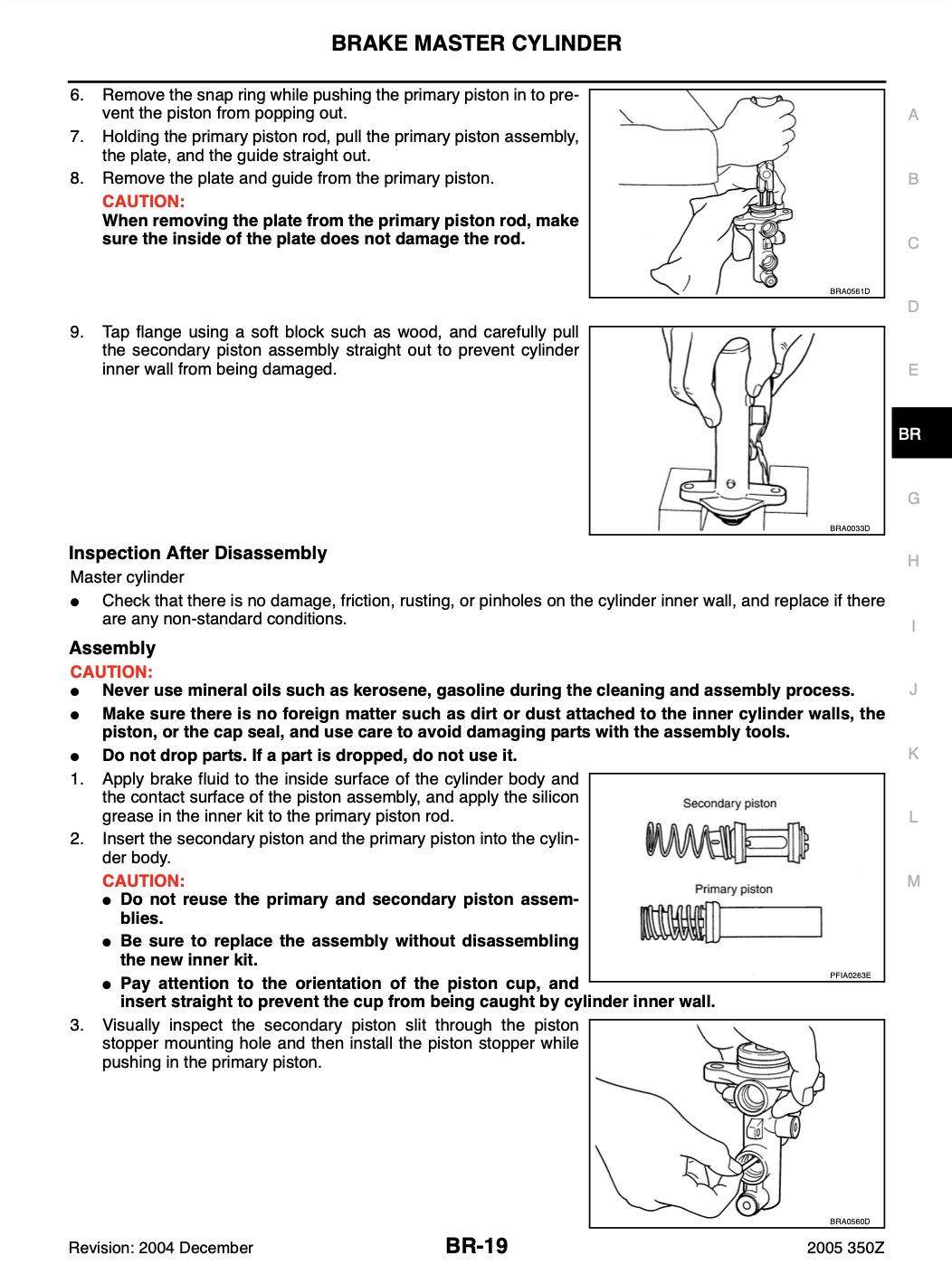 BRAKE MASTER CYLINDER

6. Remove the snap ring while pushing the primary piston in to prevent the piston from popping out.
7. Holding the primary piston rod, pull the primary piston assembly, the plate, and the guide straight out.
8. Remove the plate and guide from the primary piston.
CAUTION:
When removing the plate from the primary piston rod, make sure the inside of the plate does not damage the rod.

BRA0561D

9. Tap flange using a soft block such as wood, and carefully pull the secondary piston assembly straight out to prevent cylinder inner wall from being damaged.

BRA0033D

Inspection After Disassembly
Master cylinder
● Check that there is no damage, friction, rusting, or pinholes on the cylinder inner wall, and replace if there are any non-standard conditions.

Assembly
CAUTION:
● Never use mineral oils such as kerosene, gasoline during the cleaning and assembly process.
● Make sure there is no foreign matter such as dirt or dust attached to the inner cylinder walls, the piston, or the cap seal, and use care to avoid damaging parts with the assembly tools.
● Do not drop parts. If a part is dropped, do not use it.
1. Apply brake fluid to the inside surface of the cylinder body and the contact surface of the piston assembly, and apply the silicon grease in the inner kit to the primary piston rod.
2. Insert the secondary piston and the primary piston into the cylinder body.
CAUTION:
● Do not reuse the primary and secondary piston assemblies.
● Be sure to replace the assembly without disassembling the new inner kit.
● Pay attention to the orientation of the piston cup, and insert straight to prevent the cup from being caught by cylinder inner wall.

Secondary piston
Primary piston
PFIA0263E

3. Visually inspect the secondary piston slit through the piston stopper mounting hole and then install the piston stopper while pushing in the primary piston.

BRA0560D

A
B
C
D
E
BR
G
H
I
J
K
L
M

Revision: 2004 December BR-19 2005 350Z