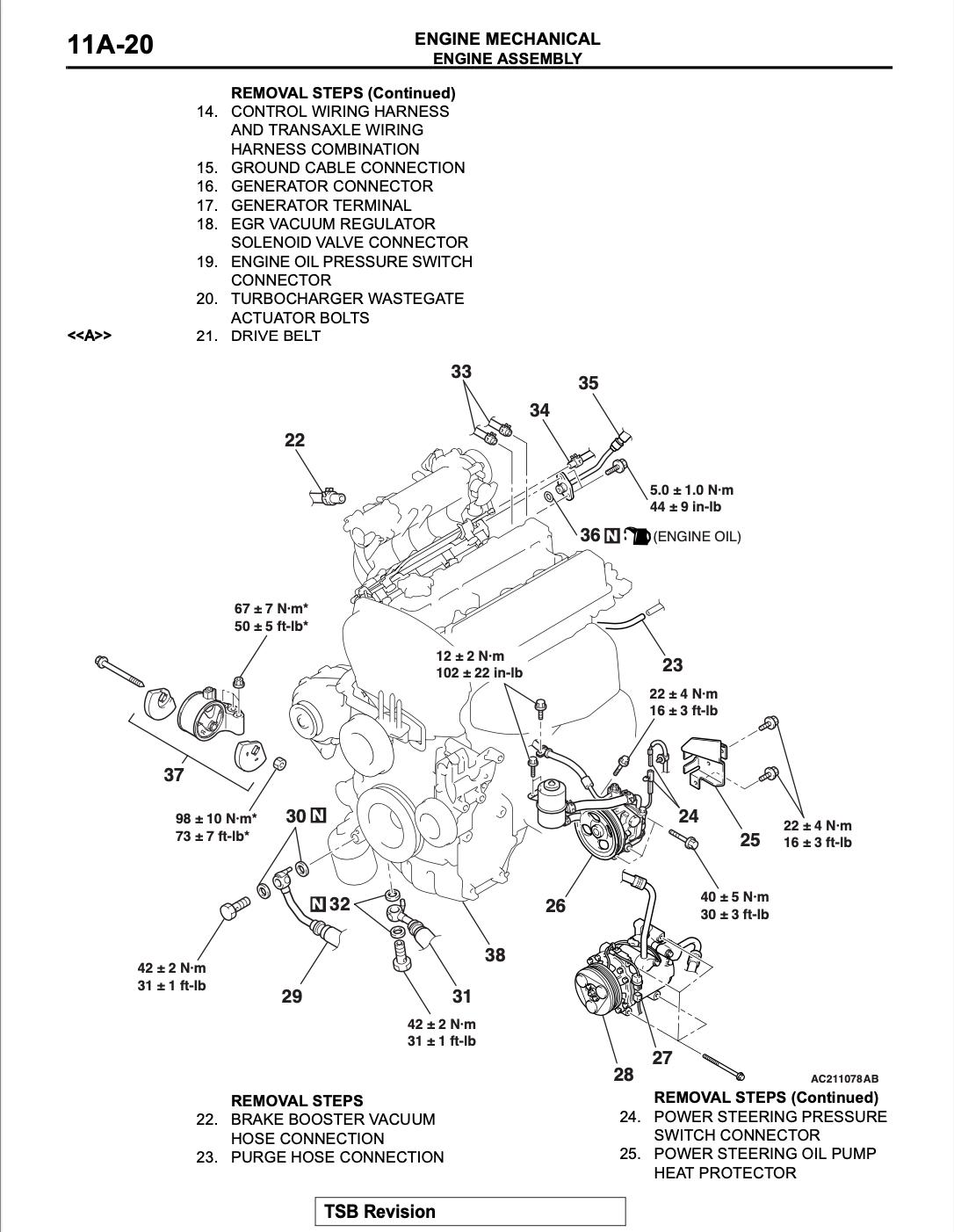 11A-20

ENGINE MECHANICAL
ENGINE ASSEMBLY

REMOVAL STEPS (Continued)
14. CONTROL WIRING HARNESS AND TRANSAXLE WIRING HARNESS COMBINATION
15. GROUND CABLE CONNECTION
16. GENERATOR CONNECTOR
17. GENERATOR TERMINAL
18. EGR VACUUM REGULATOR SOLENOID VALVE CONNECTOR
19. ENGINE OIL PRESSURE SWITCH CONNECTOR
20. TURBOCHARGER WASTEGATE ACTUATOR BOLTS
<<A>> 21. DRIVE BELT

33
35
34
22
5.0 ± 1.0 N·m
44 ± 9 in-lb
36 N (ENGINE OIL)
67 ± 7 N·m*
50 ± 5 ft-lb*
12 ± 2 N·m
102 ± 22 in-lb
23
22 ± 4 N·m
16 ± 3 ft-lb
37
98 ± 10 N·m*
73 ± 7 ft-lb*
30 N
24
25
22 ± 4 N·m
16 ± 3 ft-lb
N 32
26
40 ± 5 N·m
30 ± 3 ft-lb
42 ± 2 N·m
31 ± 1 ft-lb
38
29
31
42 ± 2 N·m
31 ± 1 ft-lb
27
28
AC211078AB

REMOVAL STEPS
22. BRAKE BOOSTER VACUUM HOSE CONNECTION
23. PURGE HOSE CONNECTION

REMOVAL STEPS (Continued)
24. POWER STEERING PRESSURE SWITCH CONNECTOR
25. POWER STEERING OIL PUMP HEAT PROTECTOR

TSB Revision