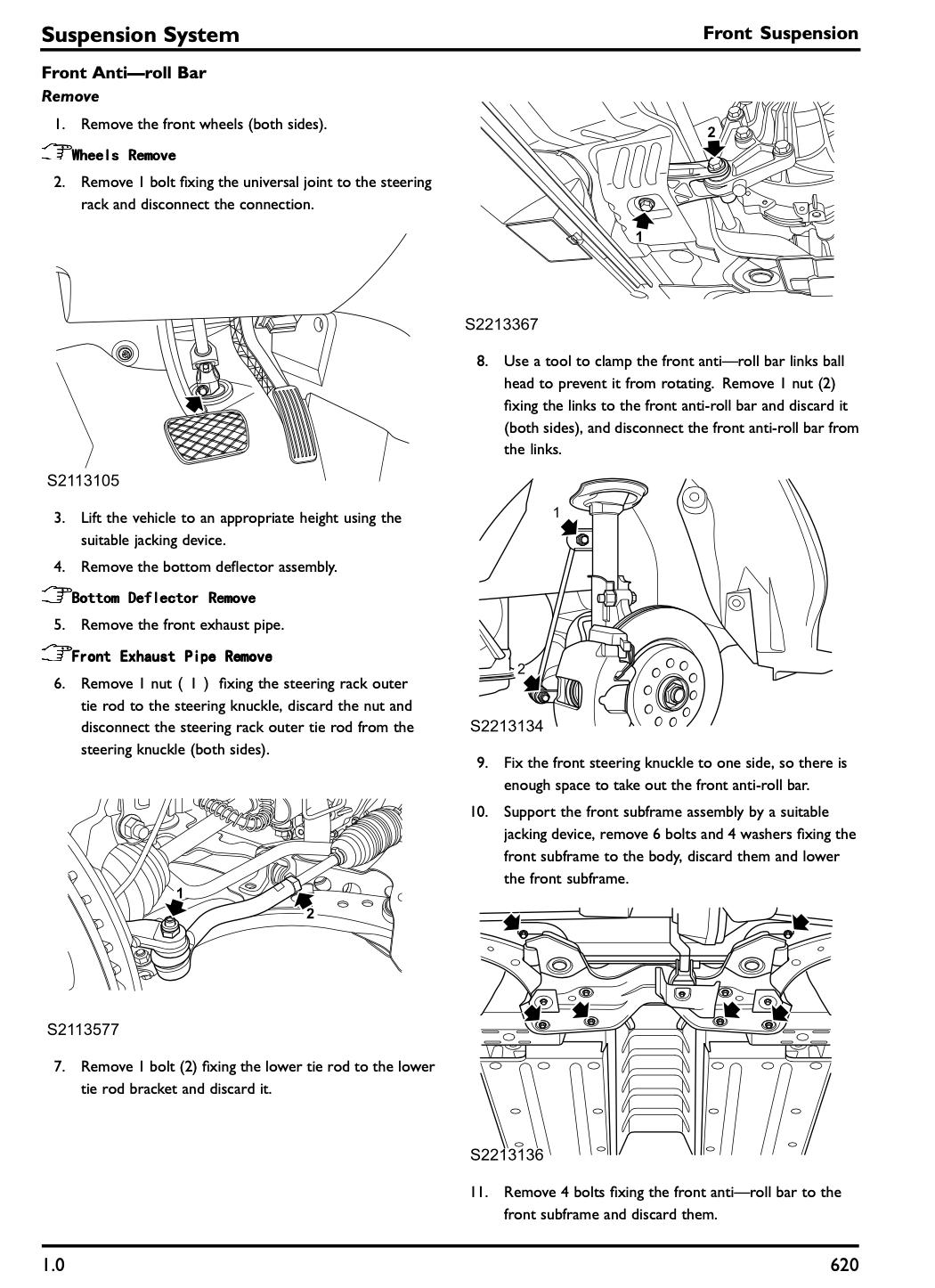 Suspension System

Front Suspension

Front Anti—roll Bar

Remove

1. Remove the front wheels (both sides).

Wheels Remove

2. Remove 1 bolt fixing the universal joint to the steering rack and disconnect the connection.

S2113105

3. Lift the vehicle to an appropriate height using the suitable jacking device.

4. Remove the bottom deflector assembly.

Bottom Deflector Remove

5. Remove the front exhaust pipe.

Front Exhaust Pipe Remove

6. Remove 1 nut ( 1 ) fixing the steering rack outer tie rod to the steering knuckle, discard the nut and disconnect the steering rack outer tie rod from the steering knuckle (both sides).

1

2

S2113577

7. Remove 1 bolt (2) fixing the lower tie rod to the lower tie rod bracket and discard it.

2

1

S2213367

8. Use a tool to clamp the front anti—roll bar links ball head to prevent it from rotating. Remove 1 nut (2) fixing the links to the front anti-roll bar and discard it (both sides), and disconnect the front anti-roll bar from the links.

1

2

S2213134

9. Fix the front steering knuckle to one side, so there is enough space to take out the front anti-roll bar.

10. Support the front subframe assembly by a suitable jacking device, remove 6 bolts and 4 washers fixing the front subframe to the body, discard them and lower the front subframe.

S2213136

11. Remove 4 bolts fixing the front anti—roll bar to the front subframe and discard them.

1.0

620