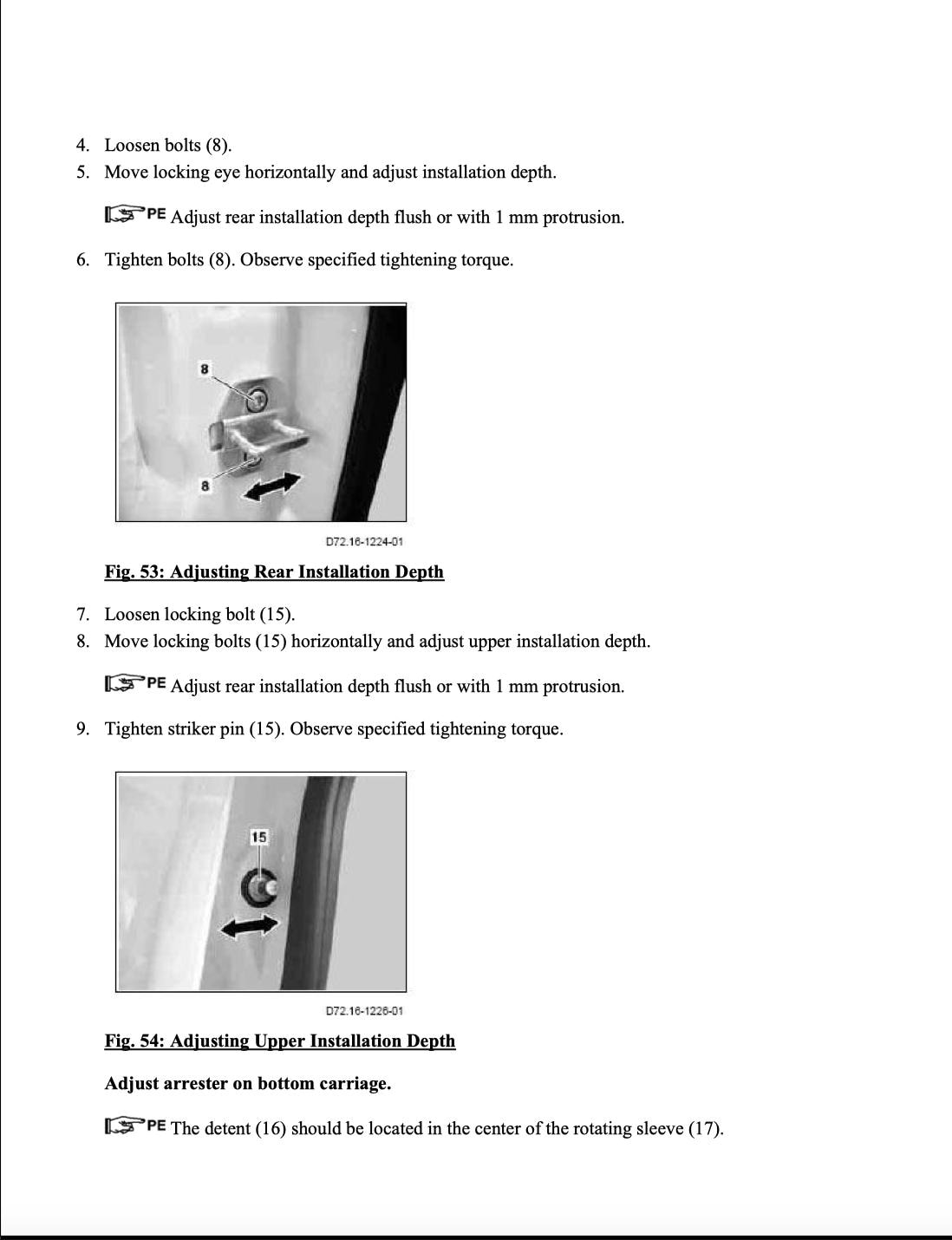 4. Loosen bolts (8).
5. Move locking eye horizontally and adjust installation depth.

PE Adjust rear installation depth flush or with 1 mm protrusion.

6. Tighten bolts (8). Observe specified tightening torque.

8

8

D72.16-1224-01

Fig. 53: Adjusting Rear Installation Depth

7. Loosen locking bolt (15).
8. Move locking bolts (15) horizontally and adjust upper installation depth.

PE Adjust rear installation depth flush or with 1 mm protrusion.

9. Tighten striker pin (15). Observe specified tightening torque.

15

D72.16-1226-01

Fig. 54: Adjusting Upper Installation Depth

Adjust arrester on bottom carriage.

PE The detent (16) should be located in the center of the rotating sleeve (17).