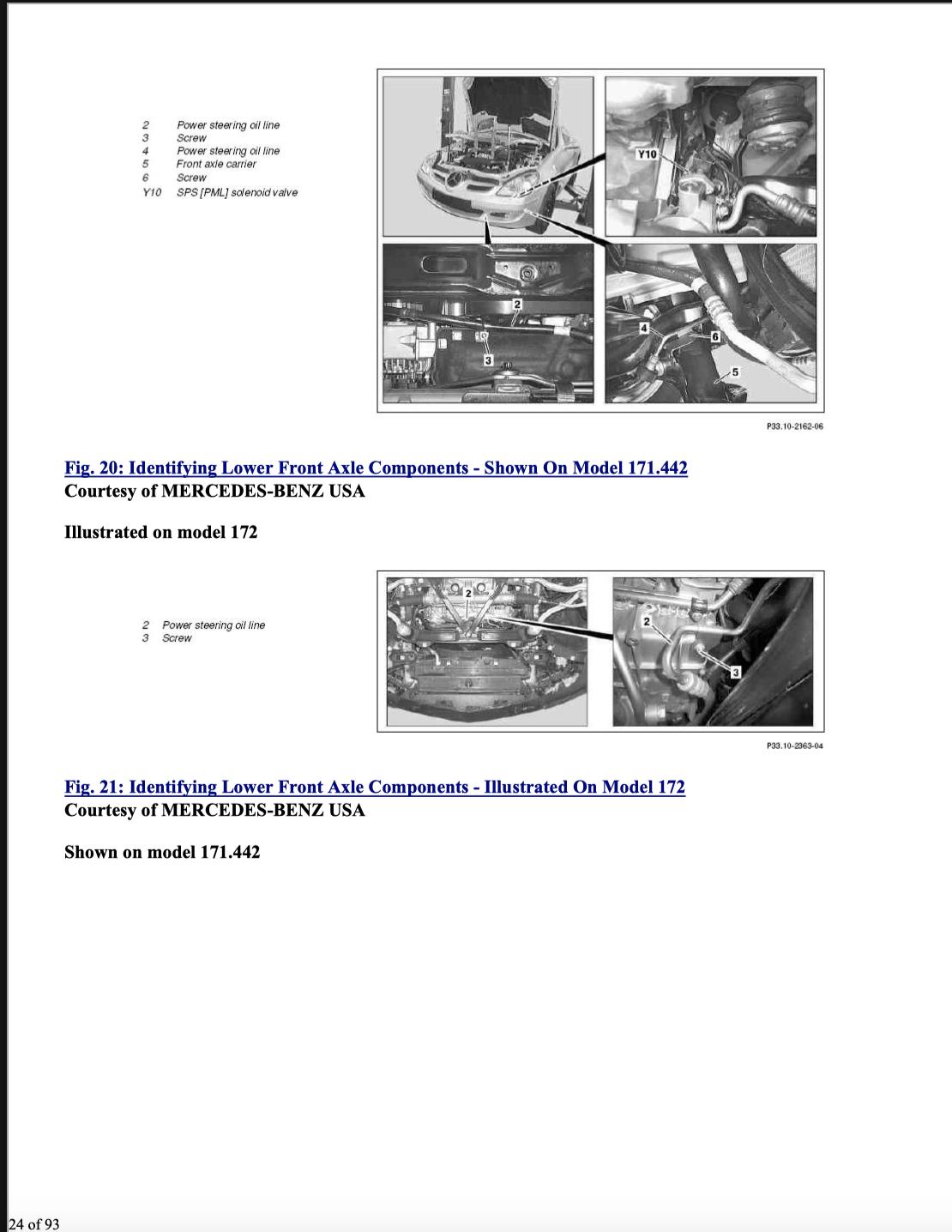 2 Power steering oil line
3 Screw
4 Power steering oil line
5 Front axle carrier
6 Screw
Y10 SPS [PML] solenoid valve

Y10

2

3

4

6

5

P33.10-2162-06

Fig. 20: Identifying Lower Front Axle Components - Shown On Model 171.442
Courtesy of MERCEDES-BENZ USA

Illustrated on model 172

2 Power steering oil line
3 Screw

2

2

3

P33.10-2363-04

Fig. 21: Identifying Lower Front Axle Components - Illustrated On Model 172
Courtesy of MERCEDES-BENZ USA

Shown on model 171.442

24 of 93