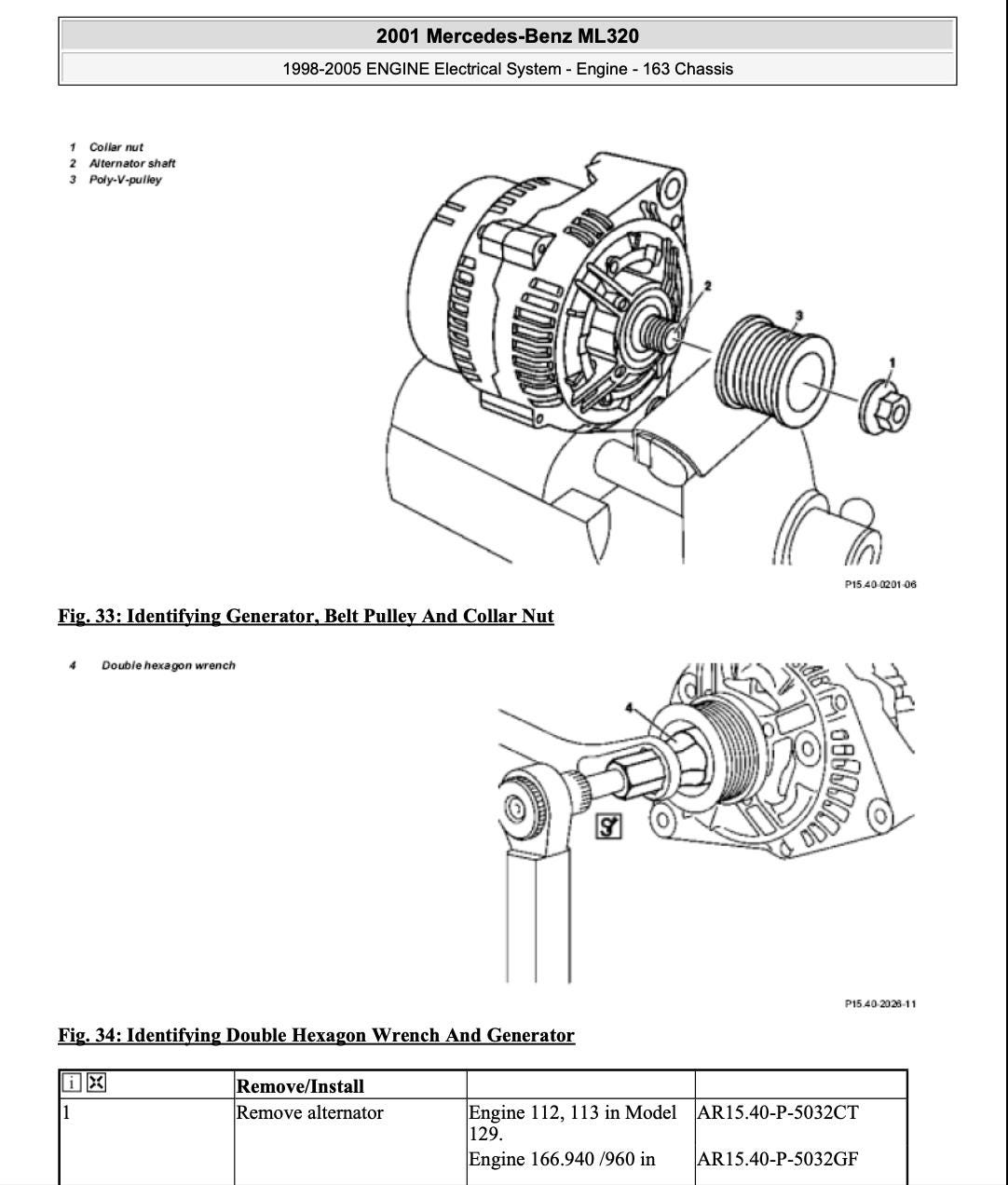 2001 Mercedes-Benz ML320

1998-2005 ENGINE Electrical System - Engine - 163 Chassis

1 Collar nut
2 Alternator shaft
3 Poly-V-pulley

2
3
1

P15.40-0201-06

Fig. 33: Identifying Generator, Belt Pulley And Collar Nut

4 Double hexagon wrench

4

P15.40-2026-11

Fig. 34: Identifying Double Hexagon Wrench And Generator

| | Remove/Install | | |
|---|---|---|---|
| 1 | Remove alternator | Engine 112, 113 in Model 129. | AR15.40-P-5032CT |
| | | Engine 166.940 /960 in | AR15.40-P-5032GF |