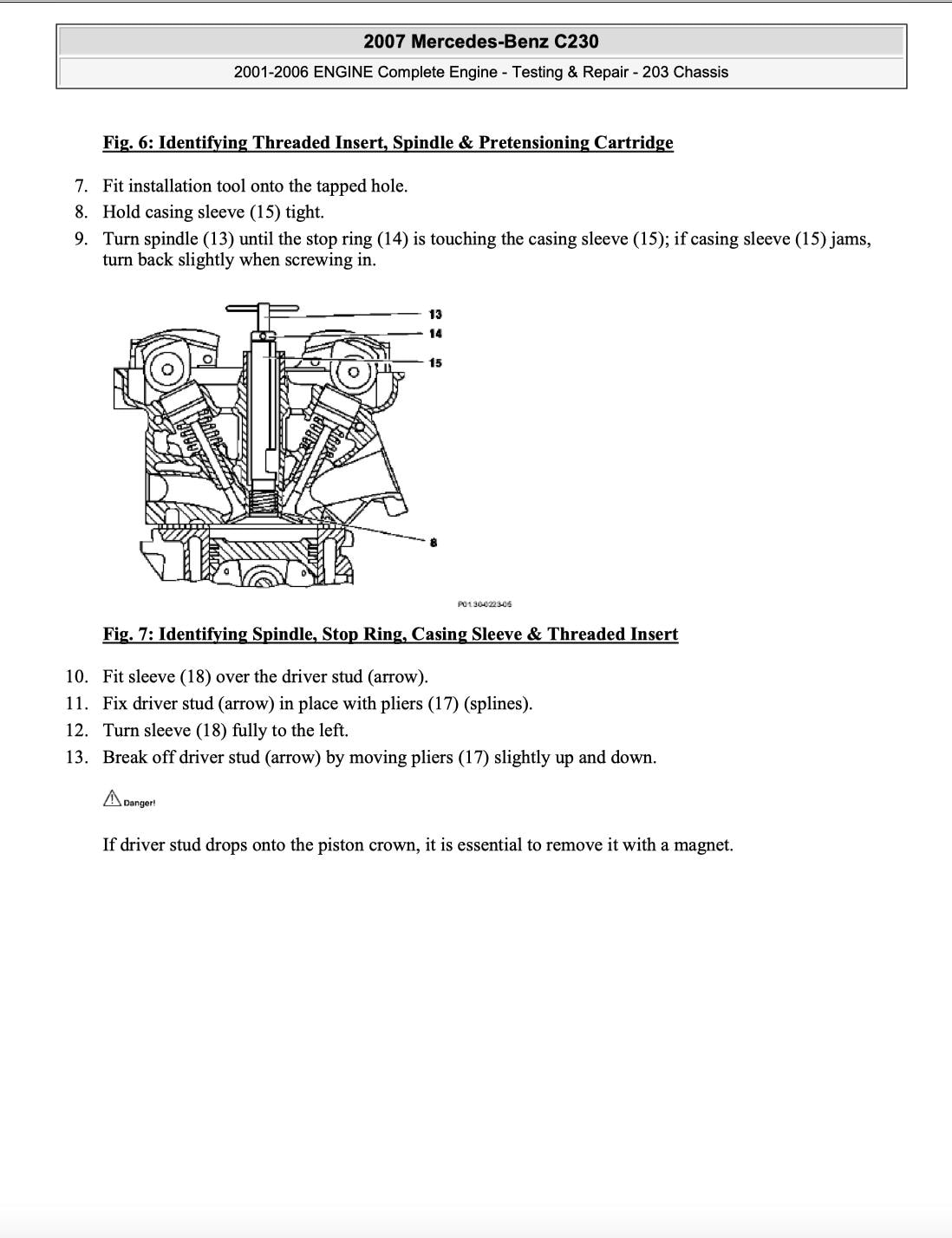 2007 Mercedes-Benz C230

2001-2006 ENGINE Complete Engine - Testing & Repair - 203 Chassis

Fig. 6: Identifying Threaded Insert, Spindle & Pretensioning Cartridge

7. Fit installation tool onto the tapped hole.
8. Hold casing sleeve (15) tight.
9. Turn spindle (13) until the stop ring (14) is touching the casing sleeve (15); if casing sleeve (15) jams, turn back slightly when screwing in.

13
14
15
8

P01.30-0223-05

Fig. 7: Identifying Spindle, Stop Ring, Casing Sleeve & Threaded Insert

10. Fit sleeve (18) over the driver stud (arrow).
11. Fix driver stud (arrow) in place with pliers (17) (splines).
12. Turn sleeve (18) fully to the left.
13. Break off driver stud (arrow) by moving pliers (17) slightly up and down.

Danger!

If driver stud drops onto the piston crown, it is essential to remove it with a magnet.