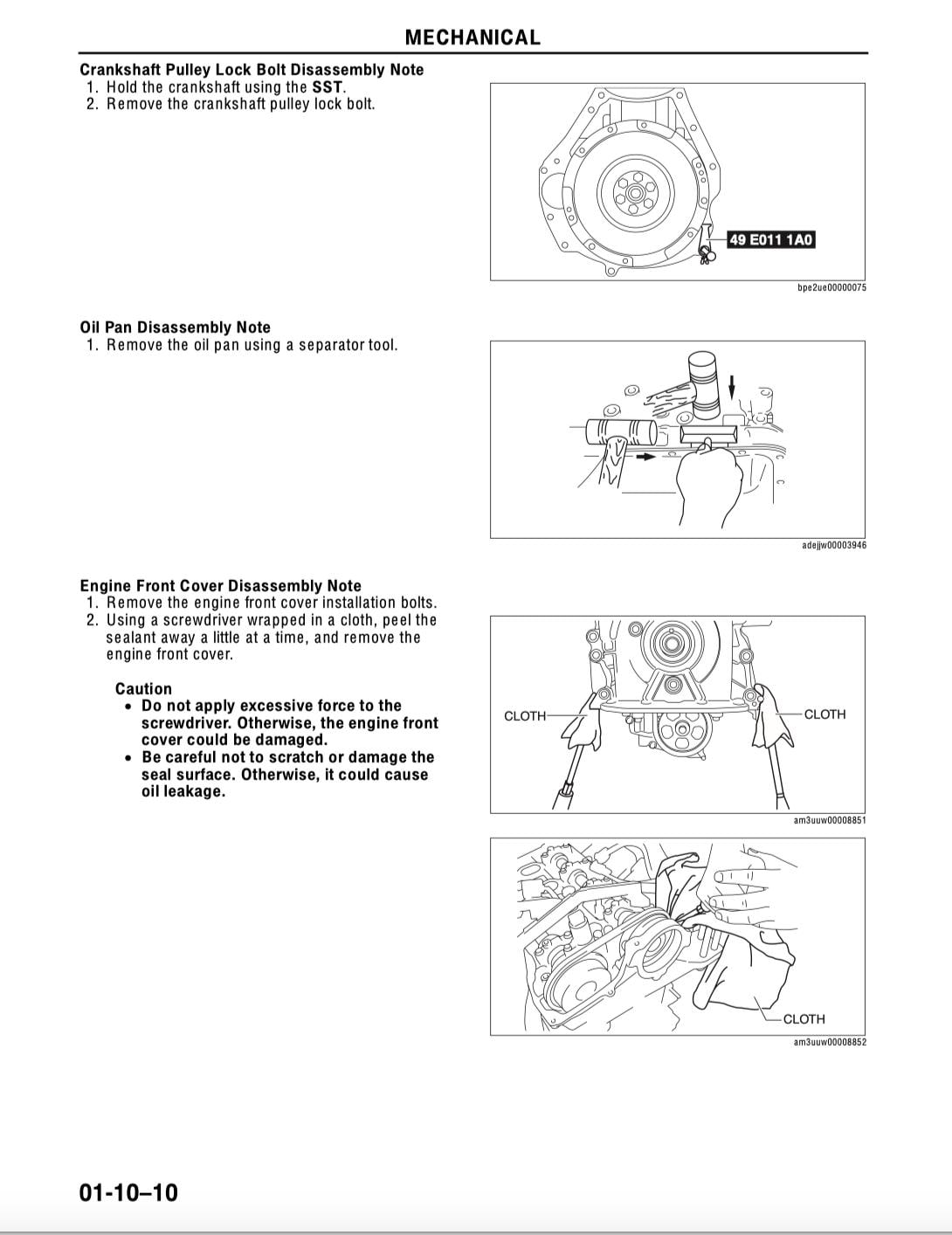 MECHANICAL

Crankshaft Pulley Lock Bolt Disassembly Note
1. Hold the crankshaft using the SST.
2. Remove the crankshaft pulley lock bolt.

49 E011 1A0

bpe2ue00000075

Oil Pan Disassembly Note
1. Remove the oil pan using a separator tool.

adejjw00003946

Engine Front Cover Disassembly Note
1. Remove the engine front cover installation bolts.
2. Using a screwdriver wrapped in a cloth, peel the sealant away a little at a time, and remove the engine front cover.

Caution
• Do not apply excessive force to the screwdriver. Otherwise, the engine front cover could be damaged.
• Be careful not to scratch or damage the seal surface. Otherwise, it could cause oil leakage.

CLOTH
CLOTH

am3uuw00008851

CLOTH

am3uuw00008852

01-10–10