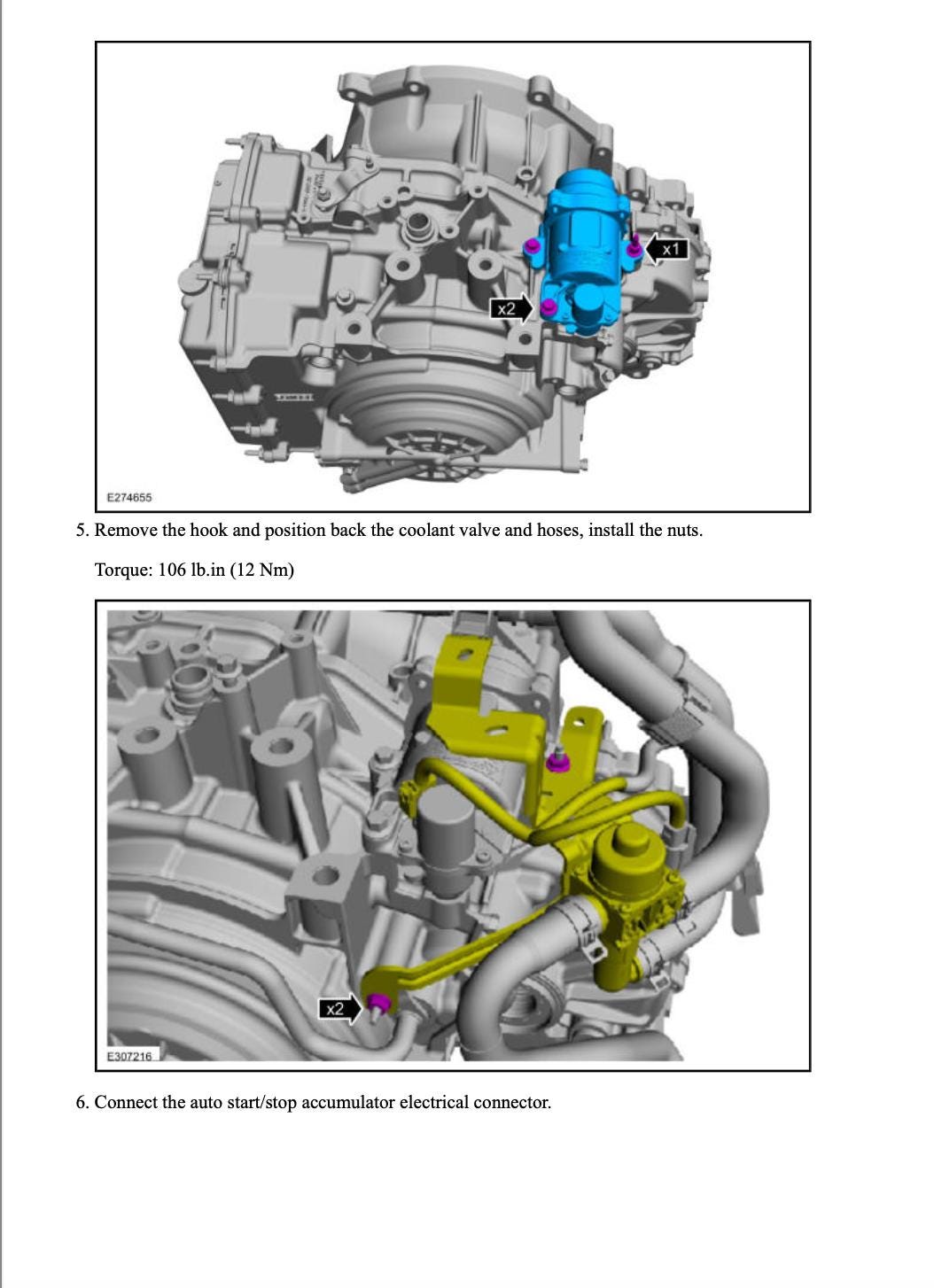 x1
x2
E274655

5. Remove the hook and position back the coolant valve and hoses, install the nuts.

Torque: 106 lb.in (12 Nm)

x2
E307216

6. Connect the auto start/stop accumulator electrical connector.