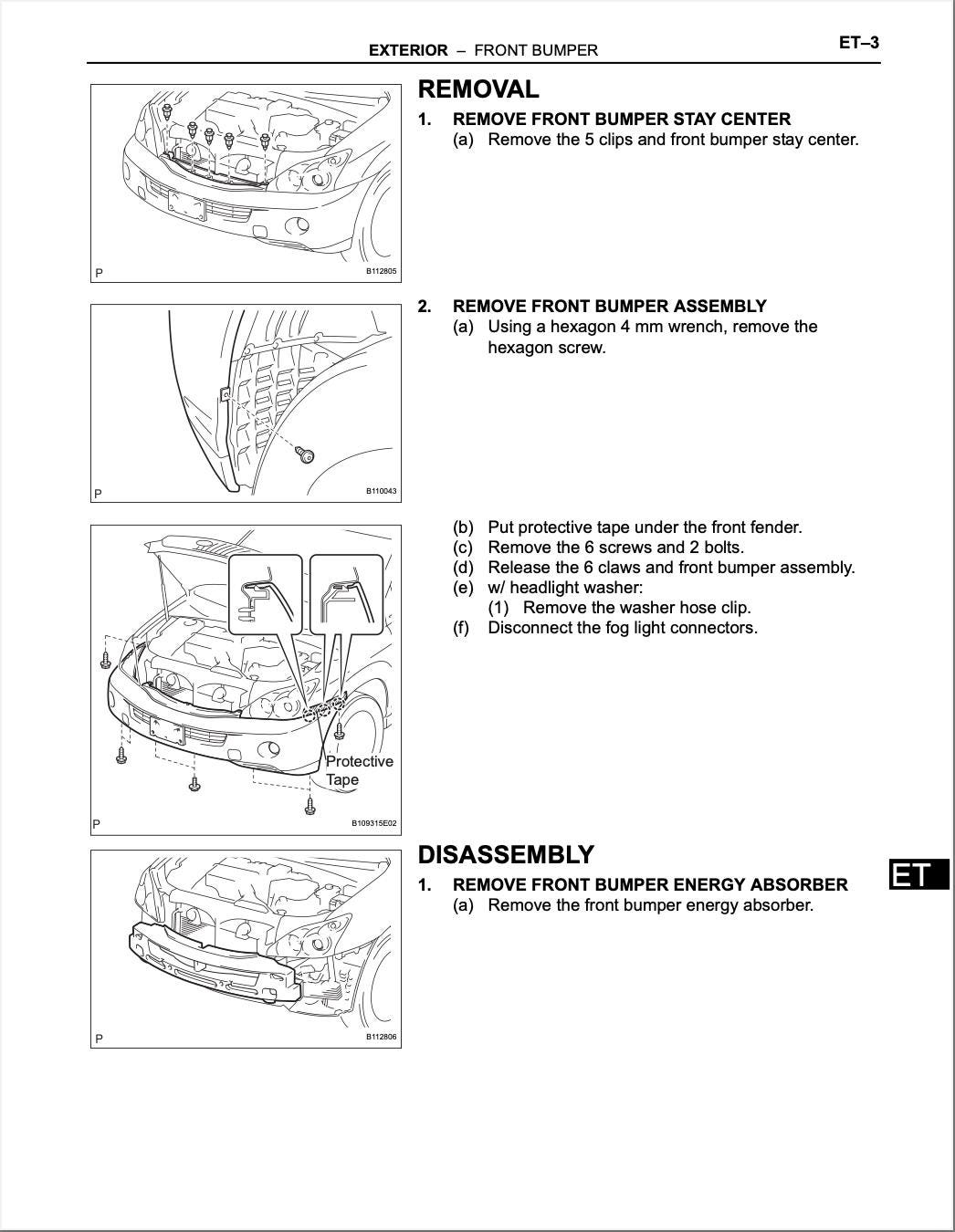 EXTERIOR – FRONT BUMPER

ET–3

P

B112805

REMOVAL

1. REMOVE FRONT BUMPER STAY CENTER

(a) Remove the 5 clips and front bumper stay center.

P

B110043

2. REMOVE FRONT BUMPER ASSEMBLY

(a) Using a hexagon 4 mm wrench, remove the hexagon screw.

Protective Tape

P

B109315E02

(b) Put protective tape under the front fender.
(c) Remove the 6 screws and 2 bolts.
(d) Release the 6 claws and front bumper assembly.
(e) w/ headlight washer:
(1) Remove the washer hose clip.
(f) Disconnect the fog light connectors.

P

B112806

DISASSEMBLY

1. REMOVE FRONT BUMPER ENERGY ABSORBER

(a) Remove the front bumper energy absorber.

ET