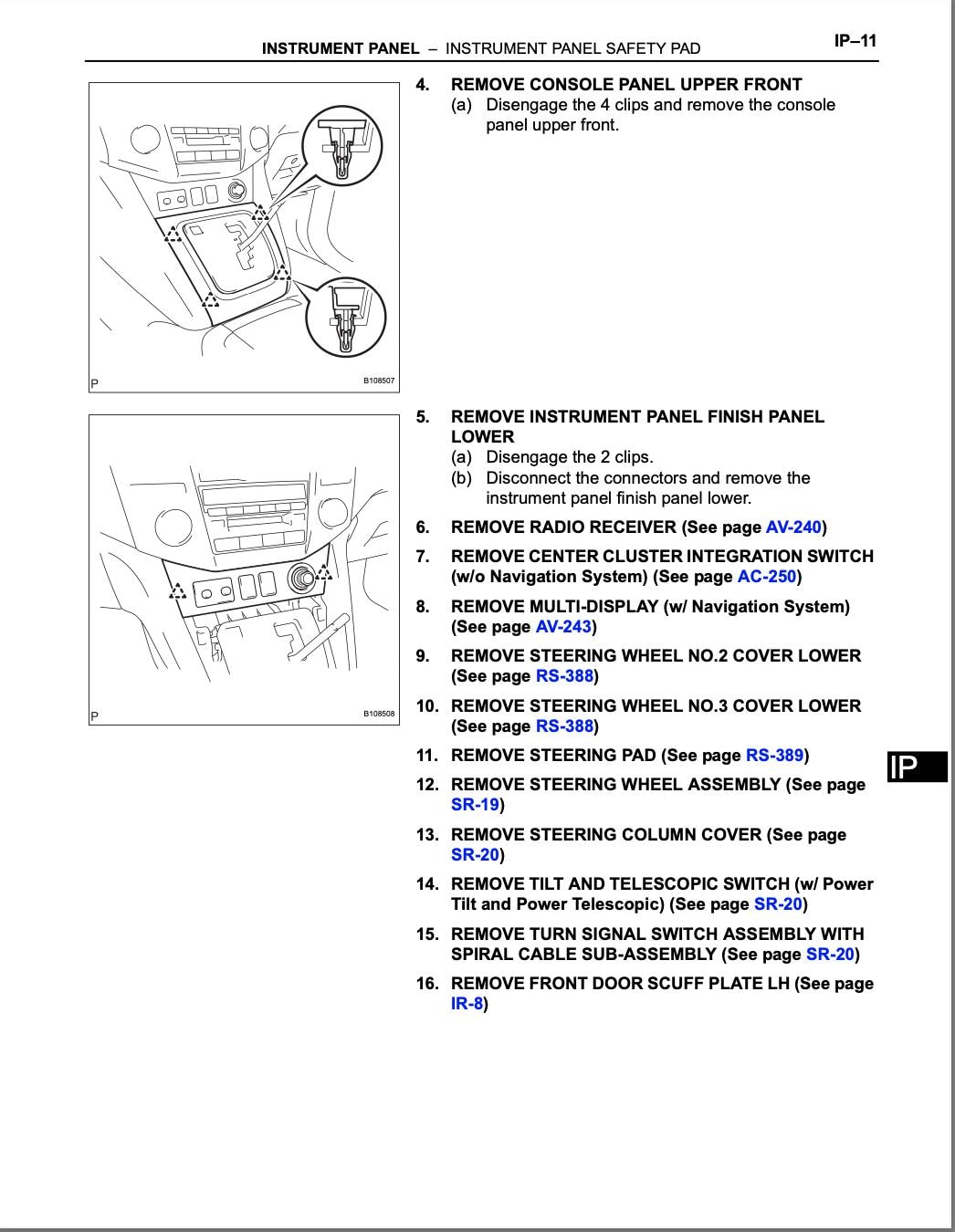 INSTRUMENT PANEL – INSTRUMENT PANEL SAFETY PAD

IP–11

P

B108507

4. REMOVE CONSOLE PANEL UPPER FRONT
(a) Disengage the 4 clips and remove the console panel upper front.

P

B108508

5. REMOVE INSTRUMENT PANEL FINISH PANEL LOWER
(a) Disengage the 2 clips.
(b) Disconnect the connectors and remove the instrument panel finish panel lower.

6. REMOVE RADIO RECEIVER (See page AV-240)

7. REMOVE CENTER CLUSTER INTEGRATION SWITCH (w/o Navigation System) (See page AC-250)

8. REMOVE MULTI-DISPLAY (w/ Navigation System) (See page AV-243)

9. REMOVE STEERING WHEEL NO.2 COVER LOWER (See page RS-388)

10. REMOVE STEERING WHEEL NO.3 COVER LOWER (See page RS-388)

11. REMOVE STEERING PAD (See page RS-389)

12. REMOVE STEERING WHEEL ASSEMBLY (See page SR-19)

13. REMOVE STEERING COLUMN COVER (See page SR-20)

14. REMOVE TILT AND TELESCOPIC SWITCH (w/ Power Tilt and Power Telescopic) (See page SR-20)

15. REMOVE TURN SIGNAL SWITCH ASSEMBLY WITH SPIRAL CABLE SUB-ASSEMBLY (See page SR-20)

16. REMOVE FRONT DOOR SCUFF PLATE LH (See page IR-8)

IP