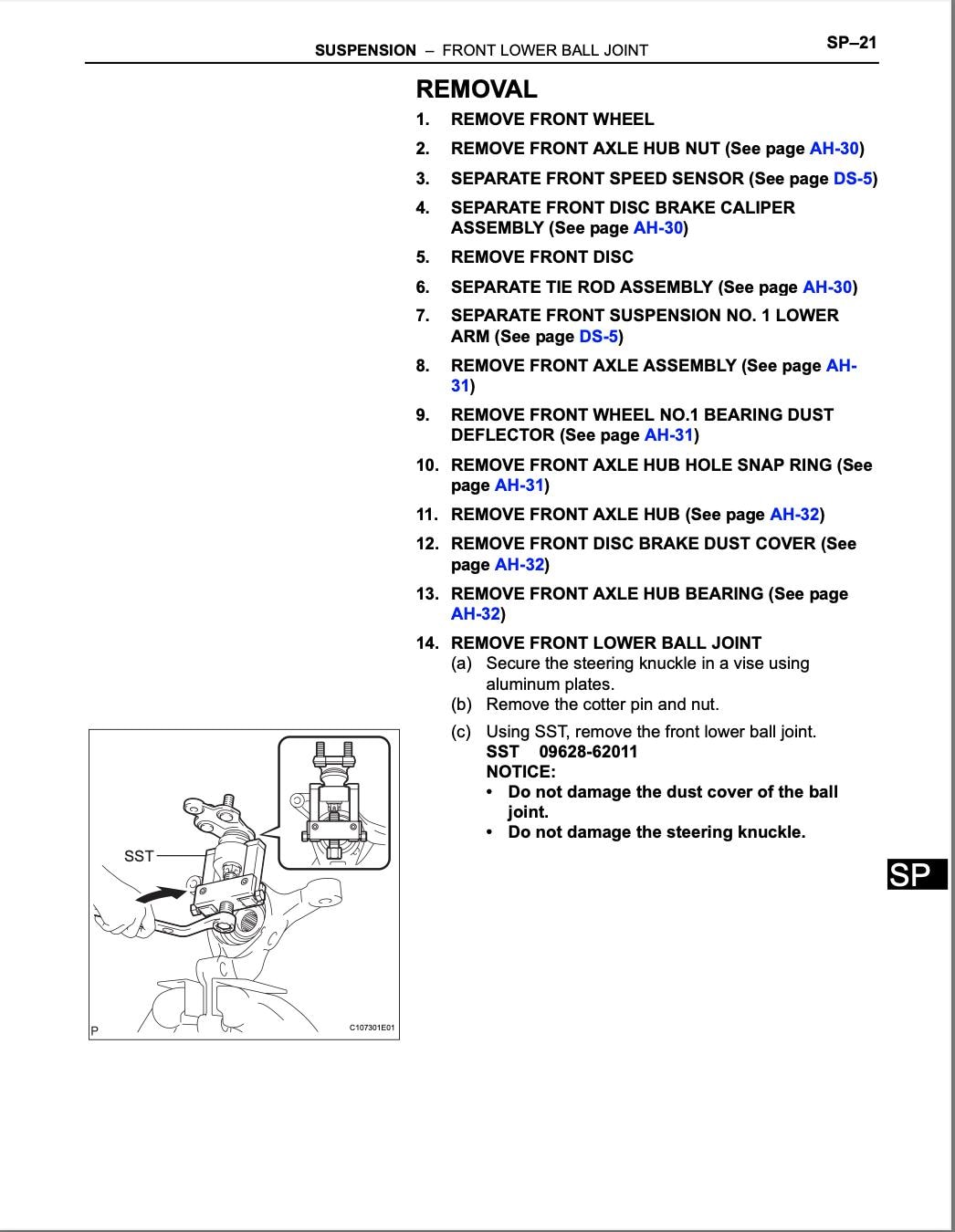 SUSPENSION – FRONT LOWER BALL JOINT SP–21

REMOVAL

1. REMOVE FRONT WHEEL

2. REMOVE FRONT AXLE HUB NUT (See page AH-30)

3. SEPARATE FRONT SPEED SENSOR (See page DS-5)

4. SEPARATE FRONT DISC BRAKE CALIPER ASSEMBLY (See page AH-30)

5. REMOVE FRONT DISC

6. SEPARATE TIE ROD ASSEMBLY (See page AH-30)

7. SEPARATE FRONT SUSPENSION NO. 1 LOWER ARM (See page DS-5)

8. REMOVE FRONT AXLE ASSEMBLY (See page AH-31)

9. REMOVE FRONT WHEEL NO.1 BEARING DUST DEFLECTOR (See page AH-31)

10. REMOVE FRONT AXLE HUB HOLE SNAP RING (See page AH-31)

11. REMOVE FRONT AXLE HUB (See page AH-32)

12. REMOVE FRONT DISC BRAKE DUST COVER (See page AH-32)

13. REMOVE FRONT AXLE HUB BEARING (See page AH-32)

14. REMOVE FRONT LOWER BALL JOINT
(a) Secure the steering knuckle in a vise using aluminum plates.
(b) Remove the cotter pin and nut.
(c) Using SST, remove the front lower ball joint.
SST 09628-62011
NOTICE:
• Do not damage the dust cover of the ball joint.
• Do not damage the steering knuckle.

SST

P C107301E01

SP