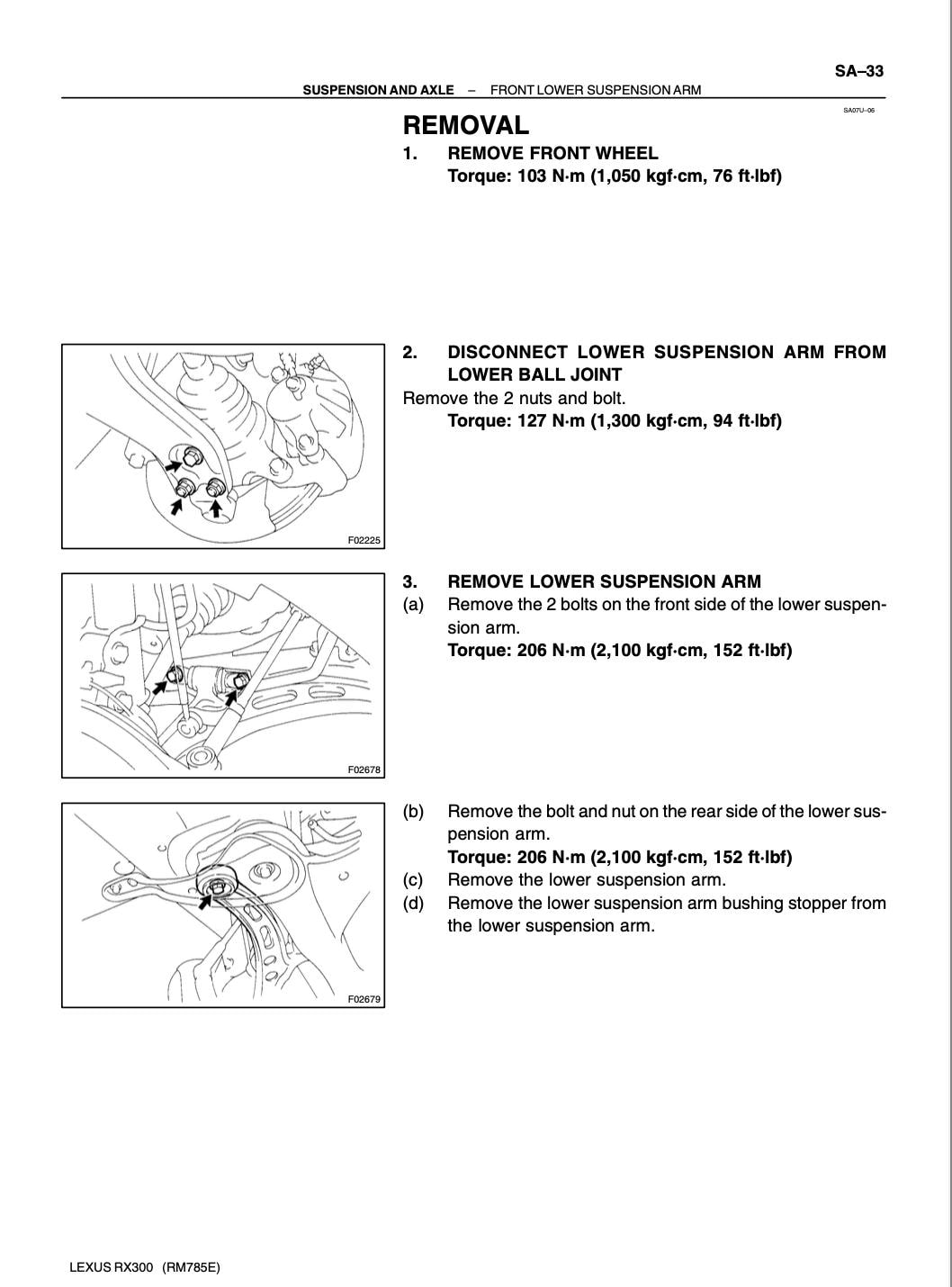 SA–33

SUSPENSION AND AXLE – FRONT LOWER SUSPENSION ARM

SA07U–06

REMOVAL

1. REMOVE FRONT WHEEL
Torque: 103 N·m (1,050 kgf·cm, 76 ft·lbf)

F02225

2. DISCONNECT LOWER SUSPENSION ARM FROM LOWER BALL JOINT
Remove the 2 nuts and bolt.
Torque: 127 N·m (1,300 kgf·cm, 94 ft·lbf)

F02678

3. REMOVE LOWER SUSPENSION ARM
(a) Remove the 2 bolts on the front side of the lower suspension arm.
Torque: 206 N·m (2,100 kgf·cm, 152 ft·lbf)

F02679

(b) Remove the bolt and nut on the rear side of the lower suspension arm.
Torque: 206 N·m (2,100 kgf·cm, 152 ft·lbf)
(c) Remove the lower suspension arm.
(d) Remove the lower suspension arm bushing stopper from the lower suspension arm.

LEXUS RX300 (RM785E)