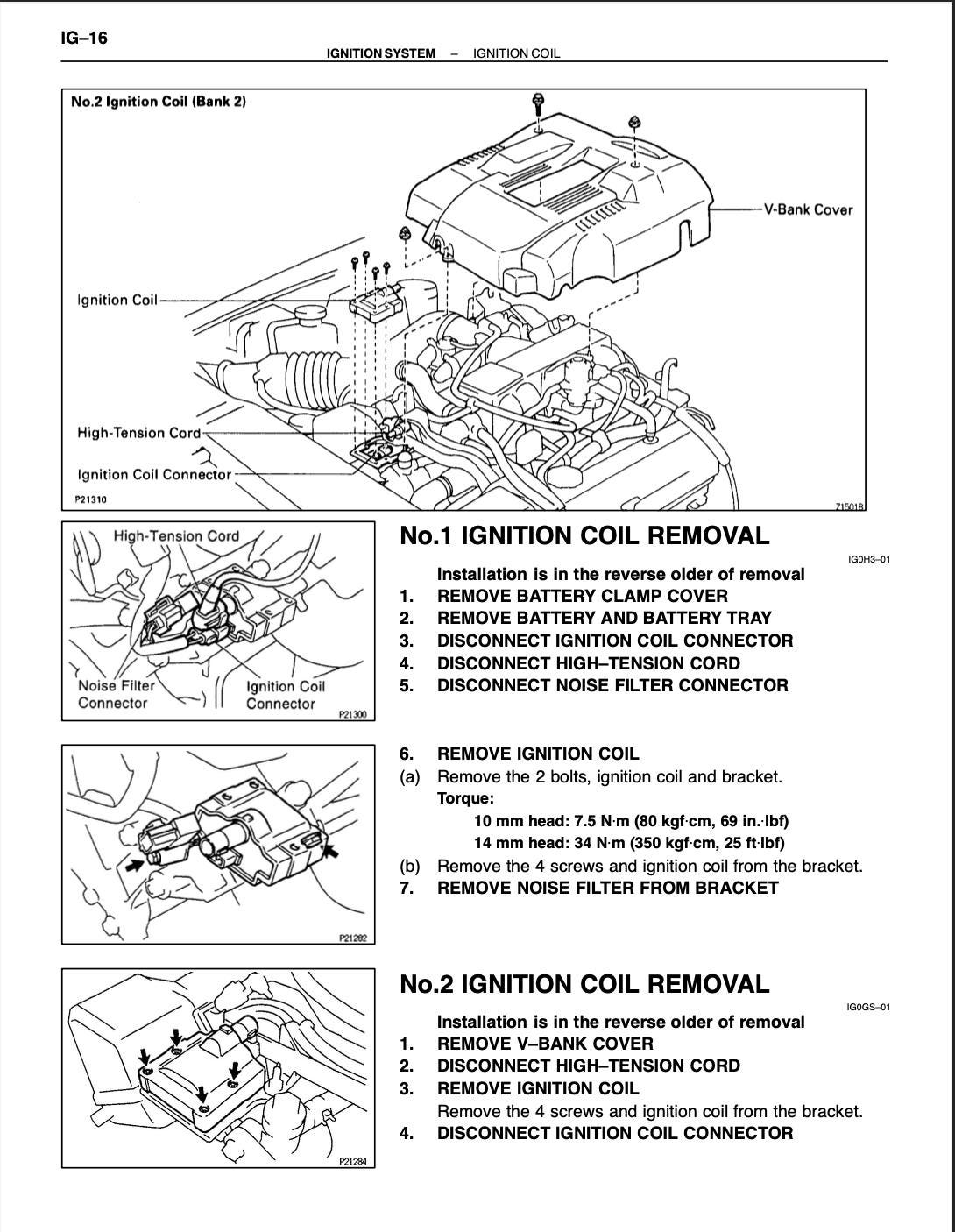 IG–16

IGNITION SYSTEM – IGNITION COIL

No.2 Ignition Coil (Bank 2)

V-Bank Cover

Ignition Coil

High-Tension Cord

Ignition Coil Connector

P21310

Z15018

High-Tension Cord

Noise Filter Connector

Ignition Coil Connector

P21300

No.1 IGNITION COIL REMOVAL

IG0H3–01

Installation is in the reverse older of removal

1. REMOVE BATTERY CLAMP COVER
2. REMOVE BATTERY AND BATTERY TRAY
3. DISCONNECT IGNITION COIL CONNECTOR
4. DISCONNECT HIGH–TENSION CORD
5. DISCONNECT NOISE FILTER CONNECTOR

P21282

6. REMOVE IGNITION COIL
(a) Remove the 2 bolts, ignition coil and bracket.
Torque:
10 mm head: 7.5 N·m (80 kgf·cm, 69 in.·lbf)
14 mm head: 34 N·m (350 kgf·cm, 25 ft·lbf)
(b) Remove the 4 screws and ignition coil from the bracket.
7. REMOVE NOISE FILTER FROM BRACKET

P21284

No.2 IGNITION COIL REMOVAL

IG0GS–01

Installation is in the reverse older of removal

1. REMOVE V–BANK COVER
2. DISCONNECT HIGH–TENSION CORD
3. REMOVE IGNITION COIL
Remove the 4 screws and ignition coil from the bracket.
4. DISCONNECT IGNITION COIL CONNECTOR