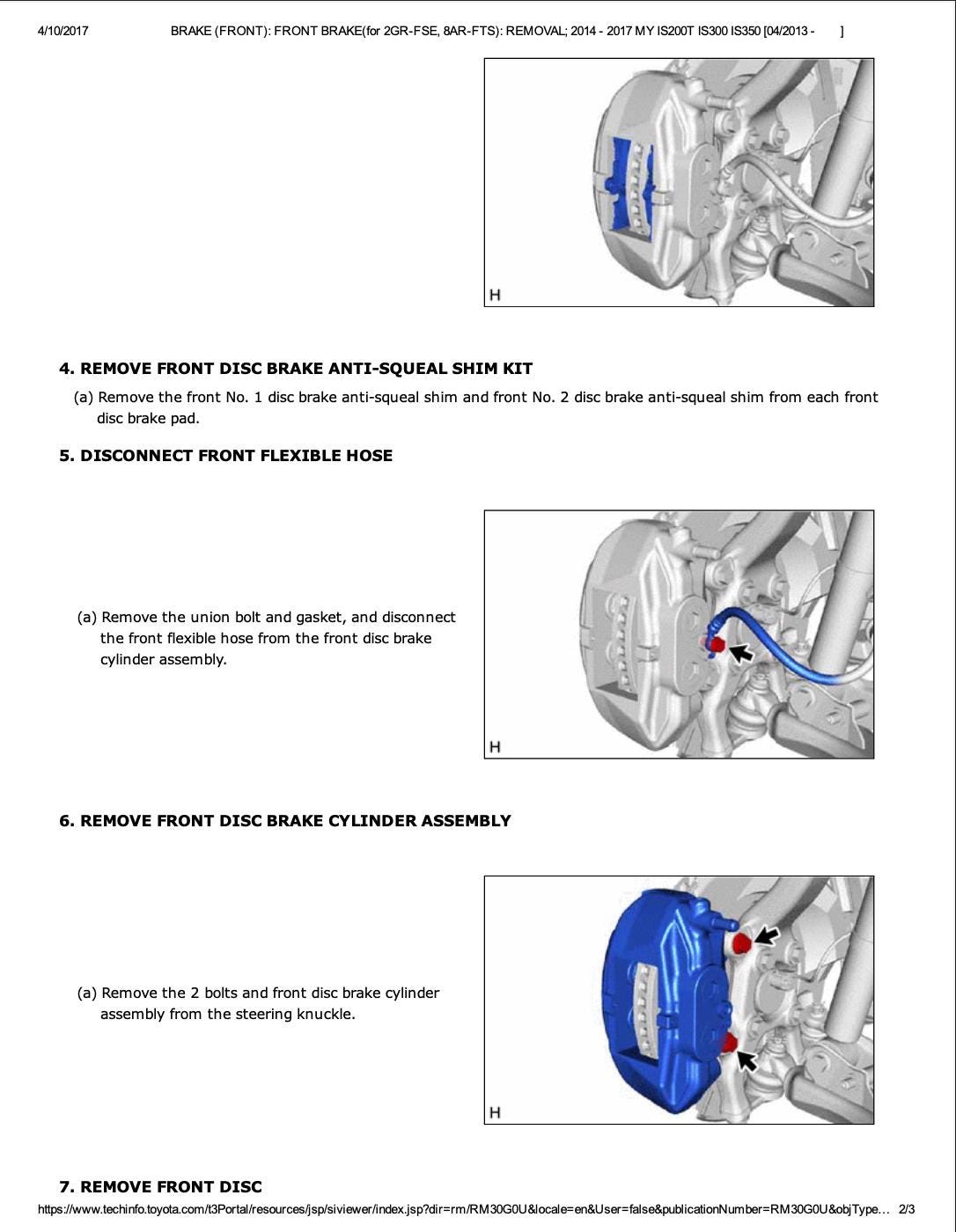 4/10/2017 BRAKE (FRONT): FRONT BRAKE(for 2GR-FSE, 8AR-FTS): REMOVAL; 2014 - 2017 MY IS200T IS300 IS350 [04/2013 - ]

H

4. REMOVE FRONT DISC BRAKE ANTI-SQUEAL SHIM KIT

(a) Remove the front No. 1 disc brake anti-squeal shim and front No. 2 disc brake anti-squeal shim from each front disc brake pad.

5. DISCONNECT FRONT FLEXIBLE HOSE

(a) Remove the union bolt and gasket, and disconnect the front flexible hose from the front disc brake cylinder assembly.

H

6. REMOVE FRONT DISC BRAKE CYLINDER ASSEMBLY

(a) Remove the 2 bolts and front disc brake cylinder assembly from the steering knuckle.

H

7. REMOVE FRONT DISC

https://www.techinfo.toyota.com/t3Portal/resources/jsp/siviewer/index.jsp?dir=rm/RM30G0U&locale=en&User=false&publicationNumber=RM30G0U&objType... 2/3