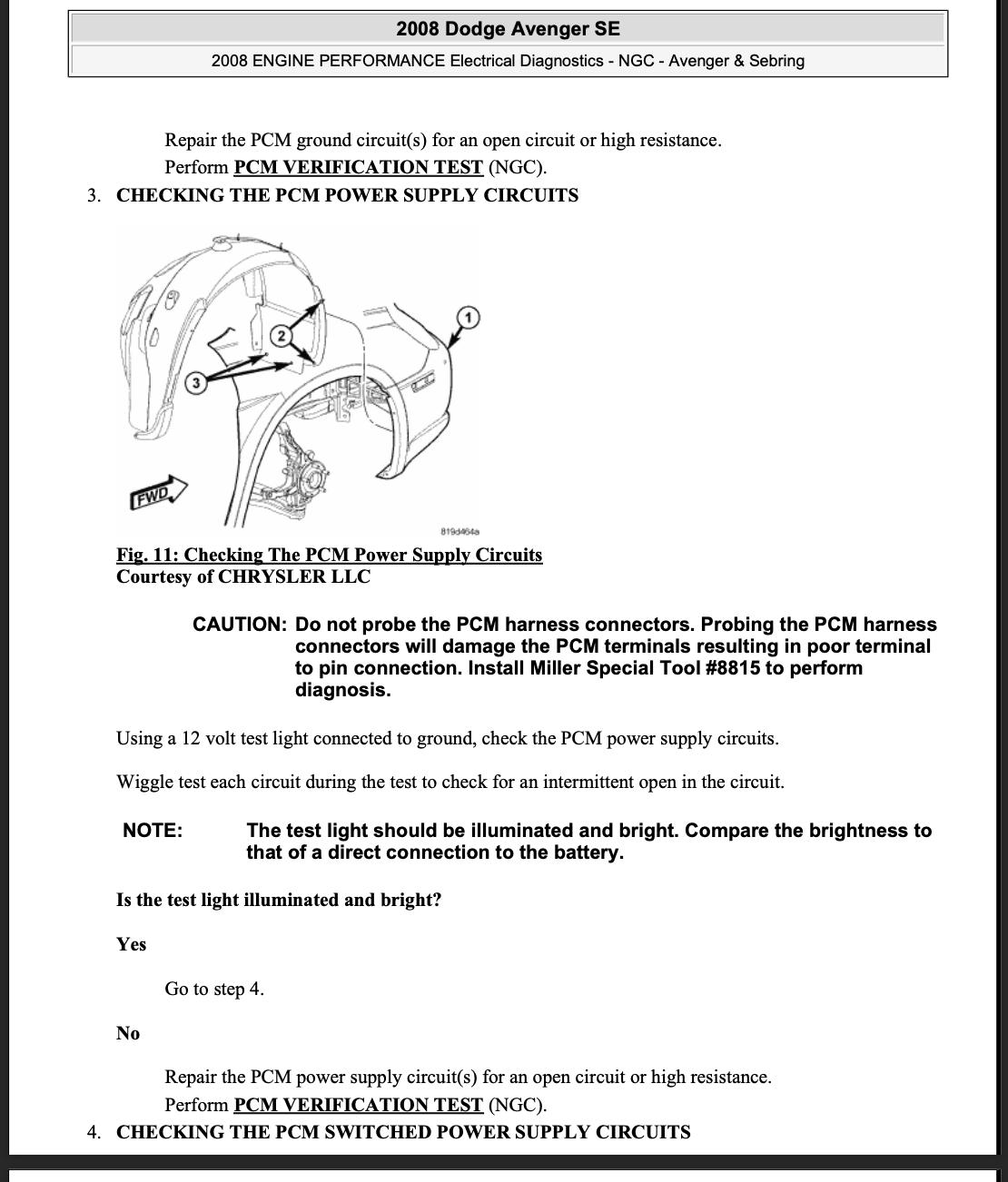 2008 Dodge Avenger SE

2008 ENGINE PERFORMANCE Electrical Diagnostics - NGC - Avenger & Sebring

Repair the PCM ground circuit(s) for an open circuit or high resistance.
Perform PCM VERIFICATION TEST (NGC).

3. CHECKING THE PCM POWER SUPPLY CIRCUITS

1
2
3
FWD
819d464a

Fig. 11: Checking The PCM Power Supply Circuits
Courtesy of CHRYSLER LLC

CAUTION: Do not probe the PCM harness connectors. Probing the PCM harness connectors will damage the PCM terminals resulting in poor terminal to pin connection. Install Miller Special Tool #8815 to perform diagnosis.

Using a 12 volt test light connected to ground, check the PCM power supply circuits.

Wiggle test each circuit during the test to check for an intermittent open in the circuit.

NOTE: The test light should be illuminated and bright. Compare the brightness to that of a direct connection to the battery.

Is the test light illuminated and bright?

Yes

Go to step 4.

No

Repair the PCM power supply circuit(s) for an open circuit or high resistance.
Perform PCM VERIFICATION TEST (NGC).

4. CHECKING THE PCM SWITCHED POWER SUPPLY CIRCUITS