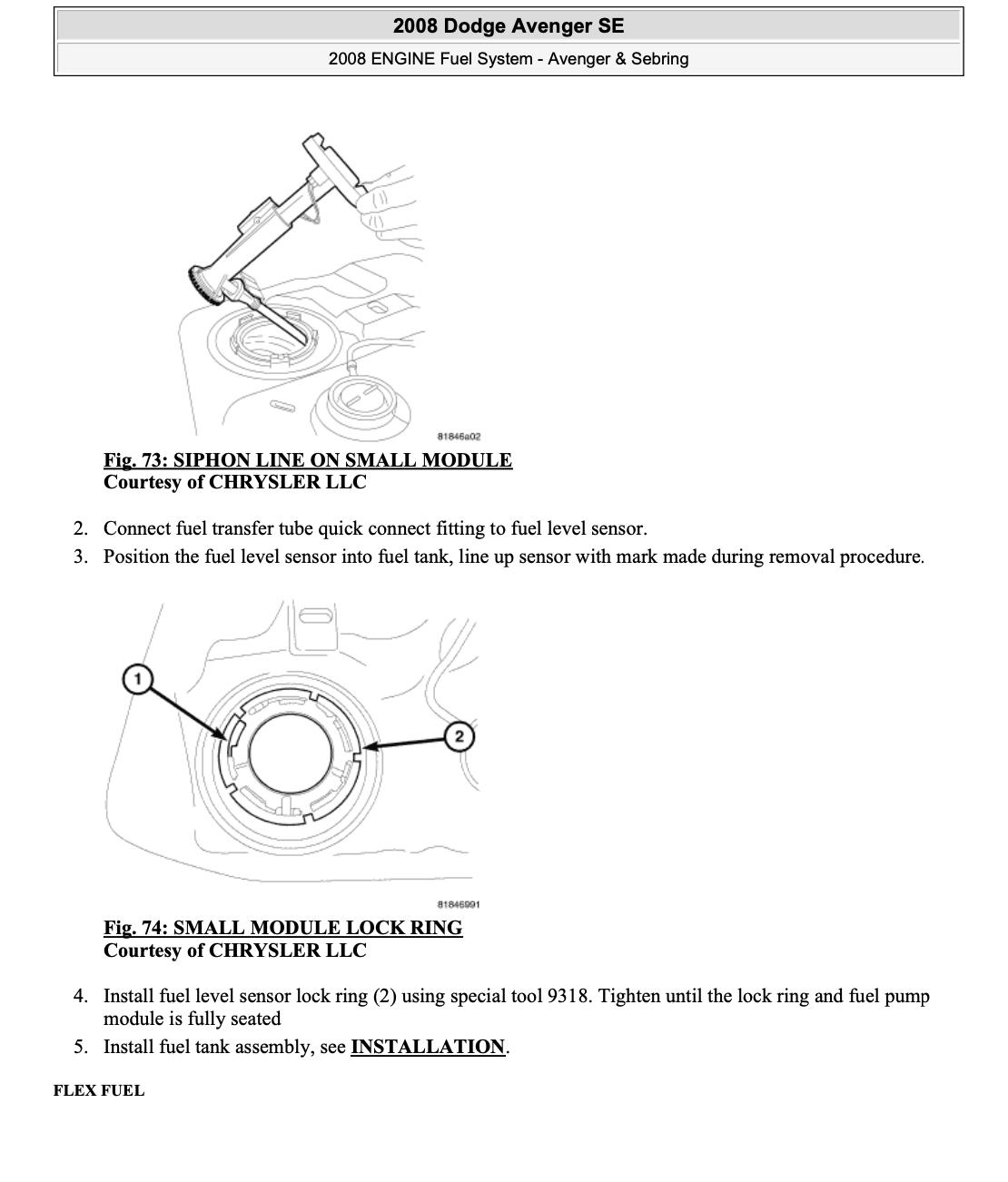 2008 Dodge Avenger SE

2008 ENGINE Fuel System - Avenger & Sebring

81846a02

Fig. 73: SIPHON LINE ON SMALL MODULE
Courtesy of CHRYSLER LLC

2. Connect fuel transfer tube quick connect fitting to fuel level sensor.
3. Position the fuel level sensor into fuel tank, line up sensor with mark made during removal procedure.

1

2

81846991

Fig. 74: SMALL MODULE LOCK RING
Courtesy of CHRYSLER LLC

4. Install fuel level sensor lock ring (2) using special tool 9318. Tighten until the lock ring and fuel pump module is fully seated
5. Install fuel tank assembly, see INSTALLATION.

FLEX FUEL