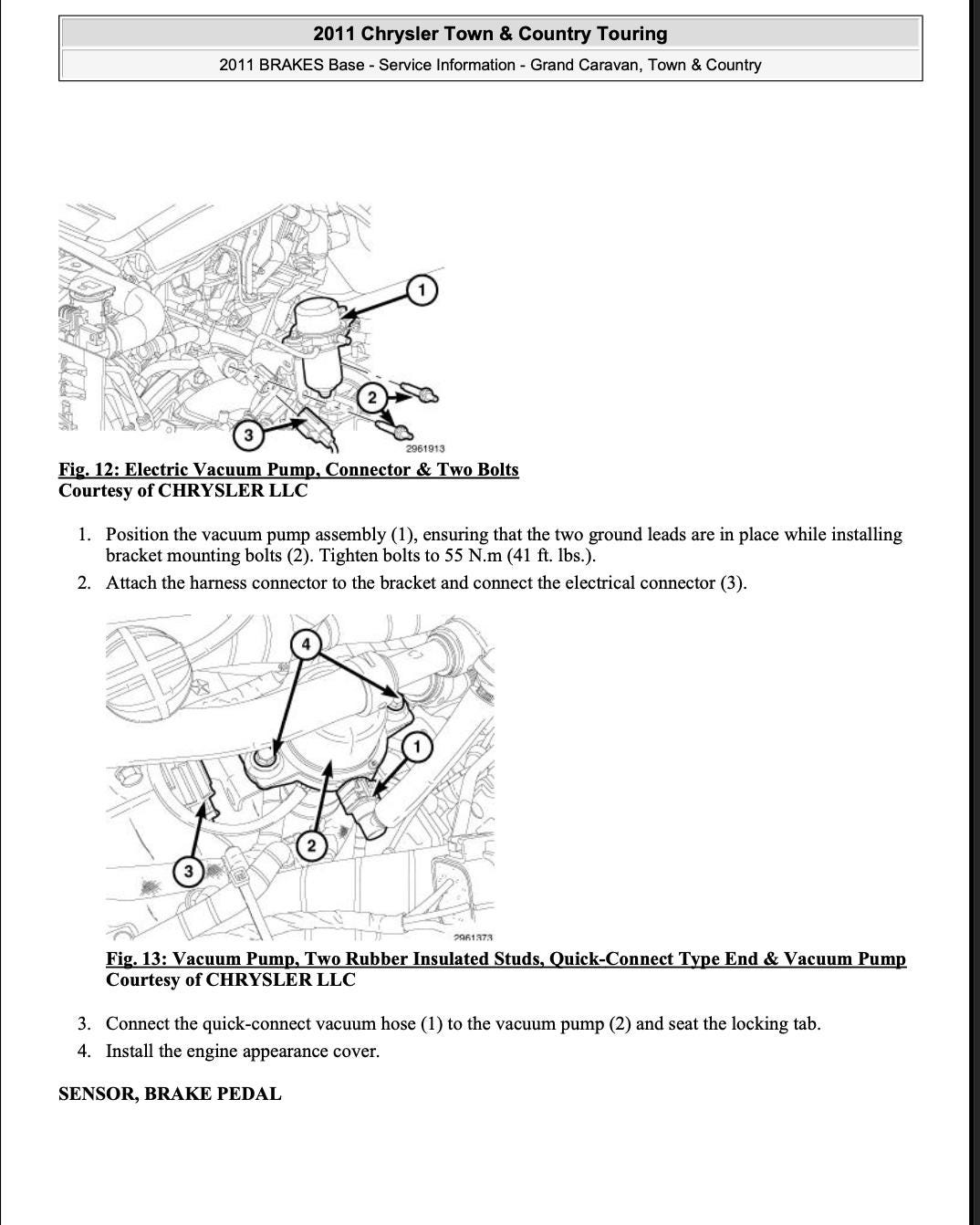 2011 Chrysler Town & Country Touring

2011 BRAKES Base - Service Information - Grand Caravan, Town & Country

1

2

3

2961913

Fig. 12: Electric Vacuum Pump, Connector & Two Bolts
Courtesy of CHRYSLER LLC

1. Position the vacuum pump assembly (1), ensuring that the two ground leads are in place while installing bracket mounting bolts (2). Tighten bolts to 55 N.m (41 ft. lbs.).
2. Attach the harness connector to the bracket and connect the electrical connector (3).

4

1

2

3

2961373

Fig. 13: Vacuum Pump, Two Rubber Insulated Studs, Quick-Connect Type End & Vacuum Pump
Courtesy of CHRYSLER LLC

3. Connect the quick-connect vacuum hose (1) to the vacuum pump (2) and seat the locking tab.
4. Install the engine appearance cover.

SENSOR, BRAKE PEDAL