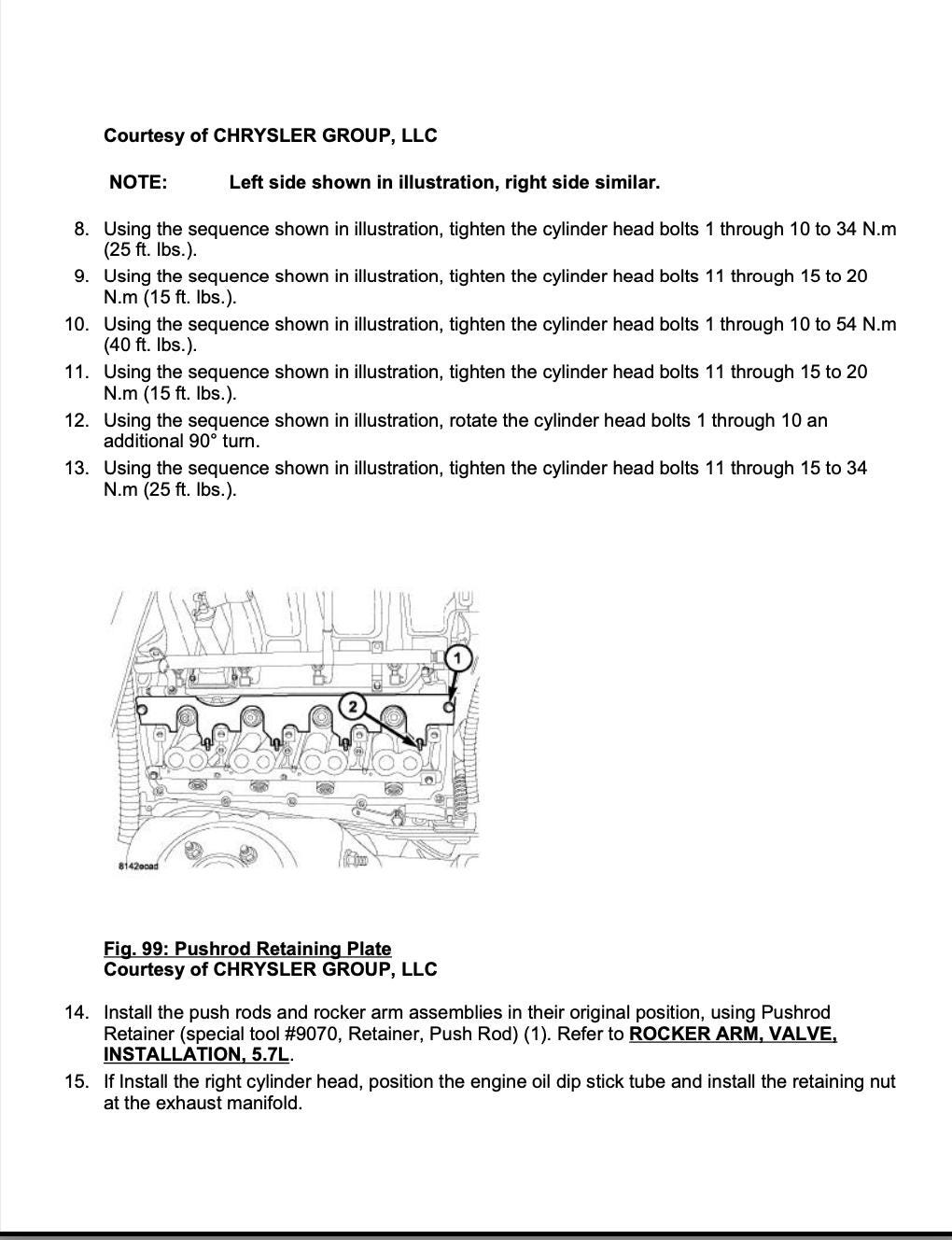 Courtesy of CHRYSLER GROUP, LLC

NOTE: Left side shown in illustration, right side similar.

8. Using the sequence shown in illustration, tighten the cylinder head bolts 1 through 10 to 34 N.m (25 ft. lbs.).
9. Using the sequence shown in illustration, tighten the cylinder head bolts 11 through 15 to 20 N.m (15 ft. lbs.).
10. Using the sequence shown in illustration, tighten the cylinder head bolts 1 through 10 to 54 N.m (40 ft. lbs.).
11. Using the sequence shown in illustration, tighten the cylinder head bolts 11 through 15 to 20 N.m (15 ft. lbs.).
12. Using the sequence shown in illustration, rotate the cylinder head bolts 1 through 10 an additional 90° turn.
13. Using the sequence shown in illustration, tighten the cylinder head bolts 11 through 15 to 34 N.m (25 ft. lbs.).

1
2
8142ecad

Fig. 99: Pushrod Retaining Plate
Courtesy of CHRYSLER GROUP, LLC

14. Install the push rods and rocker arm assemblies in their original position, using Pushrod Retainer (special tool #9070, Retainer, Push Rod) (1). Refer to ROCKER ARM, VALVE, INSTALLATION, 5.7L.
15. If Install the right cylinder head, position the engine oil dip stick tube and install the retaining nut at the exhaust manifold.