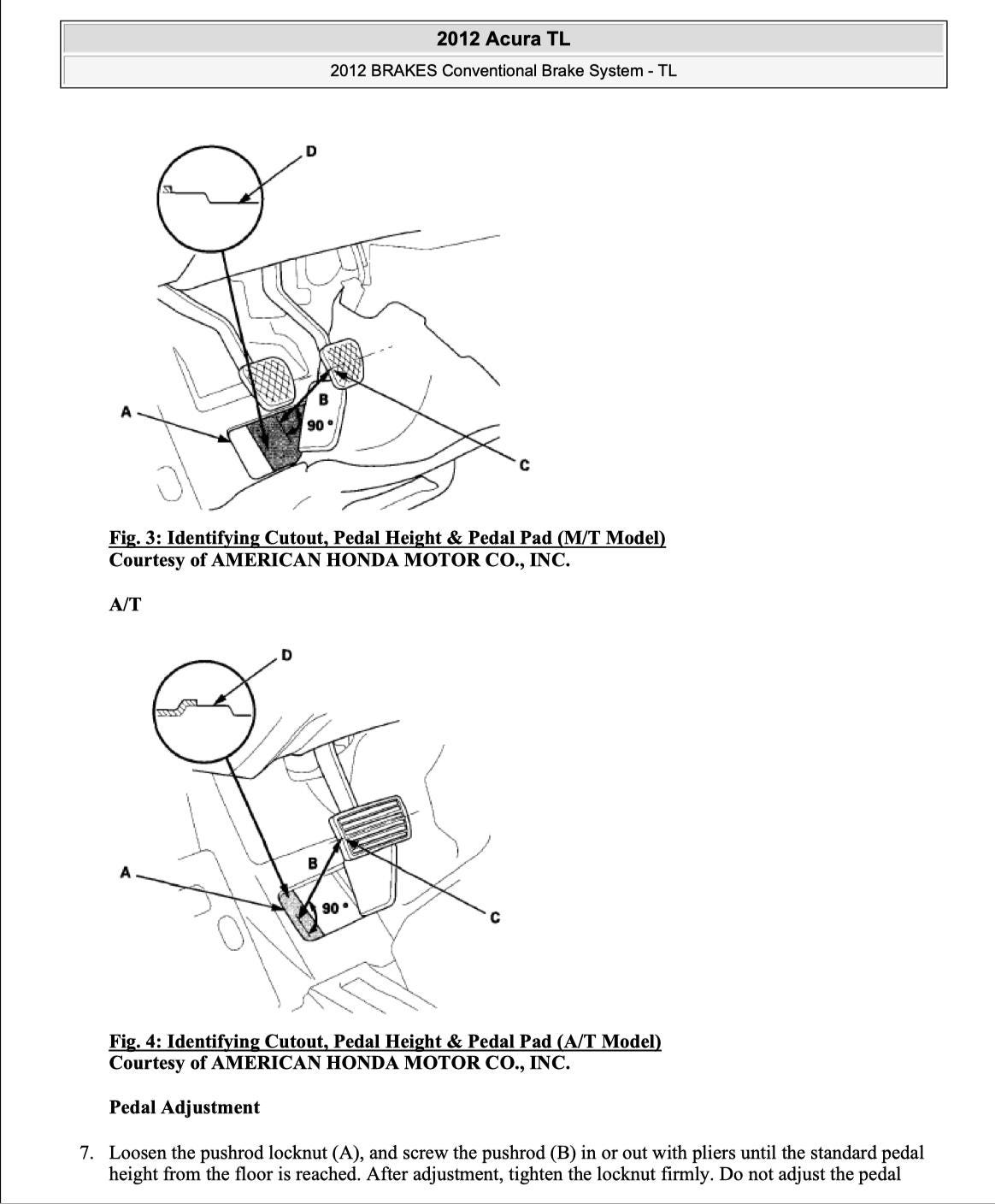 2012 Acura TL

2012 BRAKES Conventional Brake System - TL

D

A

B

90 °

C

Fig. 3: Identifying Cutout, Pedal Height & Pedal Pad (M/T Model)
Courtesy of AMERICAN HONDA MOTOR CO., INC.

A/T

D

A

B

90 °

C

Fig. 4: Identifying Cutout, Pedal Height & Pedal Pad (A/T Model)
Courtesy of AMERICAN HONDA MOTOR CO., INC.

Pedal Adjustment

7. Loosen the pushrod locknut (A), and screw the pushrod (B) in or out with pliers until the standard pedal height from the floor is reached. After adjustment, tighten the locknut firmly. Do not adjust the pedal