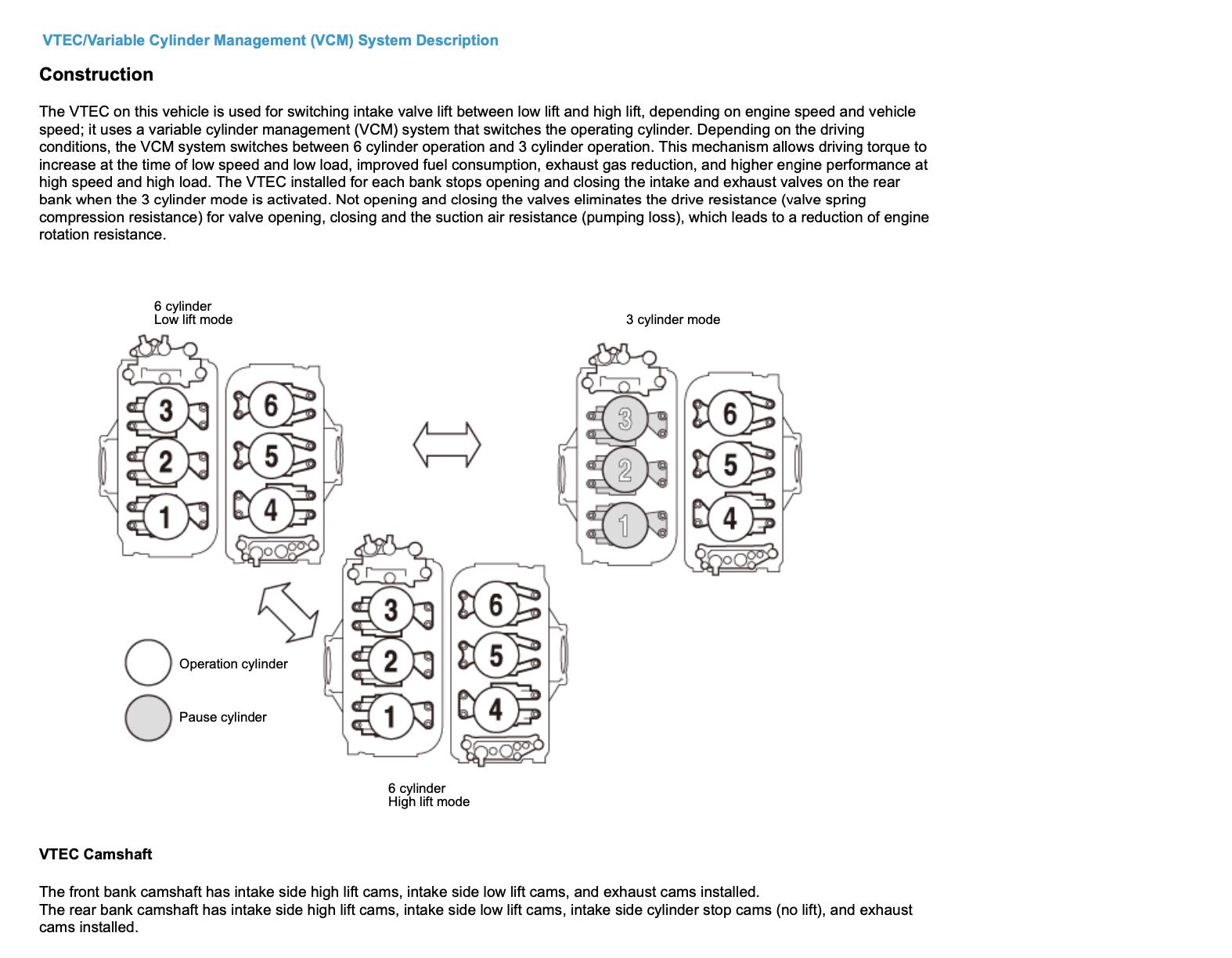 VTEC/Variable Cylinder Management (VCM) System Description

Construction

The VTEC on this vehicle is used for switching intake valve lift between low lift and high lift, depending on engine speed and vehicle speed; it uses a variable cylinder management (VCM) system that switches the operating cylinder. Depending on the driving conditions, the VCM system switches between 6 cylinder operation and 3 cylinder operation. This mechanism allows driving torque to increase at the time of low speed and low load, improved fuel consumption, exhaust gas reduction, and higher engine performance at high speed and high load. The VTEC installed for each bank stops opening and closing the intake and exhaust valves on the rear bank when the 3 cylinder mode is activated. Not opening and closing the valves eliminates the drive resistance (valve spring compression resistance) for valve opening, closing and the suction air resistance (pumping loss), which leads to a reduction of engine rotation resistance.

6 cylinder
Low lift mode

3
2
1
6
5
4

3 cylinder mode

3
2
1
6
5
4

3
2
1
6
5
4

Operation cylinder

Pause cylinder

6 cylinder
High lift mode

VTEC Camshaft

The front bank camshaft has intake side high lift cams, intake side low lift cams, and exhaust cams installed.
The rear bank camshaft has intake side high lift cams, intake side low lift cams, intake side cylinder stop cams (no lift), and exhaust cams installed.