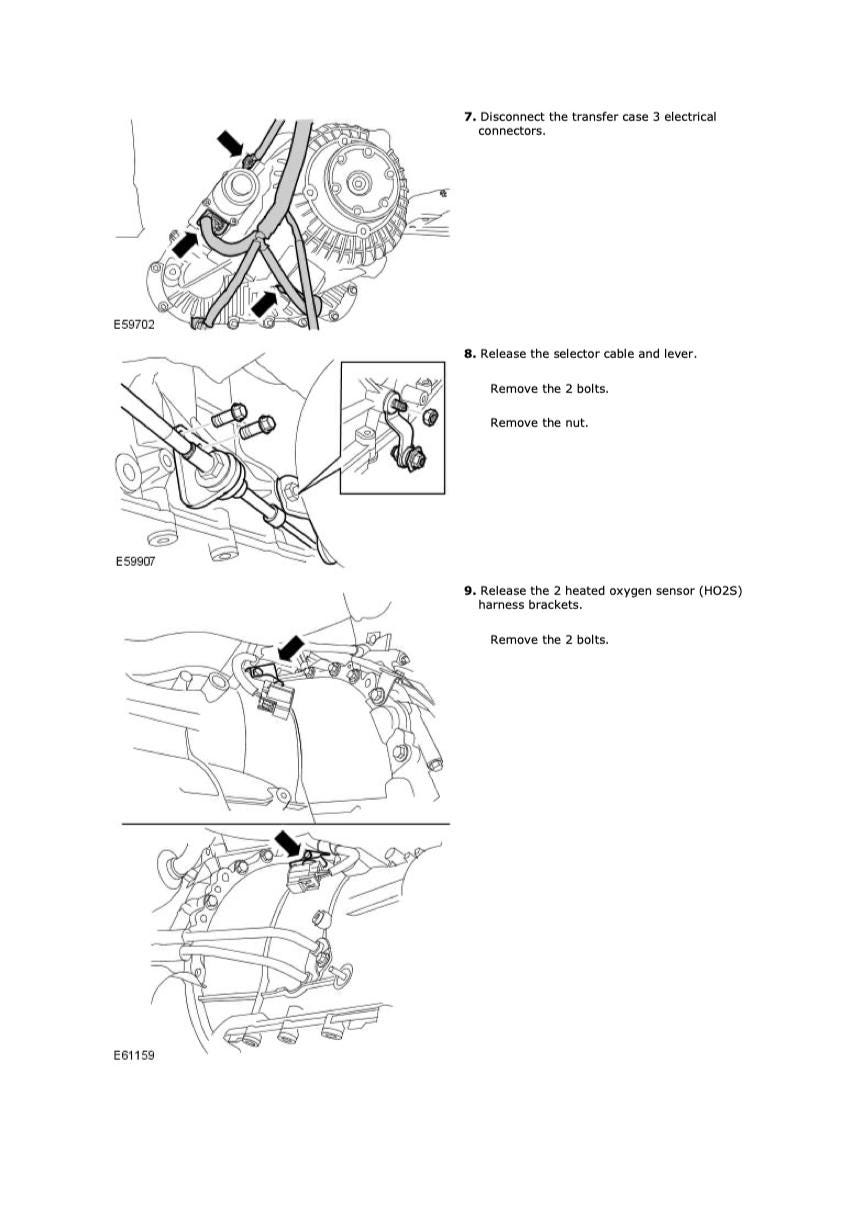 E59702

7. Disconnect the transfer case 3 electrical connectors.

E59907

8. Release the selector cable and lever.

Remove the 2 bolts.

Remove the nut.

E61159

9. Release the 2 heated oxygen sensor (HO2S) harness brackets.

Remove the 2 bolts.