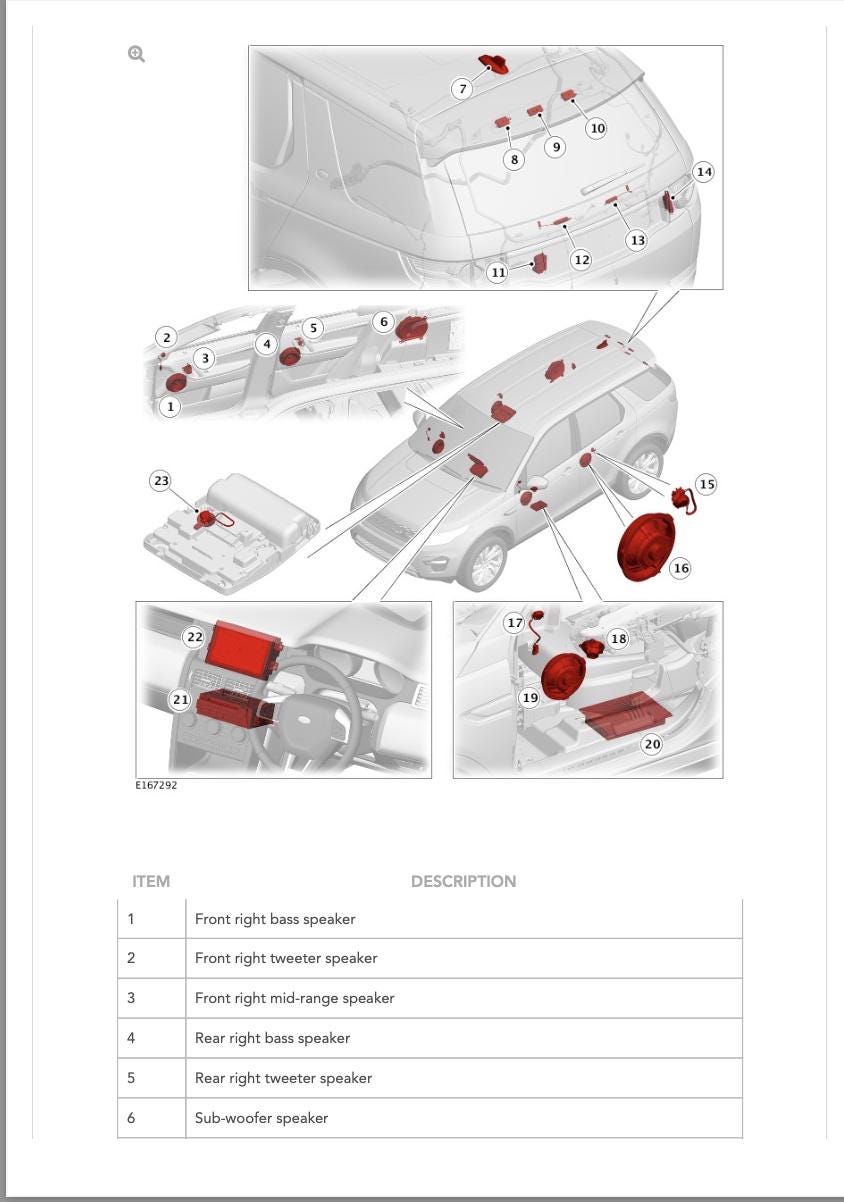 7
8
9
10
14
13
12
11
2
3
1
4
5
6
23
15
16
22
21
17
18
19
20
E167292

| ITEM | DESCRIPTION |
|---|---|
| 1 | Front right bass speaker |
| 2 | Front right tweeter speaker |
| 3 | Front right mid-range speaker |
| 4 | Rear right bass speaker |
| 5 | Rear right tweeter speaker |
| 6 | Sub-woofer speaker |