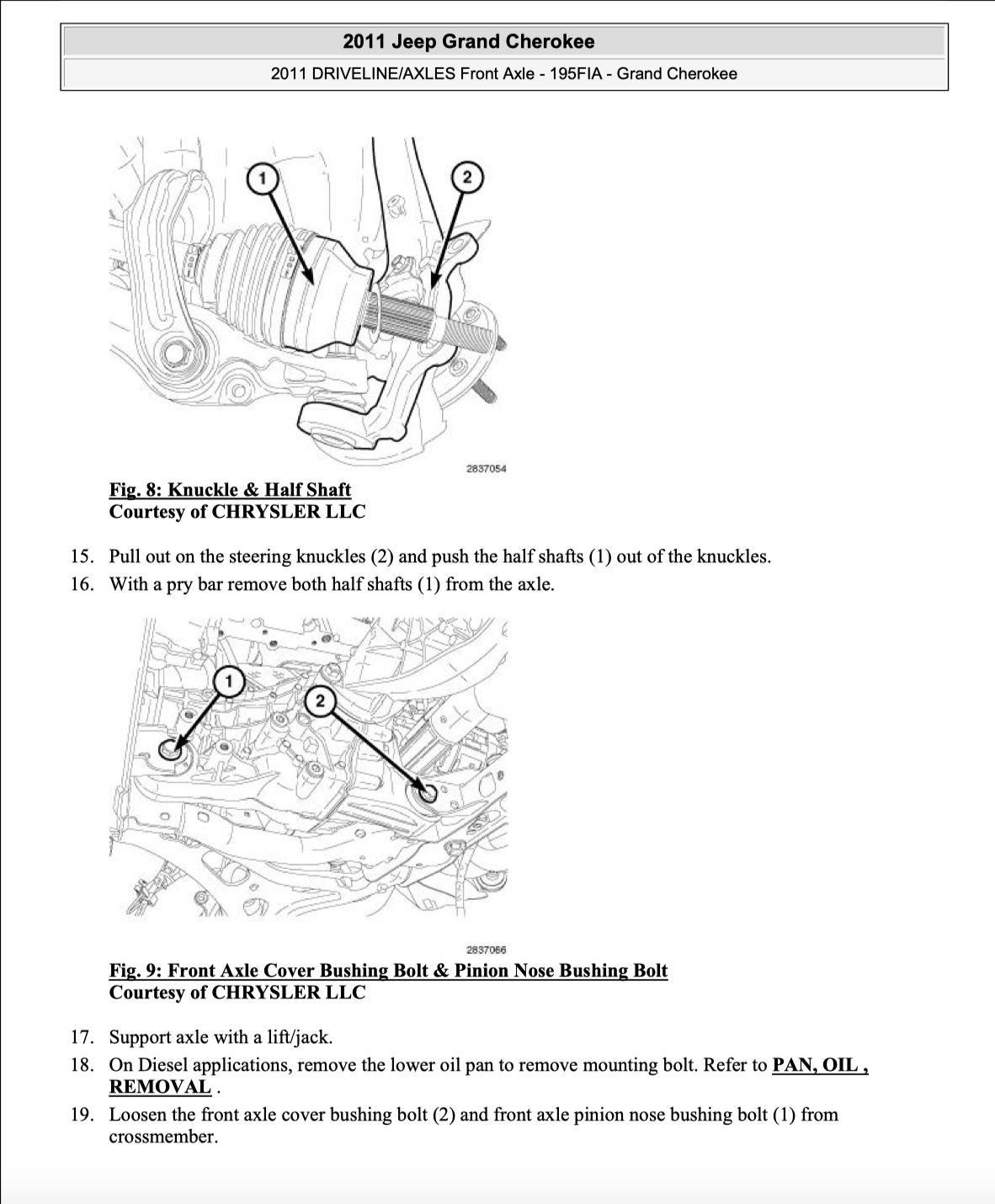 2011 Jeep Grand Cherokee

2011 DRIVELINE/AXLES Front Axle - 195FIA - Grand Cherokee

1

2

2837054

Fig. 8: Knuckle & Half Shaft
Courtesy of CHRYSLER LLC

15. Pull out on the steering knuckles (2) and push the half shafts (1) out of the knuckles.
16. With a pry bar remove both half shafts (1) from the axle.

1

2

2837066

Fig. 9: Front Axle Cover Bushing Bolt & Pinion Nose Bushing Bolt
Courtesy of CHRYSLER LLC

17. Support axle with a lift/jack.
18. On Diesel applications, remove the lower oil pan to remove mounting bolt. Refer to PAN, OIL , REMOVAL .
19. Loosen the front axle cover bushing bolt (2) and front axle pinion nose bushing bolt (1) from crossmember.