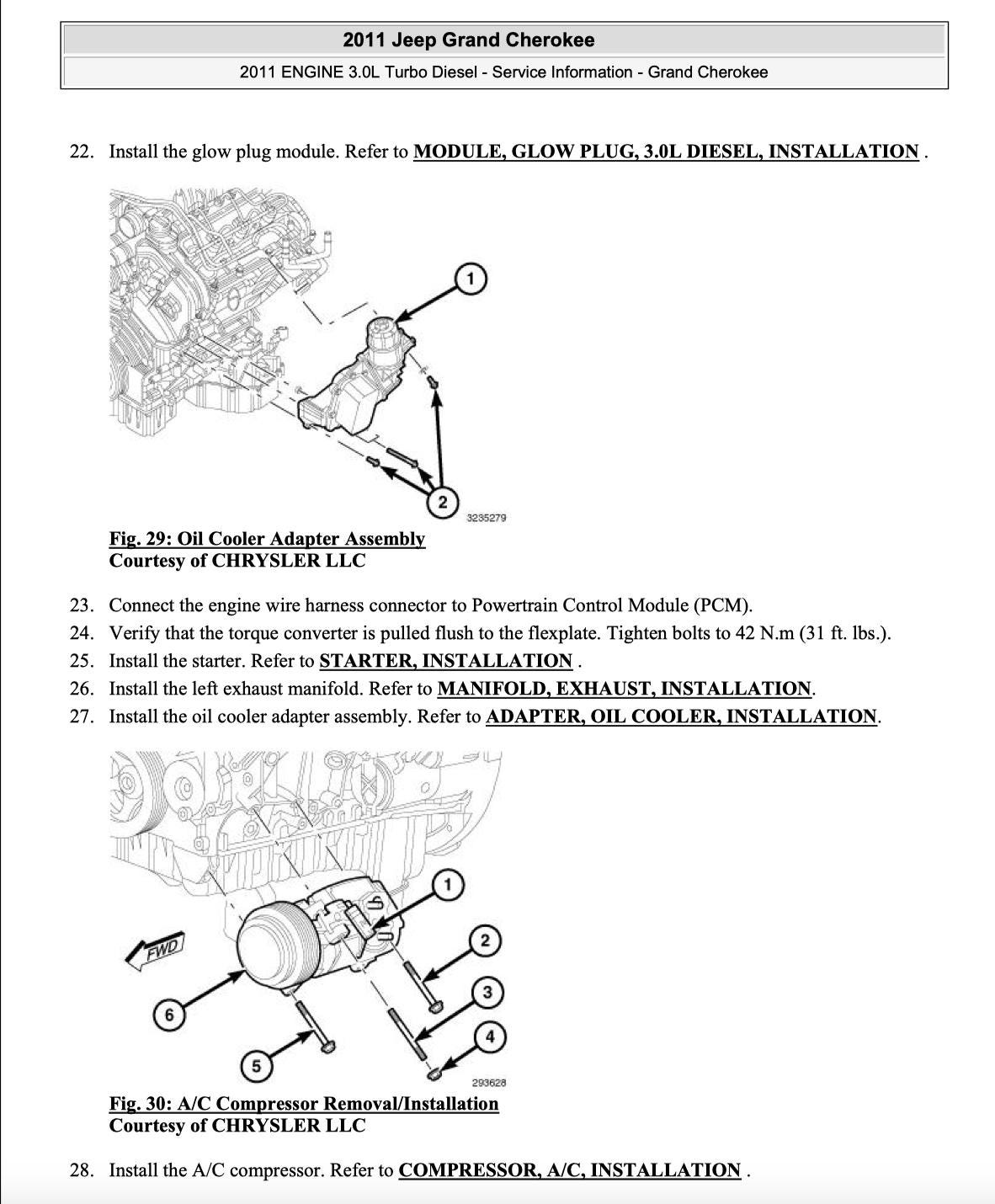 2011 Jeep Grand Cherokee

2011 ENGINE 3.0L Turbo Diesel - Service Information - Grand Cherokee

22. Install the glow plug module. Refer to MODULE, GLOW PLUG, 3.0L DIESEL, INSTALLATION .

1

2

3235279

Fig. 29: Oil Cooler Adapter Assembly
Courtesy of CHRYSLER LLC

23. Connect the engine wire harness connector to Powertrain Control Module (PCM).
24. Verify that the torque converter is pulled flush to the flexplate. Tighten bolts to 42 N.m (31 ft. lbs.).
25. Install the starter. Refer to STARTER, INSTALLATION .
26. Install the left exhaust manifold. Refer to MANIFOLD, EXHAUST, INSTALLATION.
27. Install the oil cooler adapter assembly. Refer to ADAPTER, OIL COOLER, INSTALLATION.

FWD

1

2

3

4

5

6

293628

Fig. 30: A/C Compressor Removal/Installation
Courtesy of CHRYSLER LLC

28. Install the A/C compressor. Refer to COMPRESSOR, A/C, INSTALLATION .