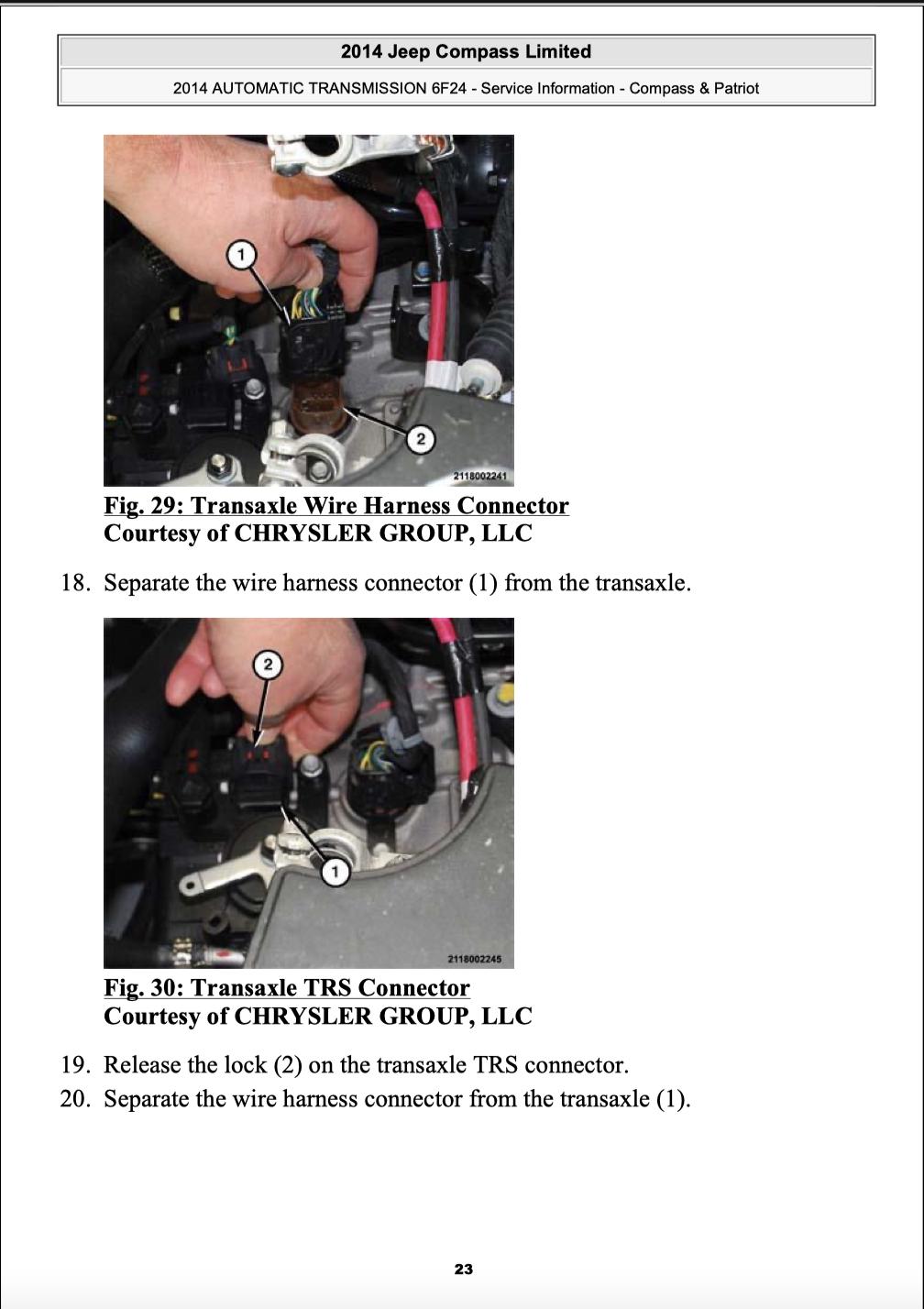 2014 Jeep Compass Limited

2014 AUTOMATIC TRANSMISSION 6F24 - Service Information - Compass & Patriot

1

2

2118002241

Fig. 29: Transaxle Wire Harness Connector
Courtesy of CHRYSLER GROUP, LLC

18. Separate the wire harness connector (1) from the transaxle.

2

1

2118002245

Fig. 30: Transaxle TRS Connector
Courtesy of CHRYSLER GROUP, LLC

19. Release the lock (2) on the transaxle TRS connector.
20. Separate the wire harness connector from the transaxle (1).

23