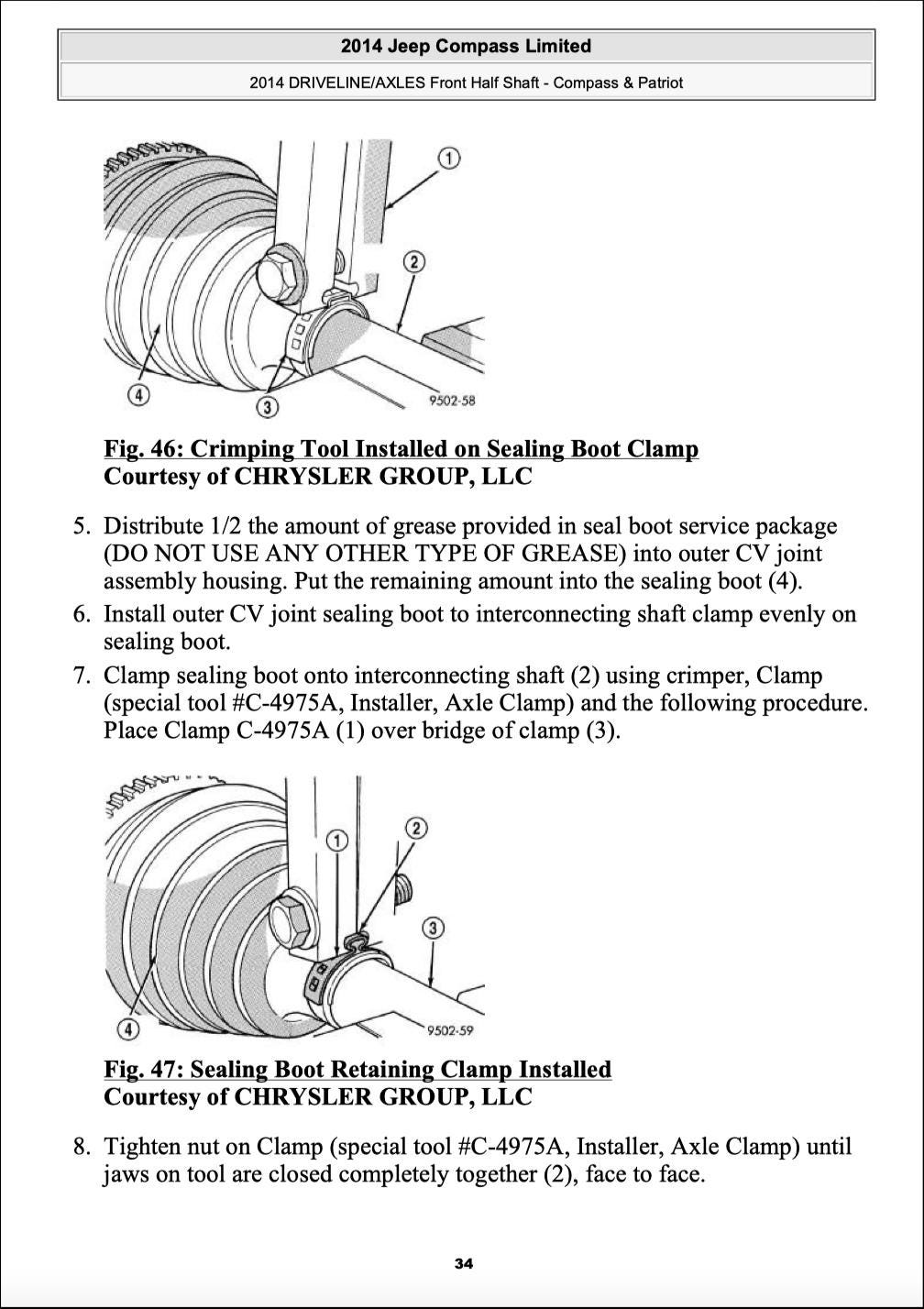 2014 Jeep Compass Limited

2014 DRIVELINE/AXLES Front Half Shaft - Compass & Patriot

1
2
4
3
9502-58

Fig. 46: Crimping Tool Installed on Sealing Boot Clamp
Courtesy of CHRYSLER GROUP, LLC

5. Distribute 1/2 the amount of grease provided in seal boot service package (DO NOT USE ANY OTHER TYPE OF GREASE) into outer CV joint assembly housing. Put the remaining amount into the sealing boot (4).
6. Install outer CV joint sealing boot to interconnecting shaft clamp evenly on sealing boot.
7. Clamp sealing boot onto interconnecting shaft (2) using crimper, Clamp (special tool #C-4975A, Installer, Axle Clamp) and the following procedure. Place Clamp C-4975A (1) over bridge of clamp (3).

1
2
3
4
9502-59

Fig. 47: Sealing Boot Retaining Clamp Installed
Courtesy of CHRYSLER GROUP, LLC

8. Tighten nut on Clamp (special tool #C-4975A, Installer, Axle Clamp) until jaws on tool are closed completely together (2), face to face.

34