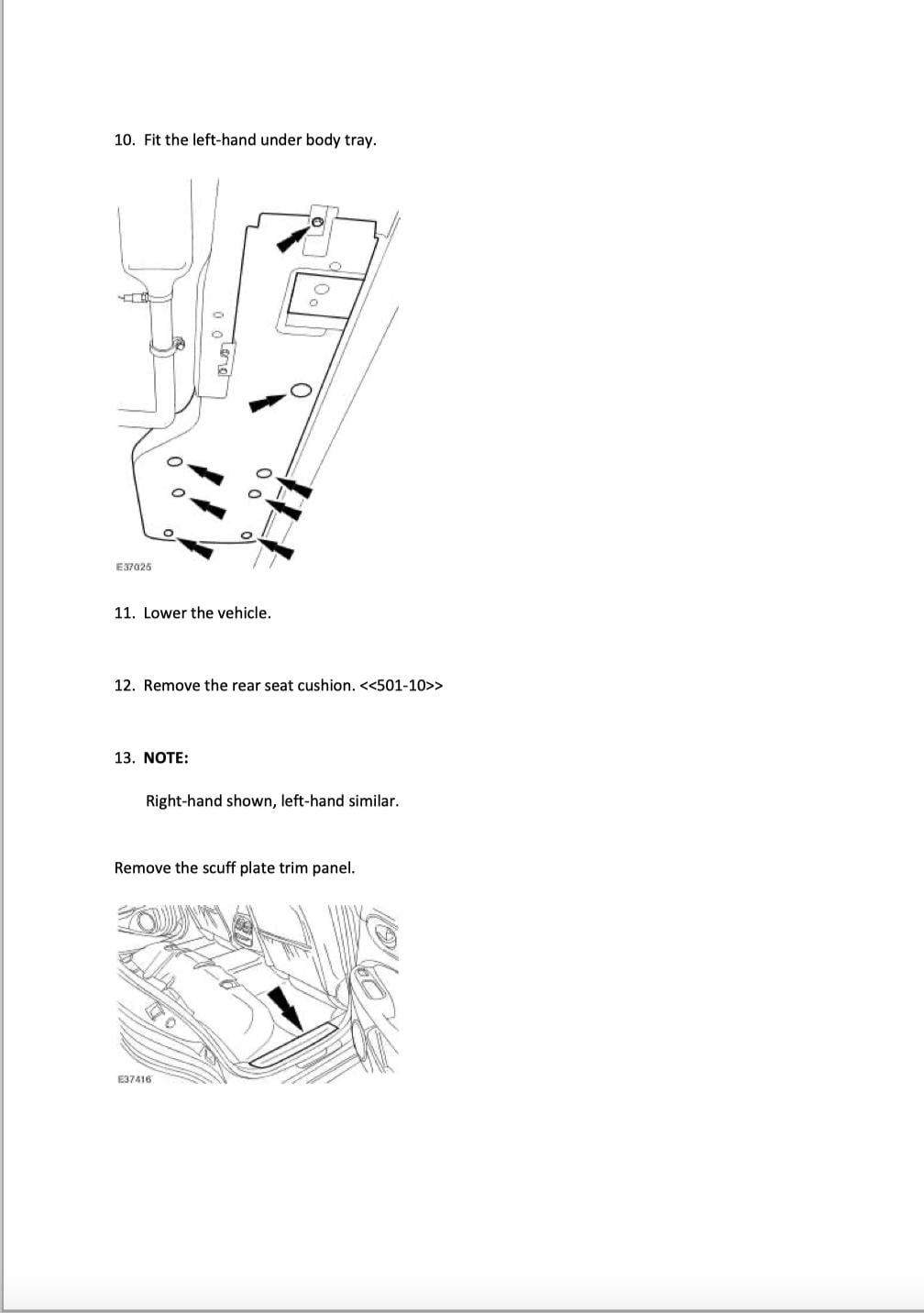 10. Fit the left-hand under body tray.

E37025

11. Lower the vehicle.

12. Remove the rear seat cushion. <<501-10>>

13. **NOTE:**

Right-hand shown, left-hand similar.

Remove the scuff plate trim panel.

E37416