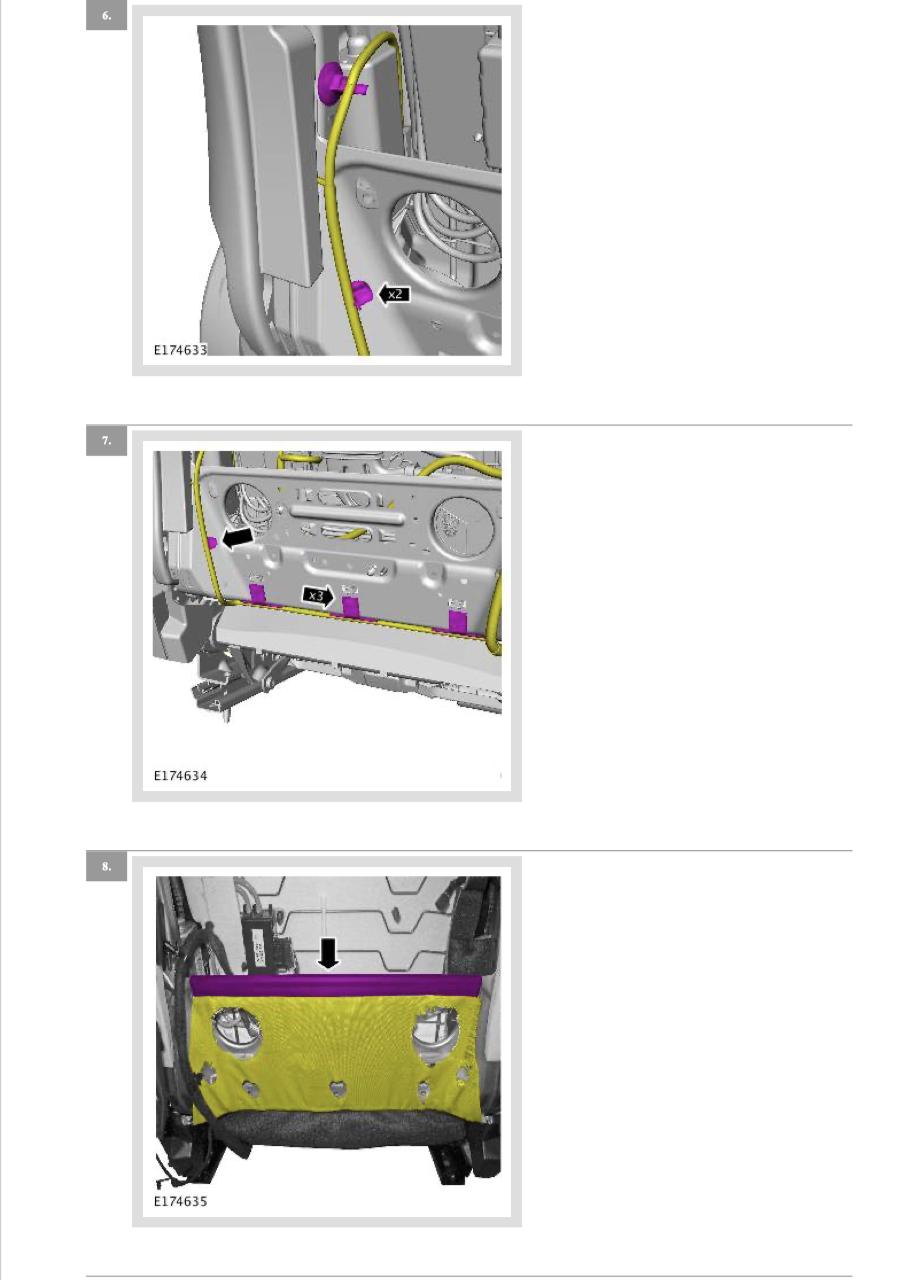 6.

x2

E174633

7.

x3

E174634

8.

E174635