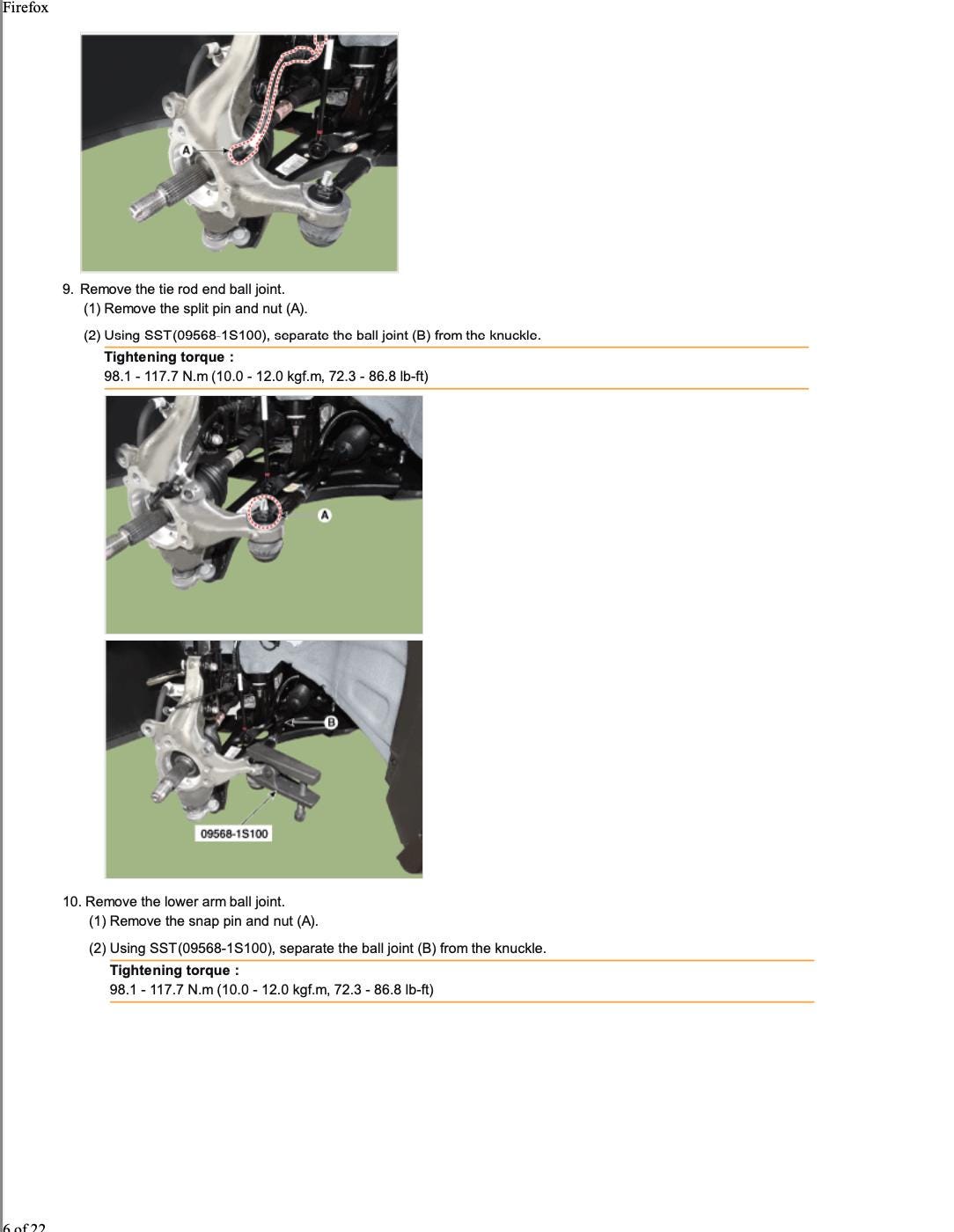 Firefox

A

9. Remove the tie rod end ball joint.

(1) Remove the split pin and nut (A).

(2) Using SST(09568-1S100), separate the ball joint (B) from the knuckle.

Tightening torque :
98.1 - 117.7 N.m (10.0 - 12.0 kgf.m, 72.3 - 86.8 lb-ft)

A

B

09568-1S100

10. Remove the lower arm ball joint.

(1) Remove the snap pin and nut (A).

(2) Using SST(09568-1S100), separate the ball joint (B) from the knuckle.

Tightening torque :
98.1 - 117.7 N.m (10.0 - 12.0 kgf.m, 72.3 - 86.8 lb-ft)

6 of 22