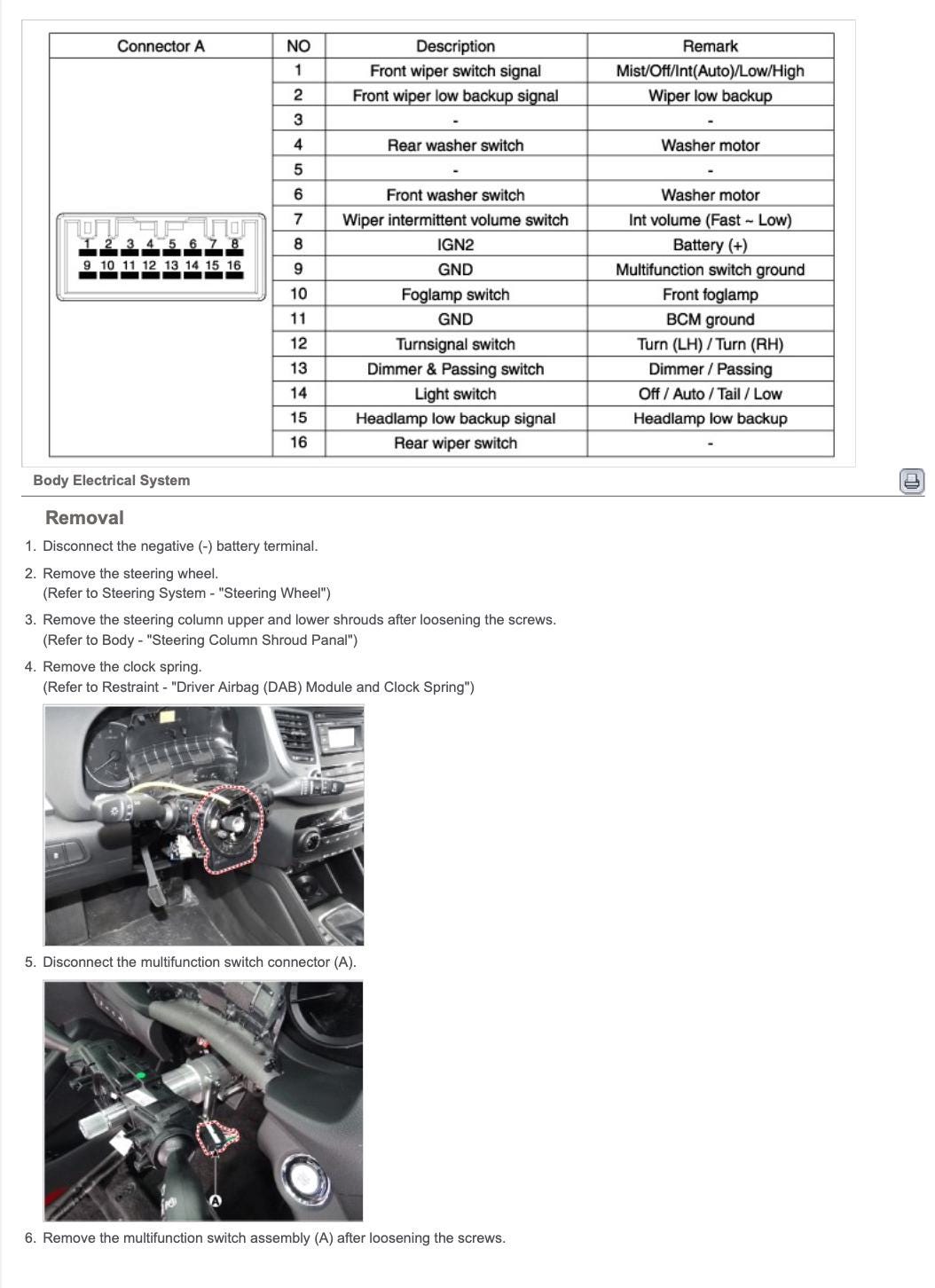 | Connector A | NO | Description | Remark |
|---|---|---|---|
| 1 2 3 4 5 6 7 8 9 10 11 12 13 14 15 16 | 1 | Front wiper switch signal | Mist/Off/Int(Auto)/Low/High |
| | 2 | Front wiper low backup signal | Wiper low backup |
| | 3 | - | - |
| | 4 | Rear washer switch | Washer motor |
| | 5 | - | - |
| | 6 | Front washer switch | Washer motor |
| | 7 | Wiper intermittent volume switch | Int volume (Fast ~ Low) |
| | 8 | IGN2 | Battery (+) |
| | 9 | GND | Multifunction switch ground |
| | 10 | Foglamp switch | Front foglamp |
| | 11 | GND | BCM ground |
| | 12 | Turnsignal switch | Turn (LH) / Turn (RH) |
| | 13 | Dimmer & Passing switch | Dimmer / Passing |
| | 14 | Light switch | Off / Auto / Tail / Low |
| | 15 | Headlamp low backup signal | Headlamp low backup |
| | 16 | Rear wiper switch | - |

Body Electrical System

Removal

1. Disconnect the negative (-) battery terminal.

2. Remove the steering wheel.
(Refer to Steering System - "Steering Wheel")

3. Remove the steering column upper and lower shrouds after loosening the screws.
(Refer to Body - "Steering Column Shroud Panal")

4. Remove the clock spring.
(Refer to Restraint - "Driver Airbag (DAB) Module and Clock Spring")

5. Disconnect the multifunction switch connector (A).

A

6. Remove the multifunction switch assembly (A) after loosening the screws.