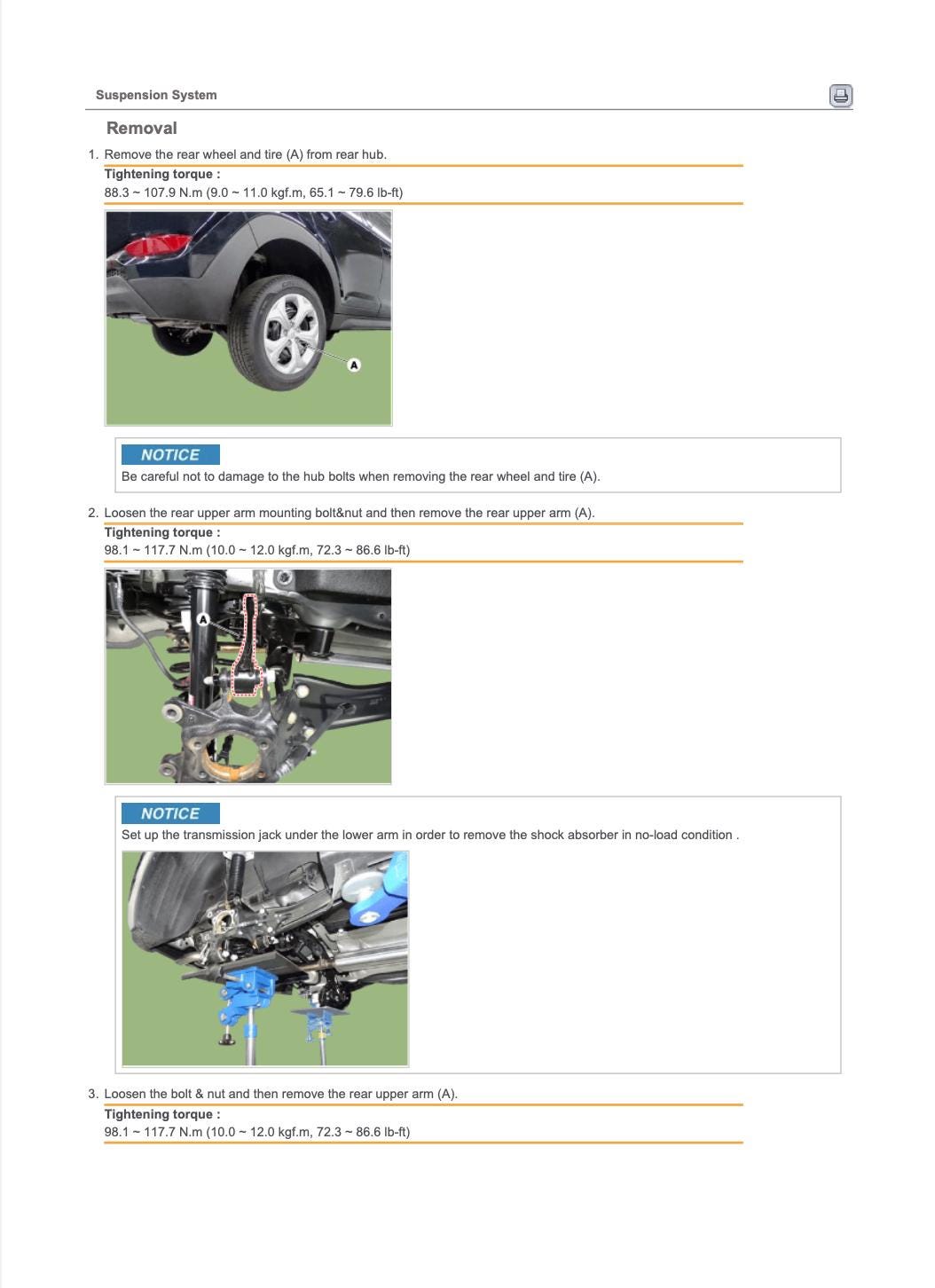 Suspension System

Removal

1. Remove the rear wheel and tire (A) from rear hub.

Tightening torque :
88.3 ~ 107.9 N.m (9.0 ~ 11.0 kgf.m, 65.1 ~ 79.6 lb-ft)

A

NOTICE
Be careful not to damage to the hub bolts when removing the rear wheel and tire (A).

2. Loosen the rear upper arm mounting bolt&nut and then remove the rear upper arm (A).

Tightening torque :
98.1 ~ 117.7 N.m (10.0 ~ 12.0 kgf.m, 72.3 ~ 86.6 lb-ft)

A

NOTICE
Set up the transmission jack under the lower arm in order to remove the shock absorber in no-load condition .

3. Loosen the bolt & nut and then remove the rear upper arm (A).

Tightening torque :
98.1 ~ 117.7 N.m (10.0 ~ 12.0 kgf.m, 72.3 ~ 86.6 lb-ft)