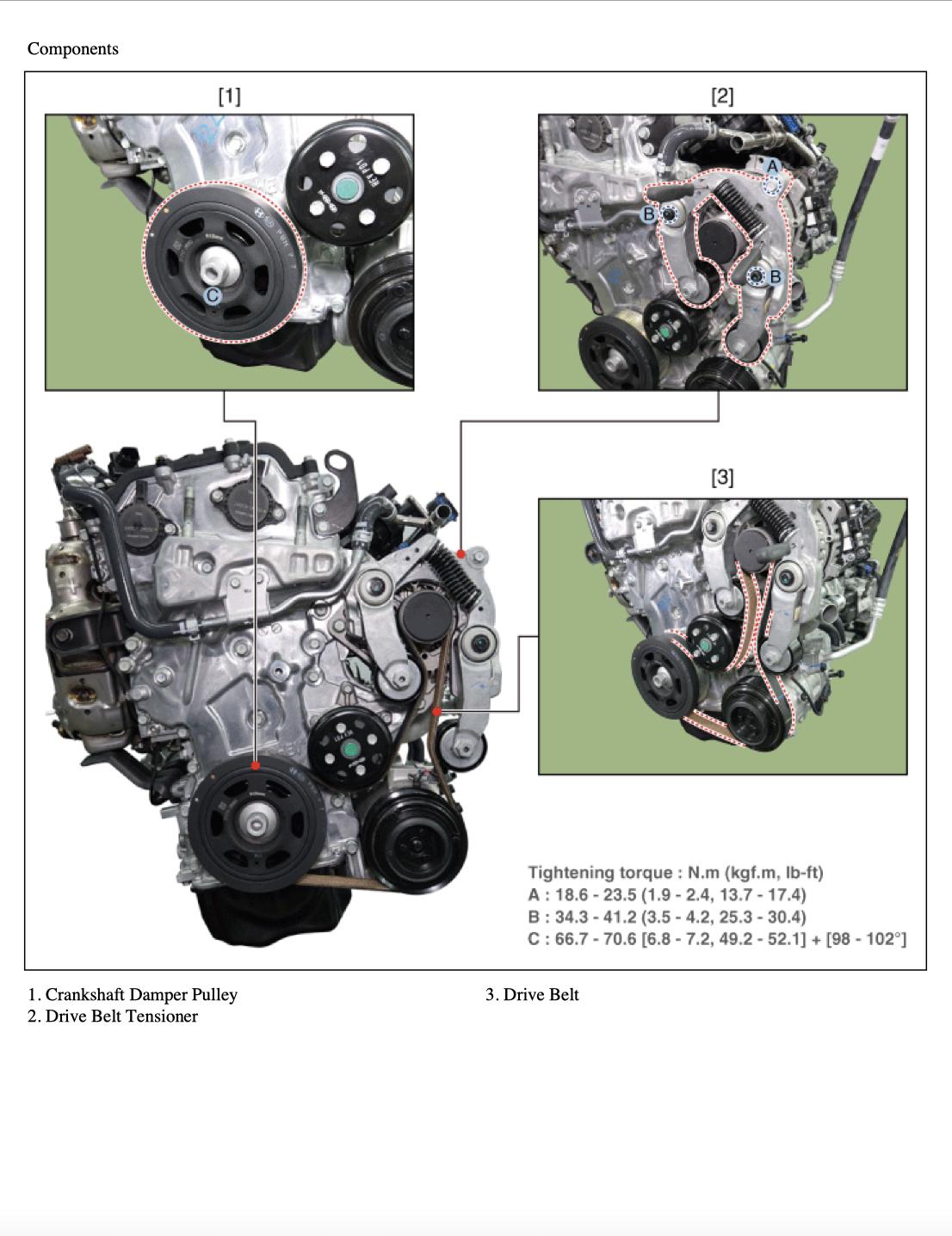 Components

[1]

C

[2]

A

B

B

[3]

Tightening torque : N.m (kgf.m, lb-ft)
A : 18.6 - 23.5 (1.9 - 2.4, 13.7 - 17.4)
B : 34.3 - 41.2 (3.5 - 4.2, 25.3 - 30.4)
C : 66.7 - 70.6 [6.8 - 7.2, 49.2 - 52.1] + [98 - 102°]

1. Crankshaft Damper Pulley
2. Drive Belt Tensioner

3. Drive Belt