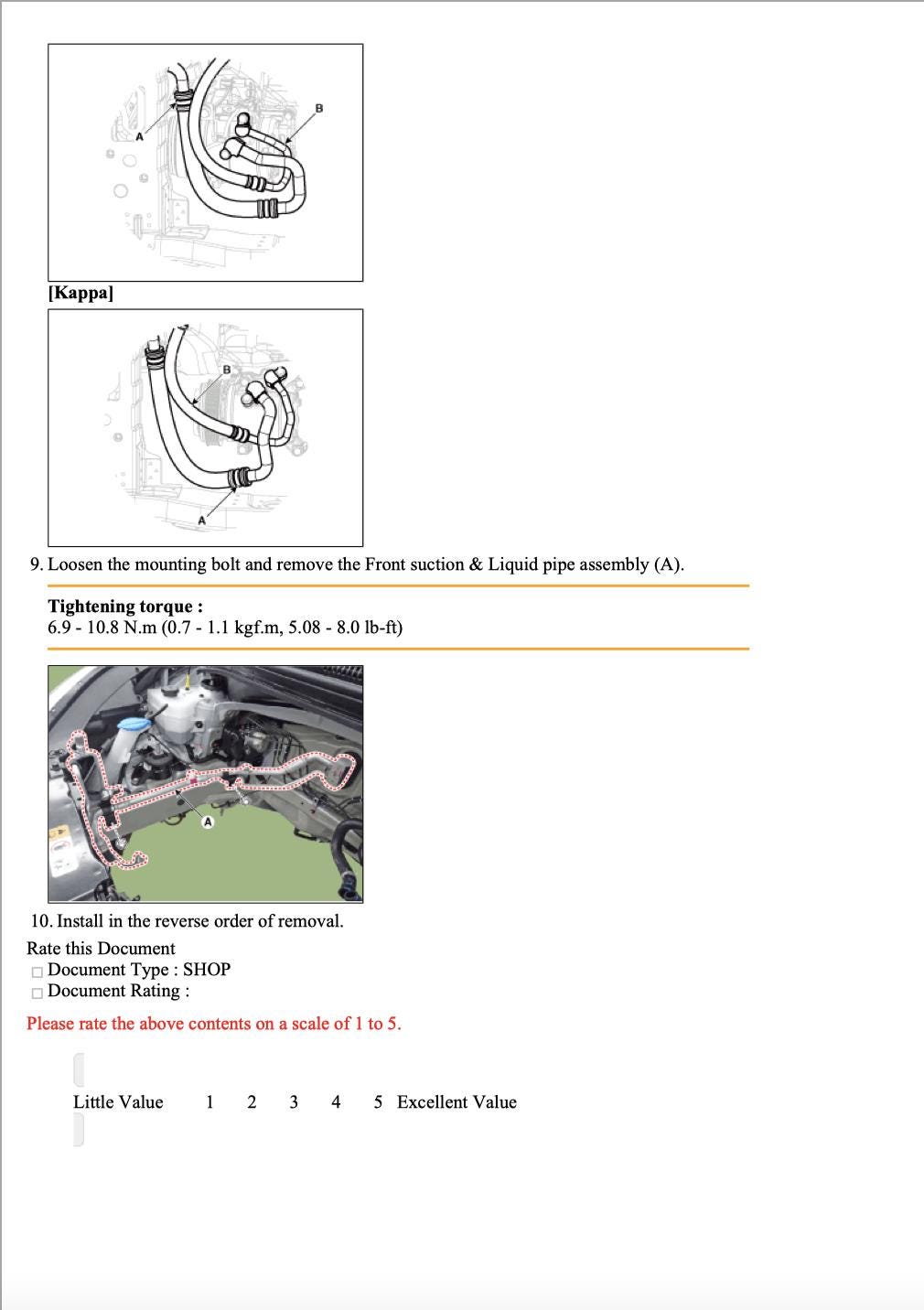 A

B

[Kappa]

B

A

9. Loosen the mounting bolt and remove the Front suction & Liquid pipe assembly (A).

Tightening torque :
6.9 - 10.8 N.m (0.7 - 1.1 kgf.m, 5.08 - 8.0 lb-ft)

A

10. Install in the reverse order of removal.

Rate this Document
Document Type : SHOP
Document Rating :

Please rate the above contents on a scale of 1 to 5.

Little Value 1 2 3 4 5 Excellent Value