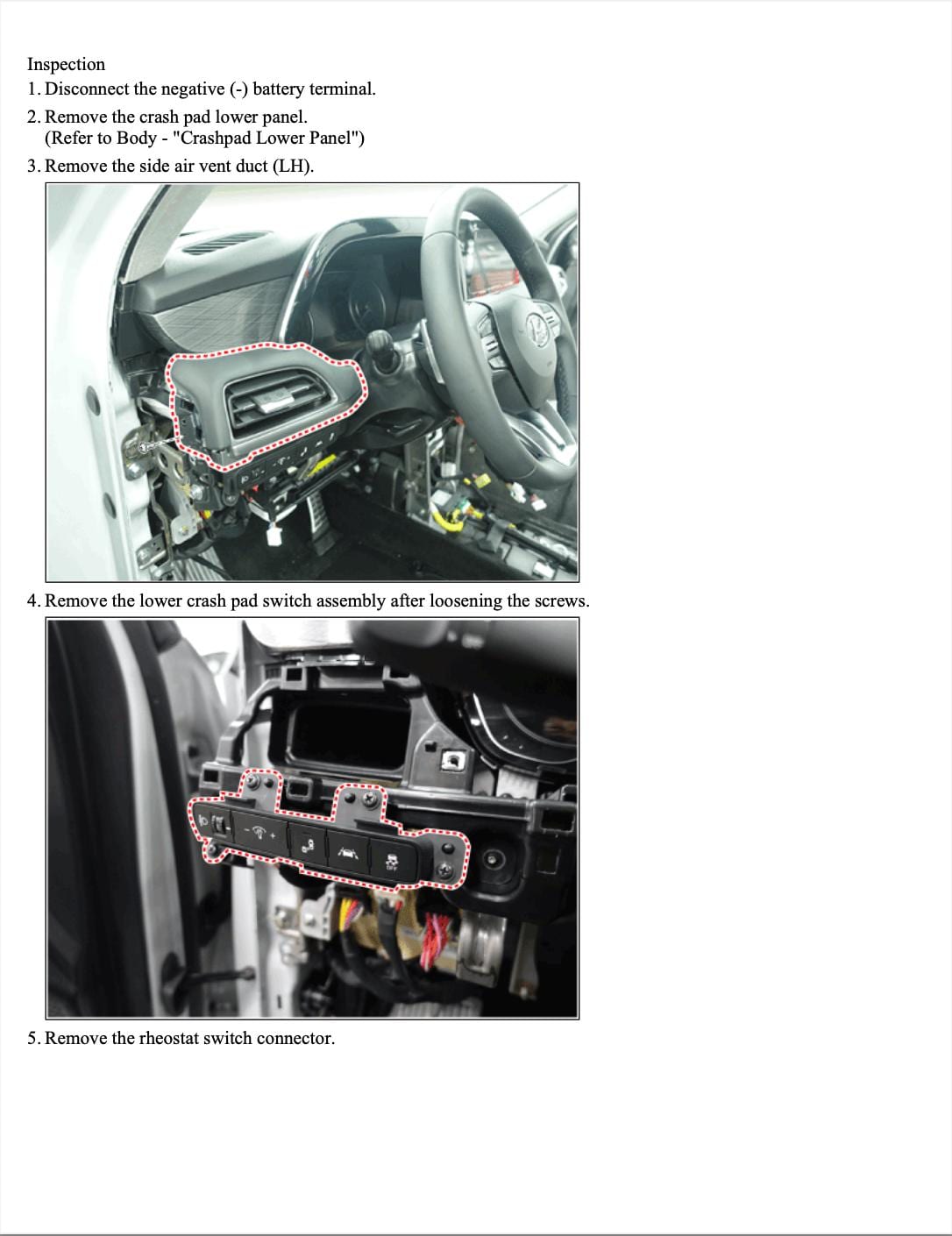 Inspection

1. Disconnect the negative (-) battery terminal.

2. Remove the crash pad lower panel.
(Refer to Body - "Crashpad Lower Panel")

3. Remove the side air vent duct (LH).

4. Remove the lower crash pad switch assembly after loosening the screws.

5. Remove the rheostat switch connector.