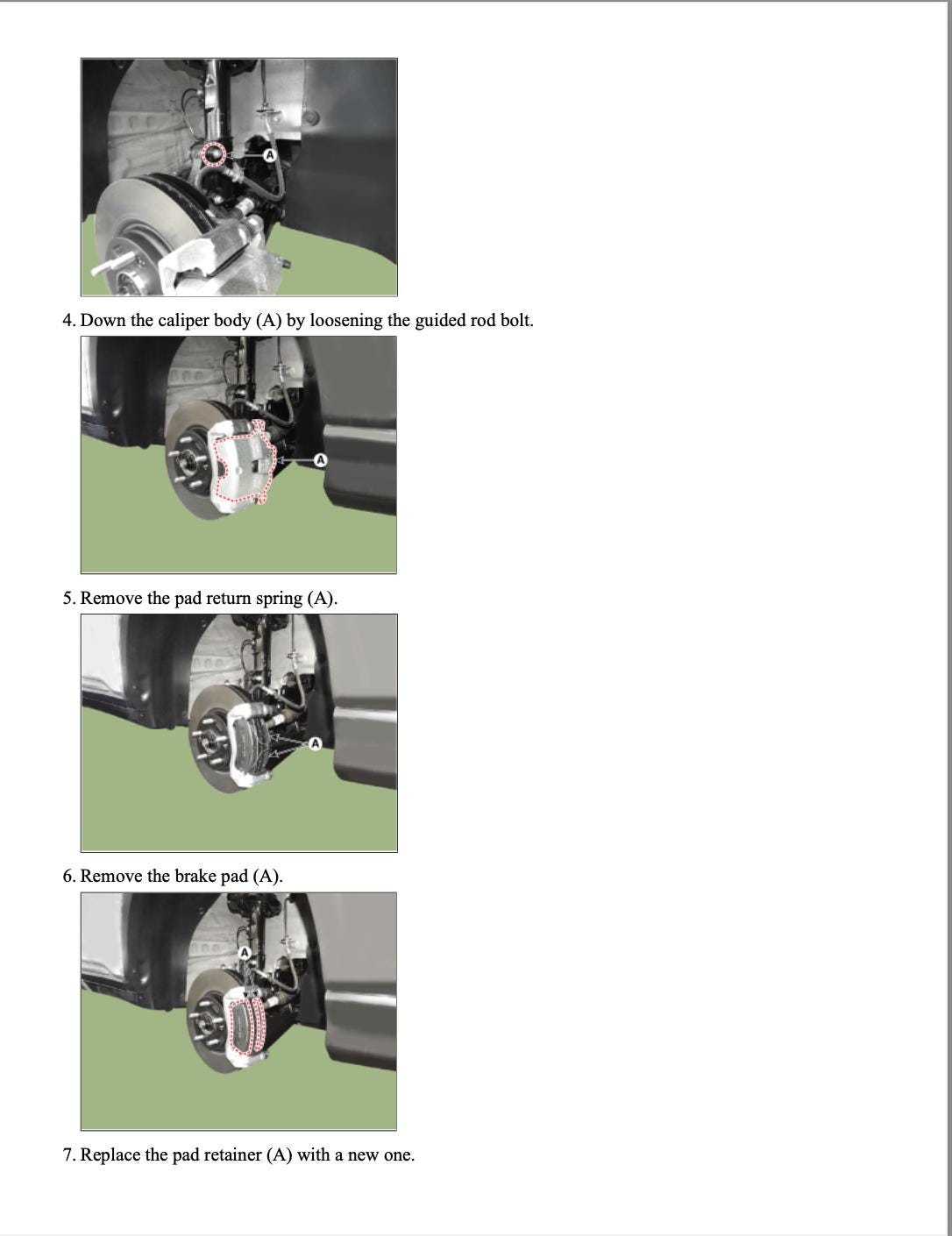 A

4. Down the caliper body (A) by loosening the guided rod bolt.

A

5. Remove the pad return spring (A).

A

6. Remove the brake pad (A).

A

7. Replace the pad retainer (A) with a new one.