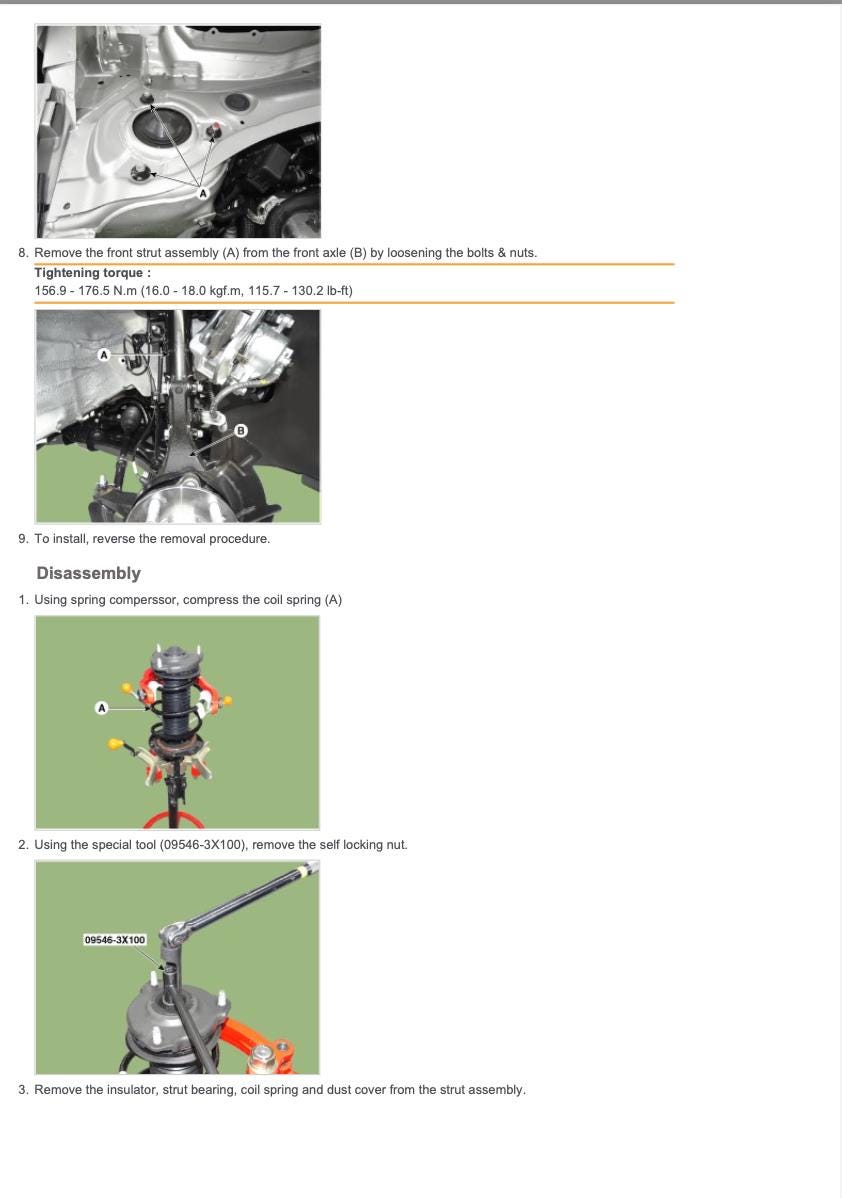 A

8. Remove the front strut assembly (A) from the front axle (B) by loosening the bolts & nuts.

Tightening torque :
156.9 - 176.5 N.m (16.0 - 18.0 kgf.m, 115.7 - 130.2 lb-ft)

A

B

9. To install, reverse the removal procedure.

Disassembly

1. Using spring comperssor, compress the coil spring (A)

A

2. Using the special tool (09546-3X100), remove the self locking nut.

09546-3X100

3. Remove the insulator, strut bearing, coil spring and dust cover from the strut assembly.