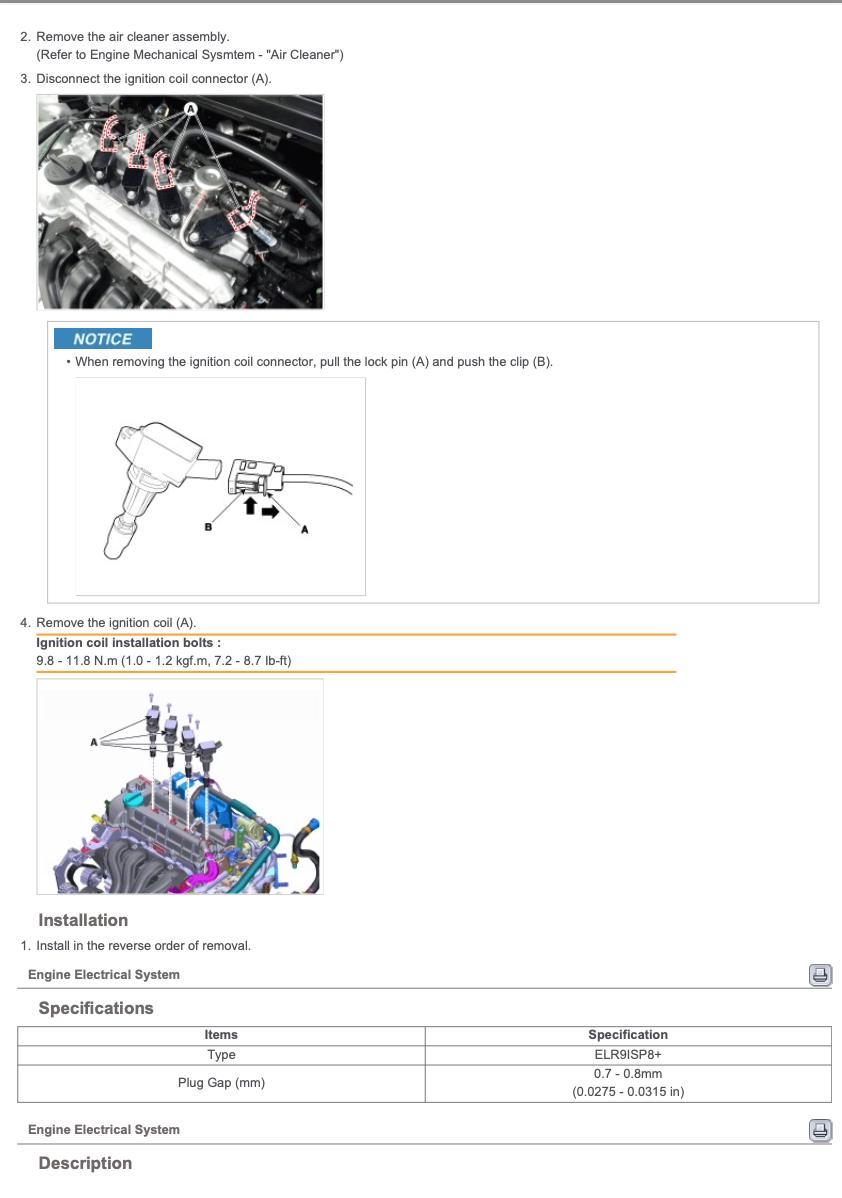 2. Remove the air cleaner assembly.
(Refer to Engine Mechanical Sysmtem - "Air Cleaner")

3. Disconnect the ignition coil connector (A).

A

NOTICE

• When removing the ignition coil connector, pull the lock pin (A) and push the clip (B).

B A

4. Remove the ignition coil (A).

Ignition coil installation bolts :
9.8 - 11.8 N.m (1.0 - 1.2 kgf.m, 7.2 - 8.7 lb-ft)

A

Installation

1. Install in the reverse order of removal.

Engine Electrical System

Specifications

| Items | Specification |
|---|---|
| Type | ELR9ISP8+ |
| Plug Gap (mm) | 0.7 - 0.8mm (0.0275 - 0.0315 in) |

Engine Electrical System

Description