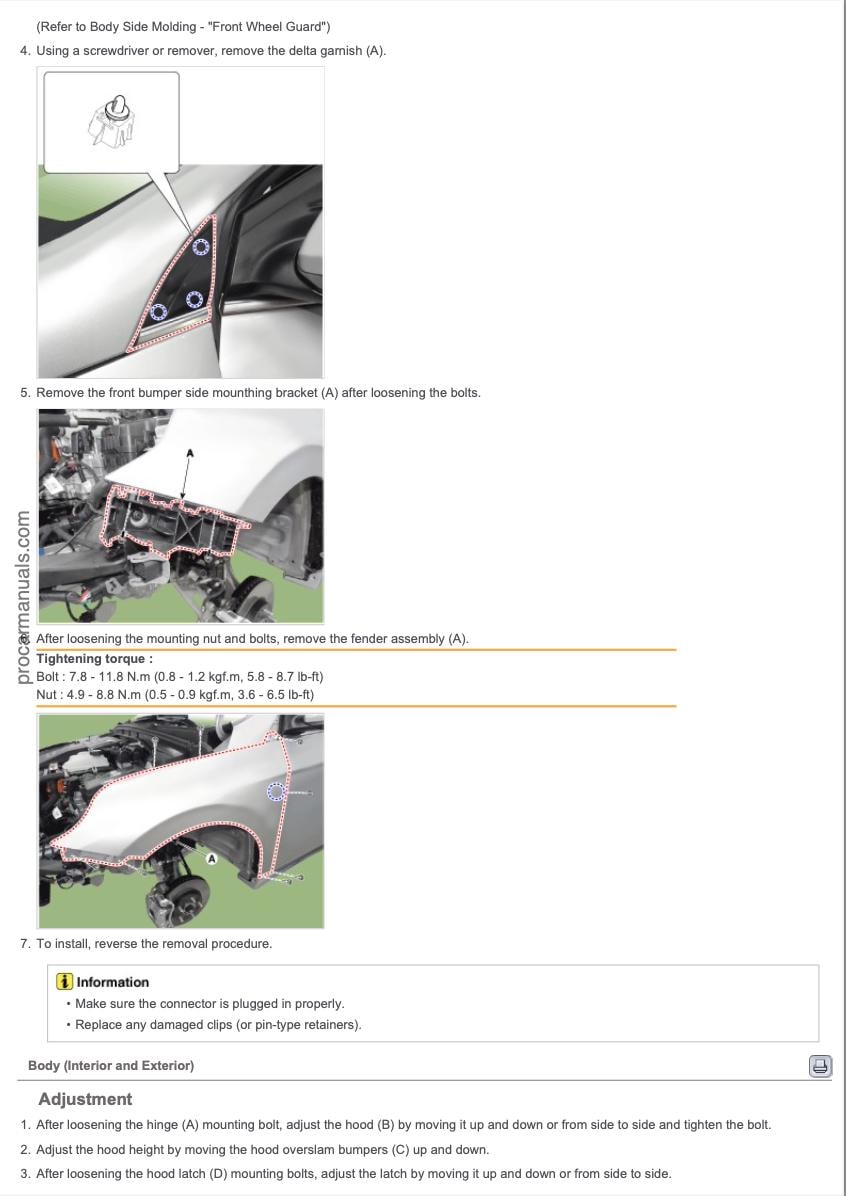 (Refer to Body Side Molding - "Front Wheel Guard")

4. Using a screwdriver or remover, remove the delta garnish (A).

5. Remove the front bumper side mounthing bracket (A) after loosening the bolts.

A

procarmanuals.com

6. After loosening the mounting nut and bolts, remove the fender assembly (A).

Tightening torque :
Bolt : 7.8 - 11.8 N.m (0.8 - 1.2 kgf.m, 5.8 - 8.7 lb-ft)
Nut : 4.9 - 8.8 N.m (0.5 - 0.9 kgf.m, 3.6 - 6.5 lb-ft)

A

7. To install, reverse the removal procedure.

Information
• Make sure the connector is plugged in properly.
• Replace any damaged clips (or pin-type retainers).

Body (Interior and Exterior)

Adjustment

1. After loosening the hinge (A) mounting bolt, adjust the hood (B) by moving it up and down or from side to side and tighten the bolt.
2. Adjust the hood height by moving the hood overslam bumpers (C) up and down.
3. After loosening the hood latch (D) mounting bolts, adjust the latch by moving it up and down or from side to side.