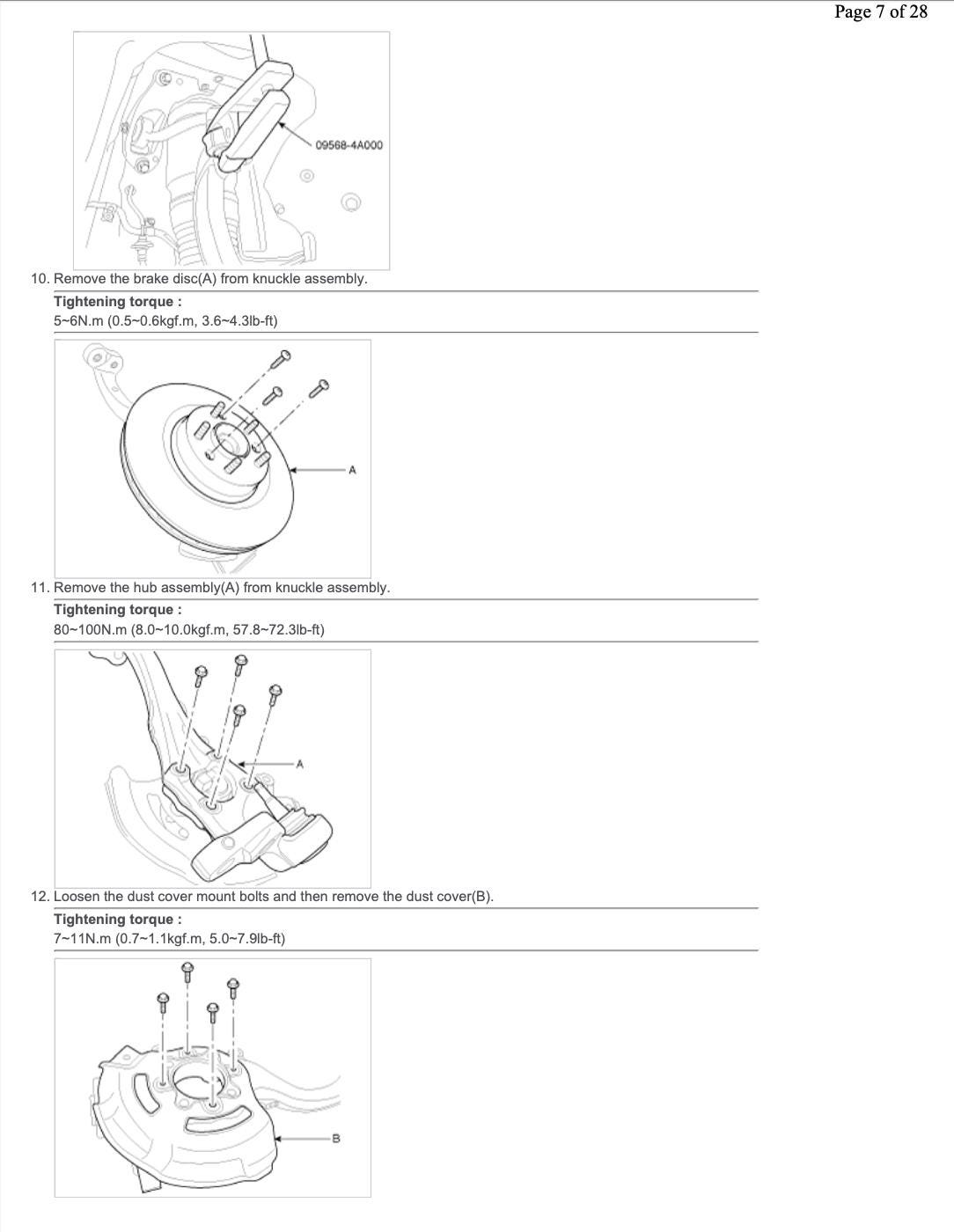 Page 7 of 28

09568-4A000

10. Remove the brake disc(A) from knuckle assembly.

Tightening torque :
5~6N.m (0.5~0.6kgf.m, 3.6~4.3lb-ft)

A

11. Remove the hub assembly(A) from knuckle assembly.

Tightening torque :
80~100N.m (8.0~10.0kgf.m, 57.8~72.3lb-ft)

A

12. Loosen the dust cover mount bolts and then remove the dust cover(B).

Tightening torque :
7~11N.m (0.7~1.1kgf.m, 5.0~7.9lb-ft)

B