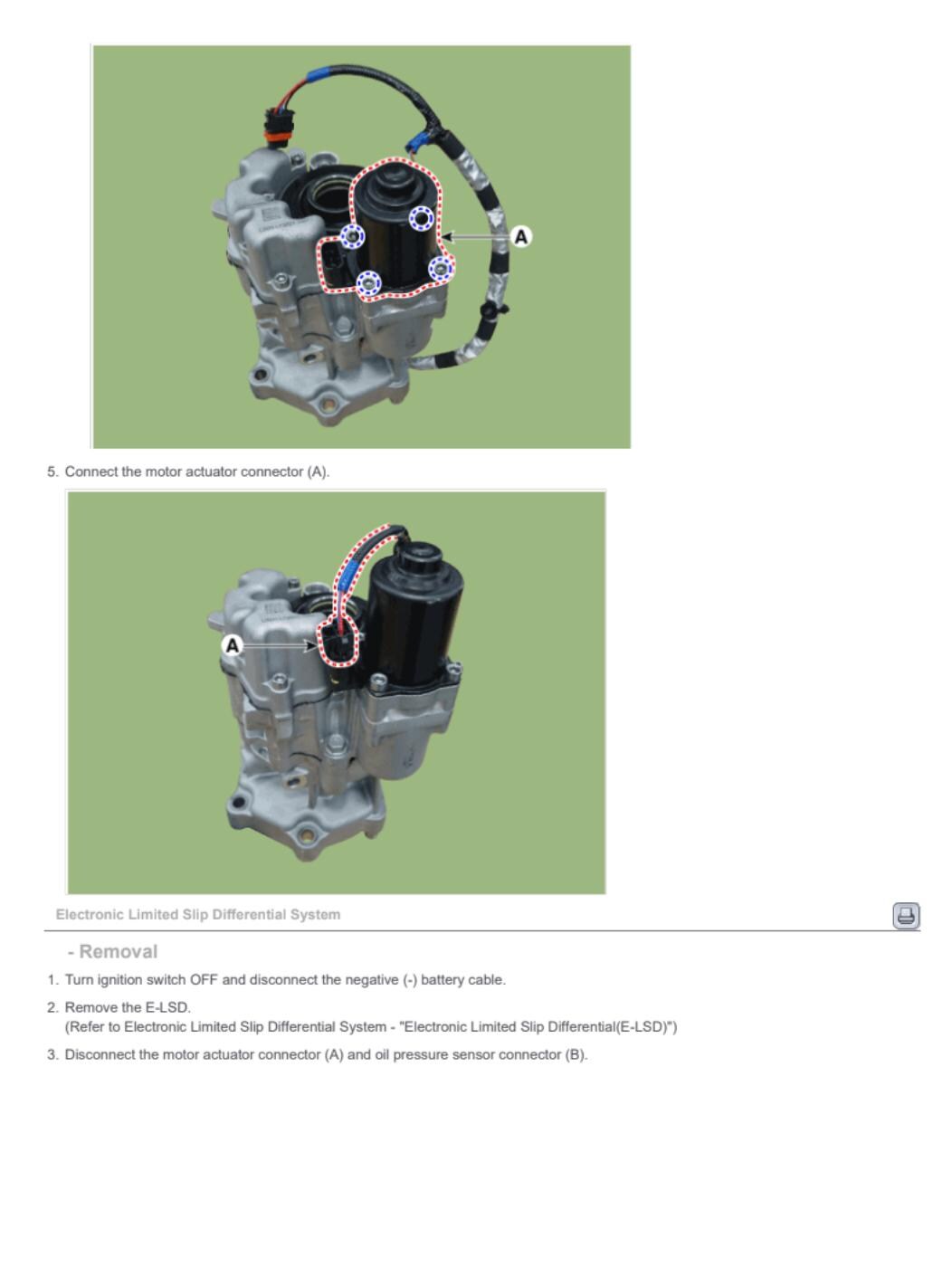 A

5. Connect the motor actuator connector (A).

A

Electronic Limited Slip Differential System

- Removal

1. Turn ignition switch OFF and disconnect the negative (-) battery cable.

2. Remove the E-LSD.
(Refer to Electronic Limited Slip Differential System - "Electronic Limited Slip Differential(E-LSD)")

3. Disconnect the motor actuator connector (A) and oil pressure sensor connector (B).