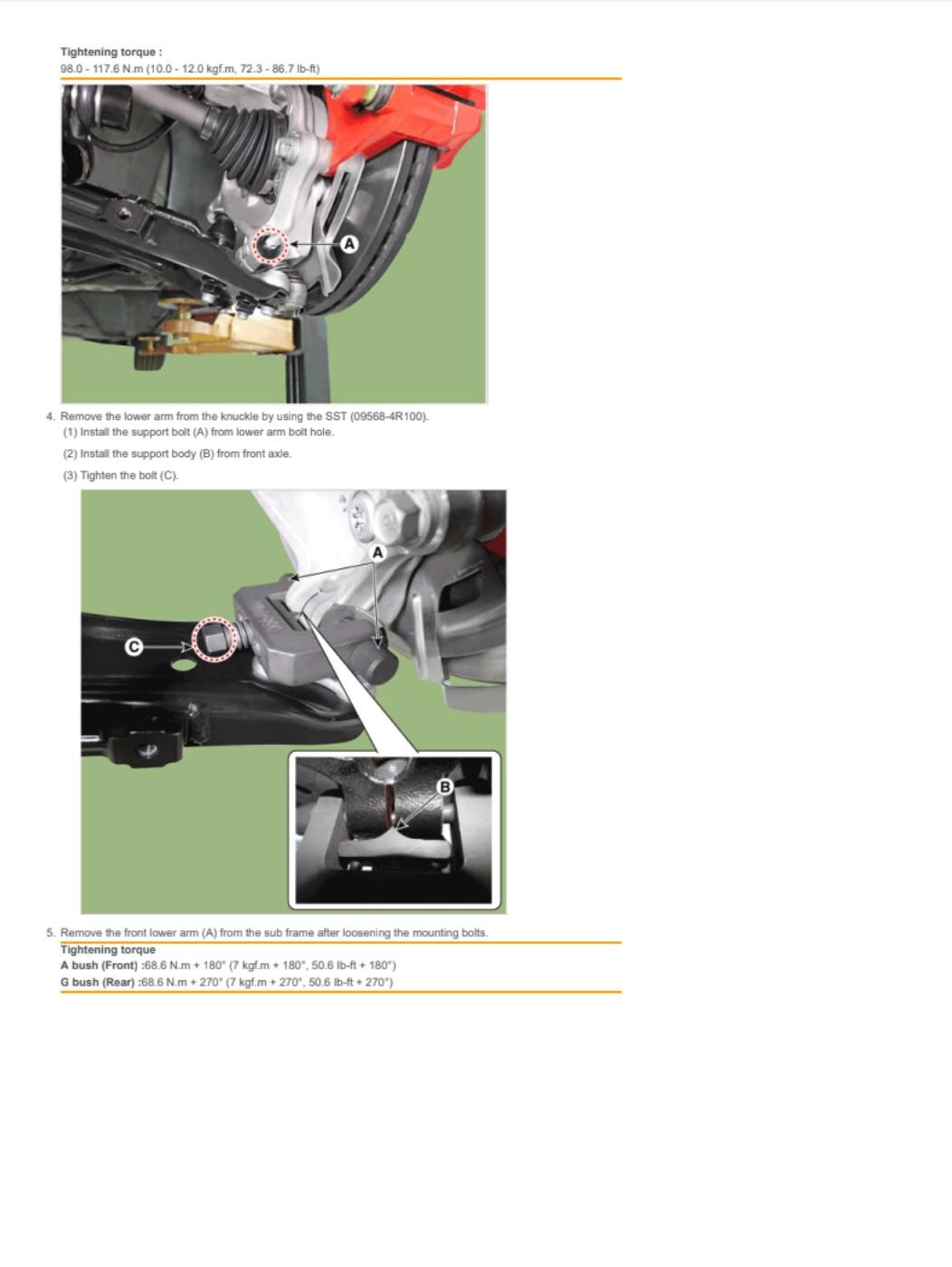 Tightening torque :
98.0 - 117.6 N.m (10.0 - 12.0 kgf.m, 72.3 - 86.7 lb-ft)

A

4. Remove the lower arm from the knuckle by using the SST (09568-4R100).
(1) Install the support bolt (A) from lower arm bolt hole.
(2) Install the support body (B) from front axle.
(3) Tighten the bolt (C).

A
C
B

5. Remove the front lower arm (A) from the sub frame after loosening the mounting bolts.
Tightening torque
A bush (Front) :68.6 N.m + 180° (7 kgf.m + 180°, 50.6 lb-ft + 180°)
G bush (Rear) :68.6 N.m + 270° (7 kgf.m + 270°, 50.6 lb-ft + 270°)