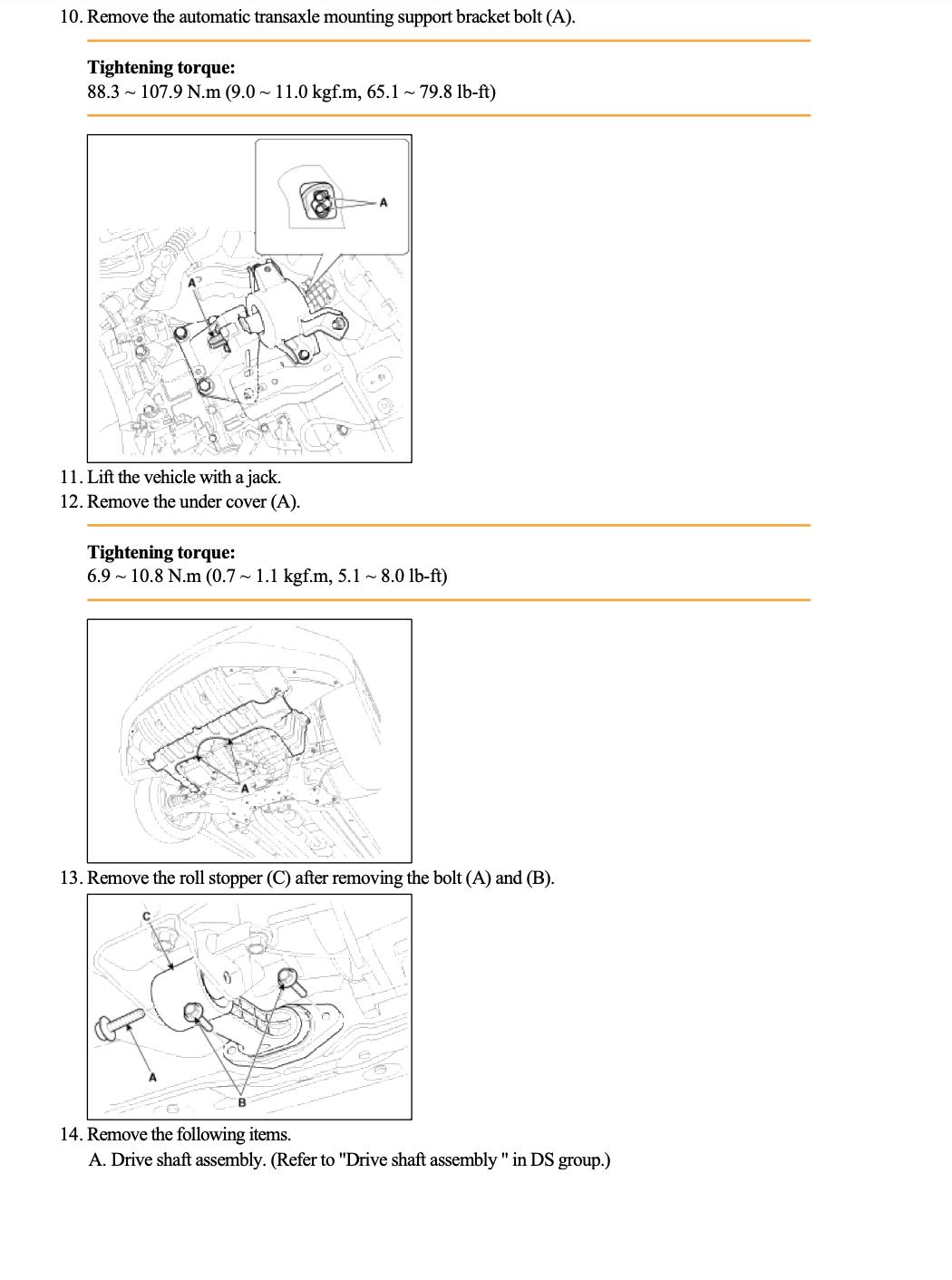 10. Remove the automatic transaxle mounting support bracket bolt (A).

Tightening torque:
88.3 ~ 107.9 N.m (9.0 ~ 11.0 kgf.m, 65.1 ~ 79.8 lb-ft)

A

A

11. Lift the vehicle with a jack.
12. Remove the under cover (A).

Tightening torque:
6.9 ~ 10.8 N.m (0.7 ~ 1.1 kgf.m, 5.1 ~ 8.0 lb-ft)

A

13. Remove the roll stopper (C) after removing the bolt (A) and (B).

C

A

B

14. Remove the following items.
A. Drive shaft assembly. (Refer to "Drive shaft assembly " in DS group.)