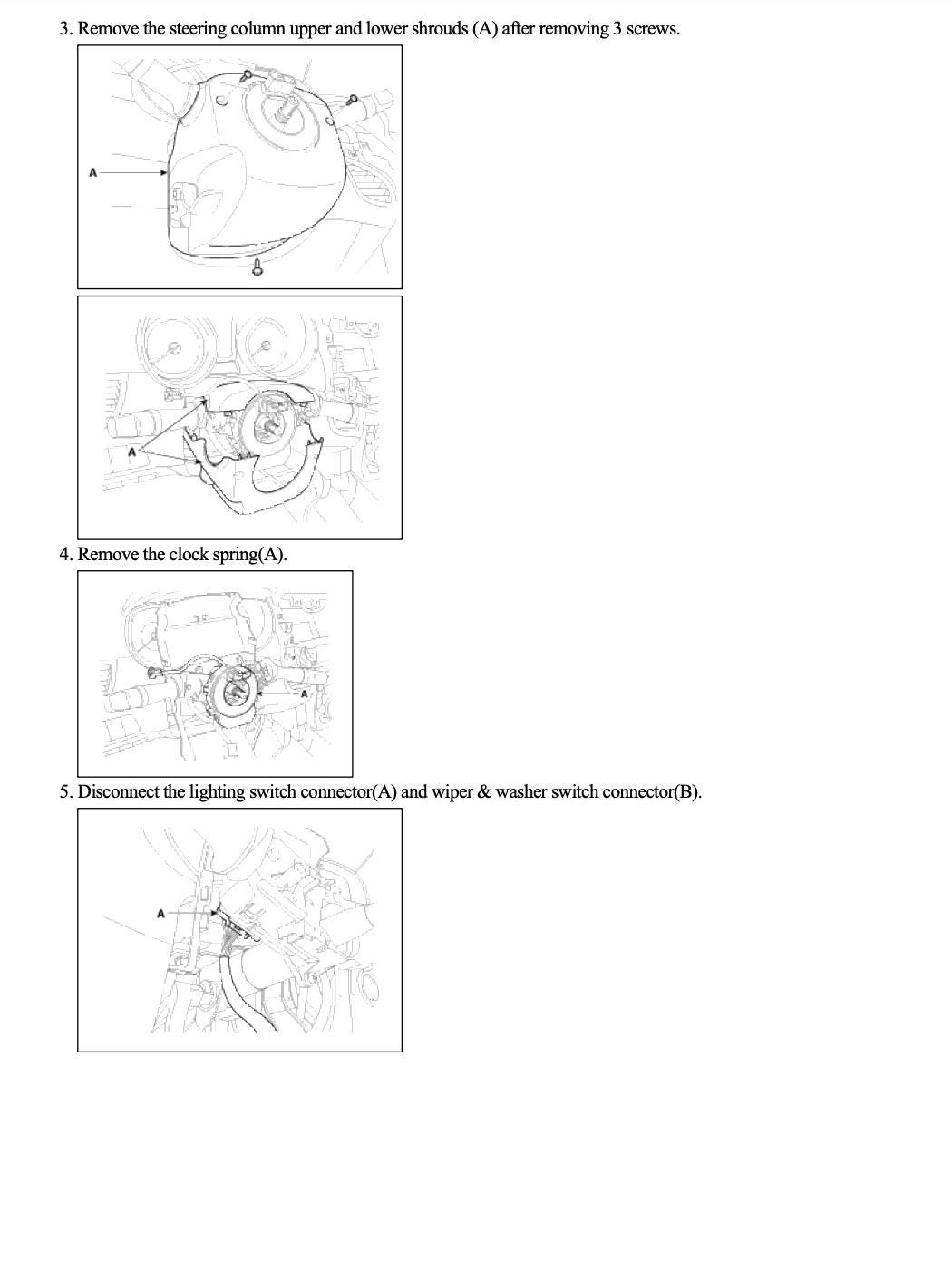 3. Remove the steering column upper and lower shrouds (A) after removing 3 screws.

A

A

4. Remove the clock spring(A).

A

5. Disconnect the lighting switch connector(A) and wiper & washer switch connector(B).

A