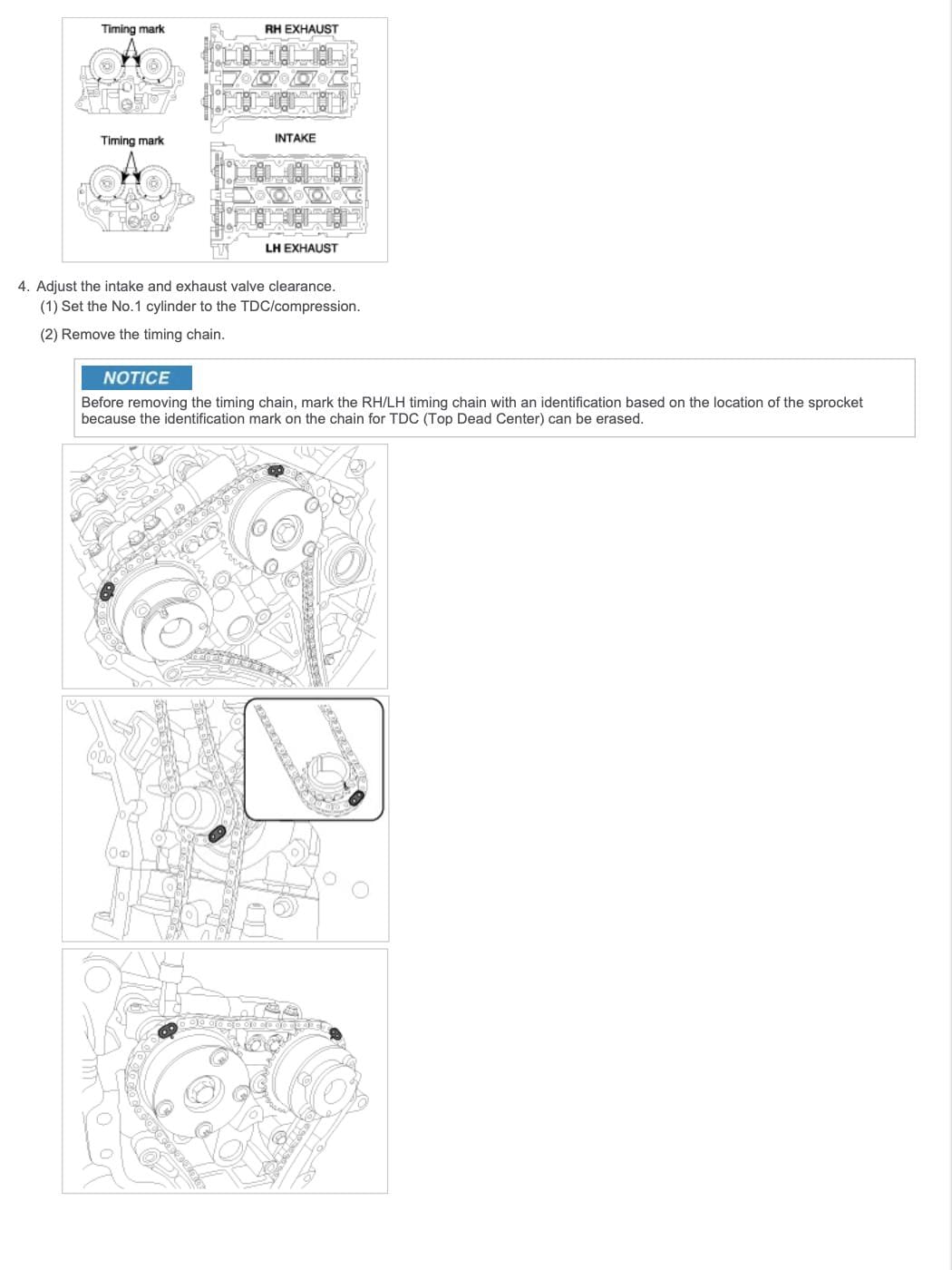 Timing mark

RH EXHAUST

Timing mark

INTAKE

LH EXHAUST

4. Adjust the intake and exhaust valve clearance.

(1) Set the No.1 cylinder to the TDC/compression.

(2) Remove the timing chain.

NOTICE

Before removing the timing chain, mark the RH/LH timing chain with an identification based on the location of the sprocket because the identification mark on the chain for TDC (Top Dead Center) can be erased.