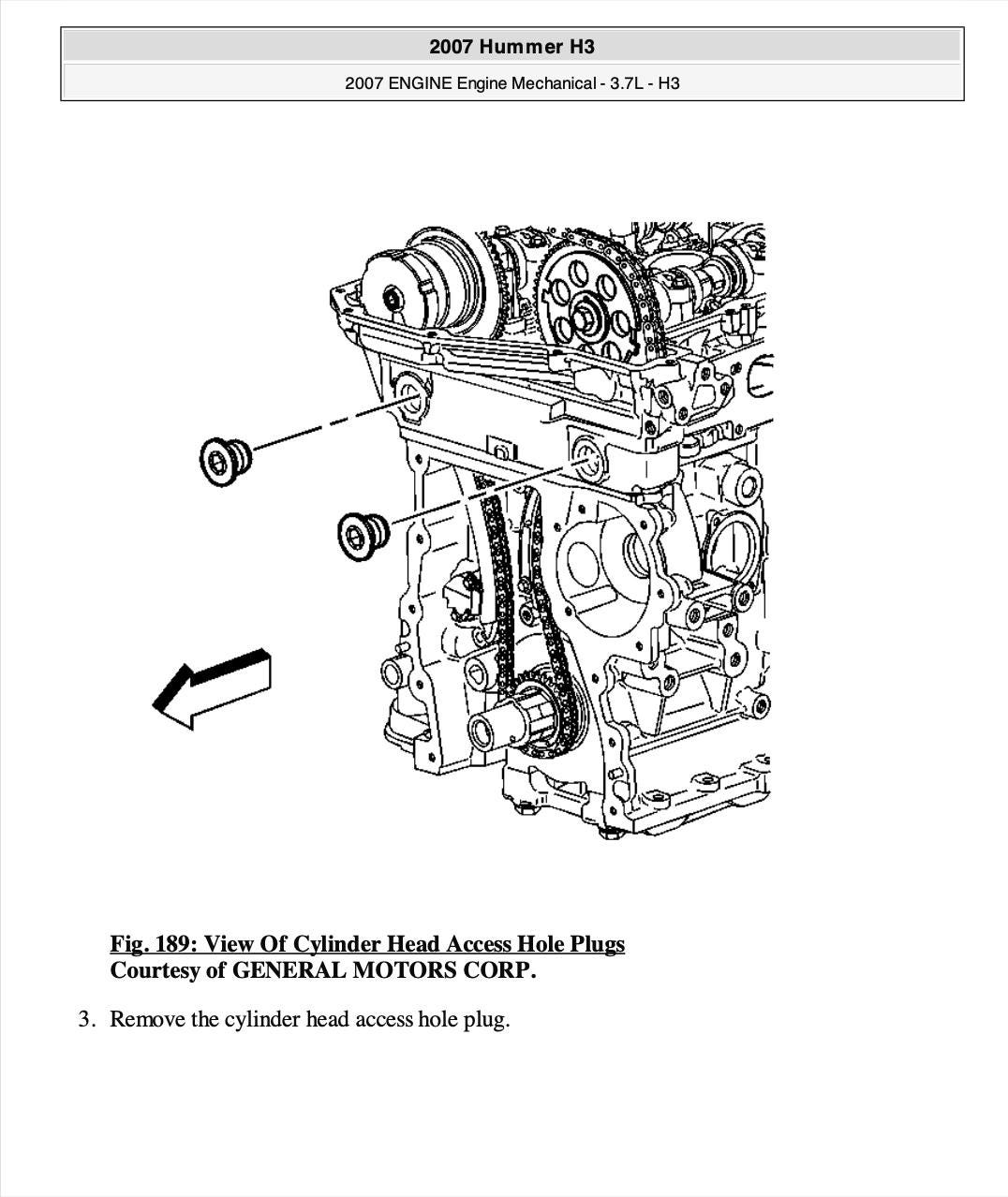 2007 Hummer H3

2007 ENGINE Engine Mechanical - 3.7L - H3

Fig. 189: View Of Cylinder Head Access Hole Plugs
Courtesy of GENERAL MOTORS CORP.

3. Remove the cylinder head access hole plug.