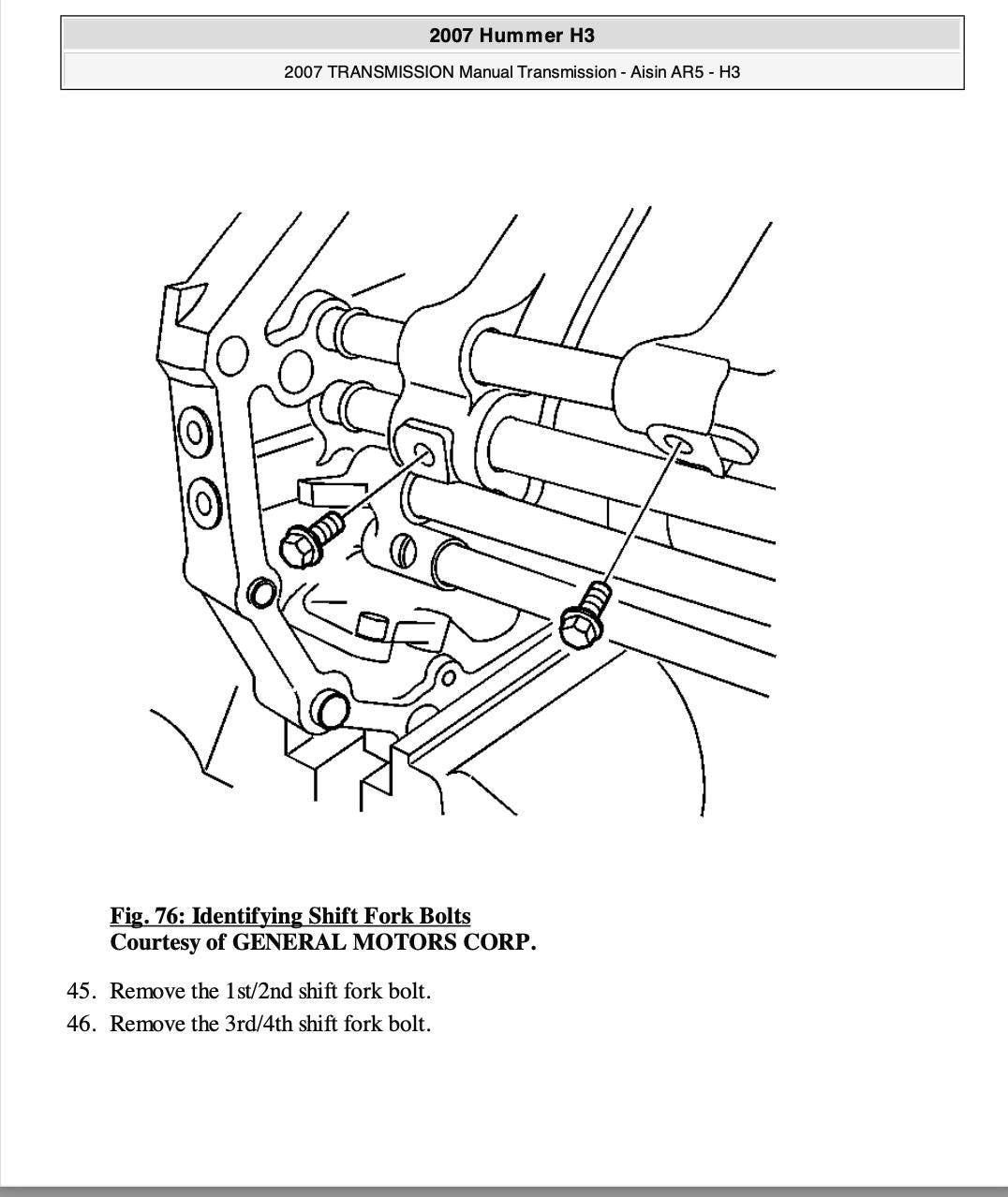 2007 Hummer H3

2007 TRANSMISSION Manual Transmission - Aisin AR5 - H3

Fig. 76: Identifying Shift Fork Bolts
Courtesy of GENERAL MOTORS CORP.

45. Remove the 1st/2nd shift fork bolt.
46. Remove the 3rd/4th shift fork bolt.