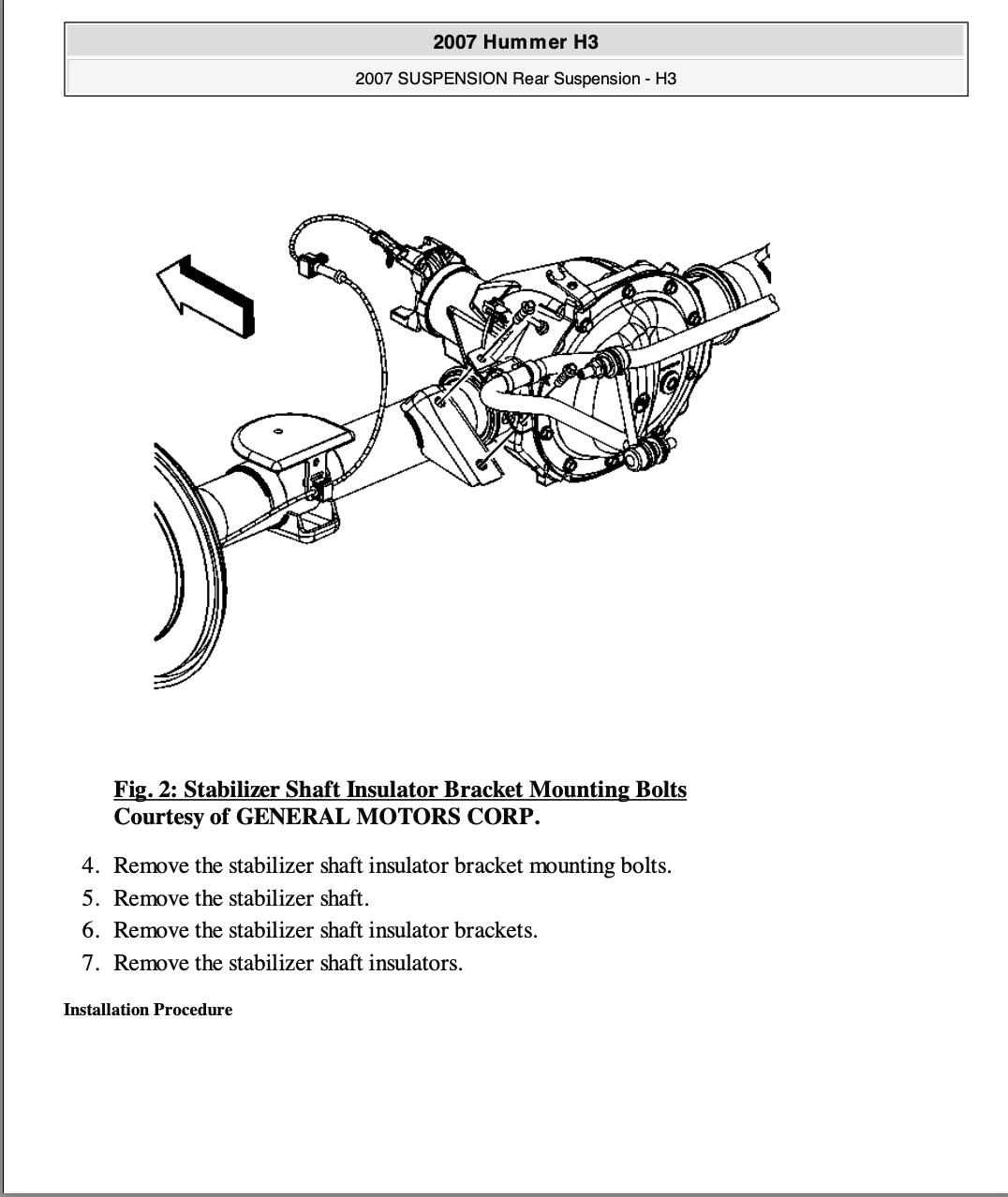 2007 Hummer H3

2007 SUSPENSION Rear Suspension - H3

Fig. 2: Stabilizer Shaft Insulator Bracket Mounting Bolts
Courtesy of GENERAL MOTORS CORP.

4. Remove the stabilizer shaft insulator bracket mounting bolts.
5. Remove the stabilizer shaft.
6. Remove the stabilizer shaft insulator brackets.
7. Remove the stabilizer shaft insulators.

Installation Procedure