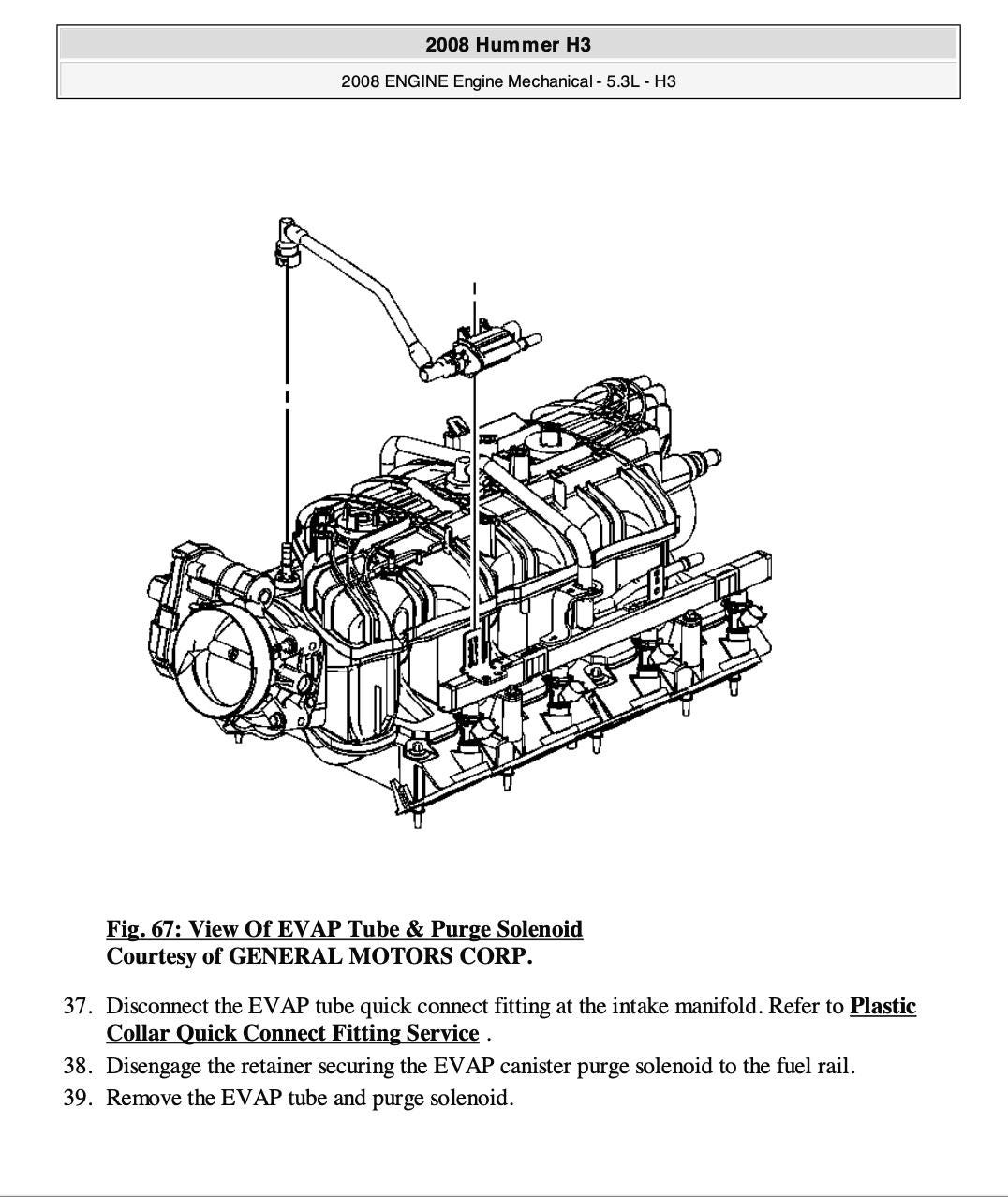 2008 Hummer H3

2008 ENGINE Engine Mechanical - 5.3L - H3

Fig. 67: View Of EVAP Tube & Purge Solenoid
Courtesy of GENERAL MOTORS CORP.

37. Disconnect the EVAP tube quick connect fitting at the intake manifold. Refer to Plastic Collar Quick Connect Fitting Service .
38. Disengage the retainer securing the EVAP canister purge solenoid to the fuel rail.
39. Remove the EVAP tube and purge solenoid.