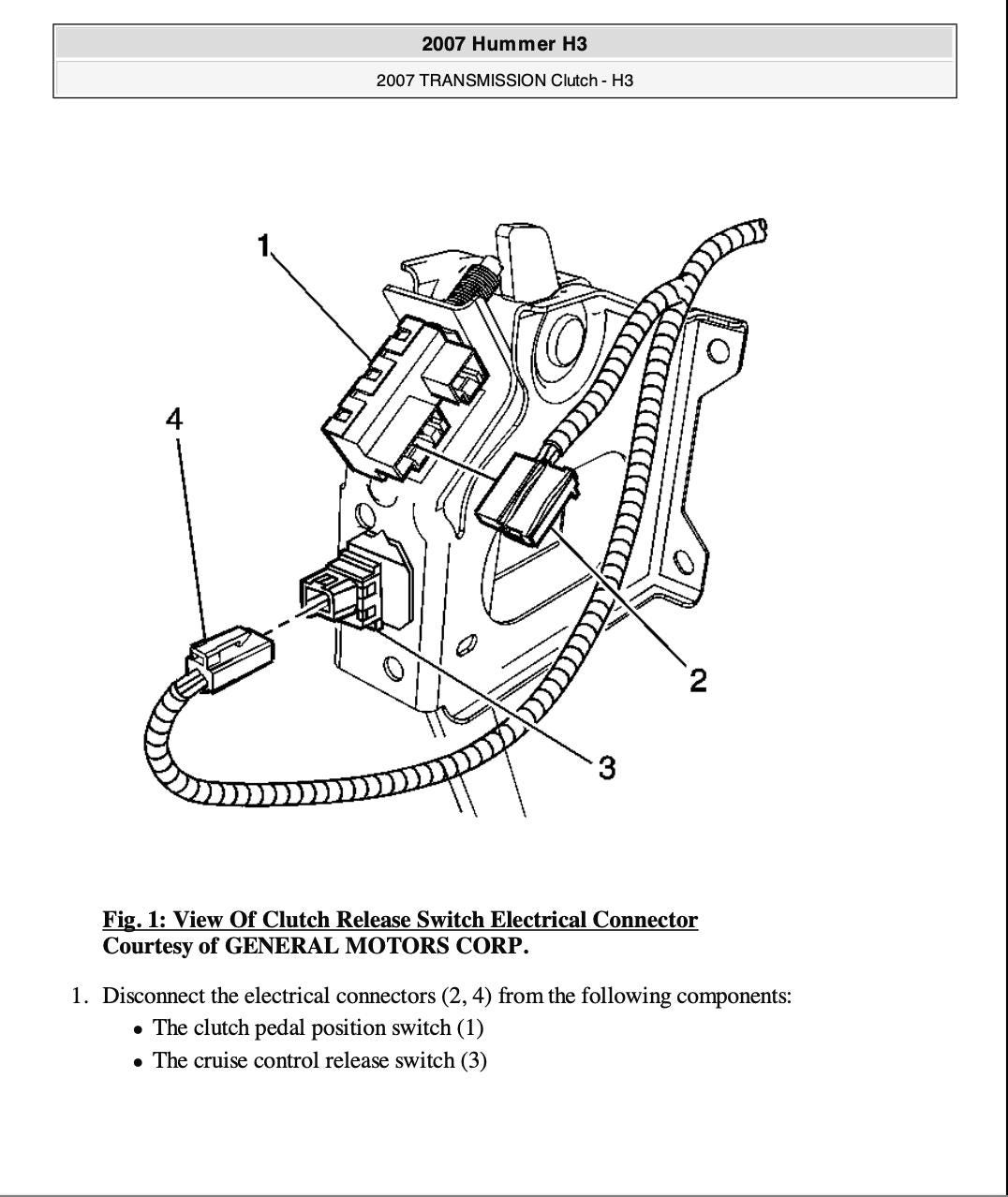 2007 Hummer H3

2007 TRANSMISSION Clutch - H3

1

4

2

3

Fig. 1: View Of Clutch Release Switch Electrical Connector
Courtesy of GENERAL MOTORS CORP.

1. Disconnect the electrical connectors (2, 4) from the following components:
• The clutch pedal position switch (1)
• The cruise control release switch (3)